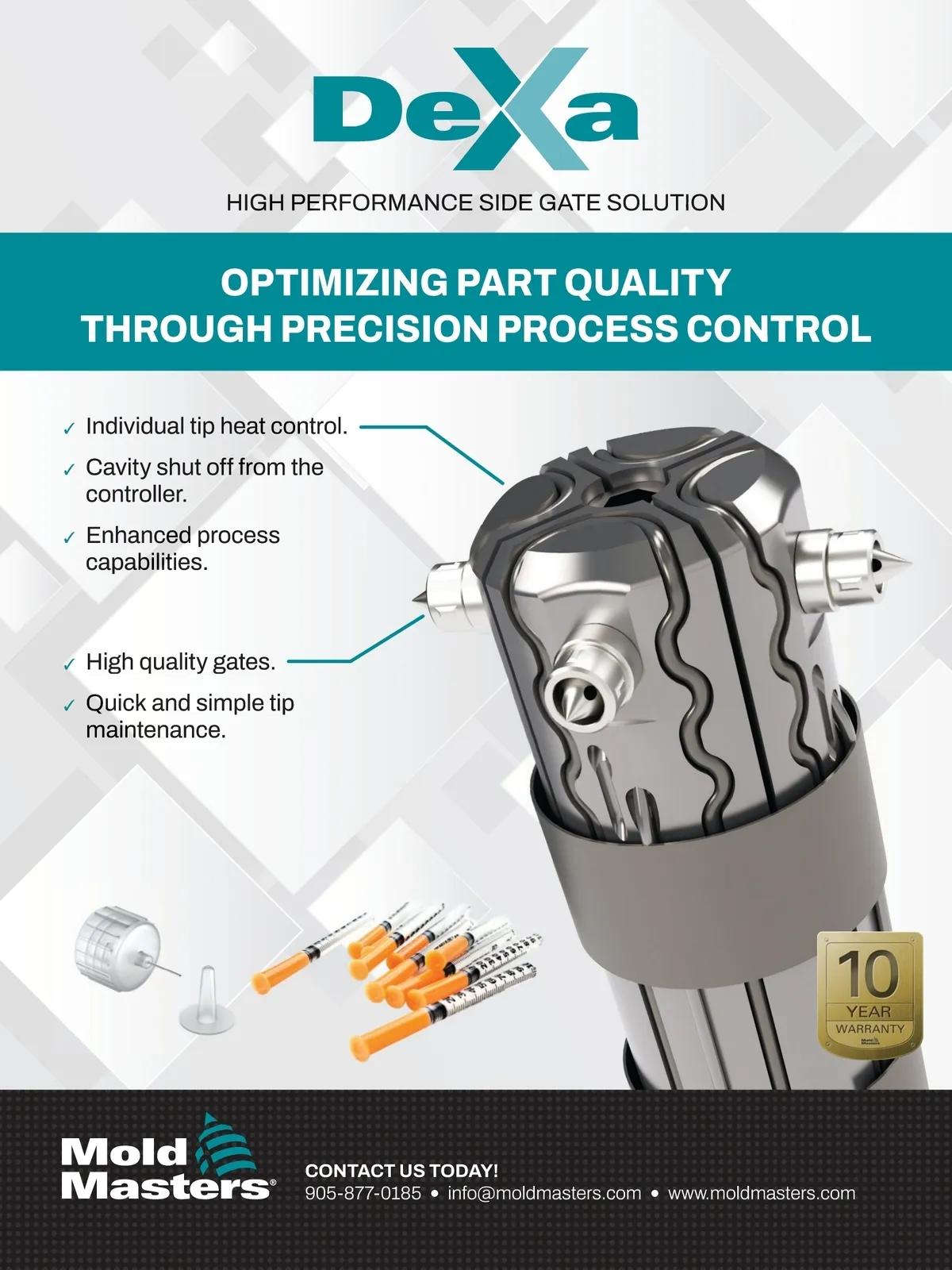 DeXa

HIGH PERFORMANCE SIDE GATE SOLUTION

OPTIMIZING PART QUALITY THROUGH PRECISION PROCESS CONTROL

✓ Individual tip heat control.

✓ Cavity shut off from the controller.

✓ Enhanced process capabilities.

✓ High quality gates.

✓ Quick and simple tip maintenance.

10 YEAR WARRANTY Mold Masters

Mold Masters®

CONTACT US TODAY!
905-877-0185 • info@moldmasters.com • www.moldmasters.com