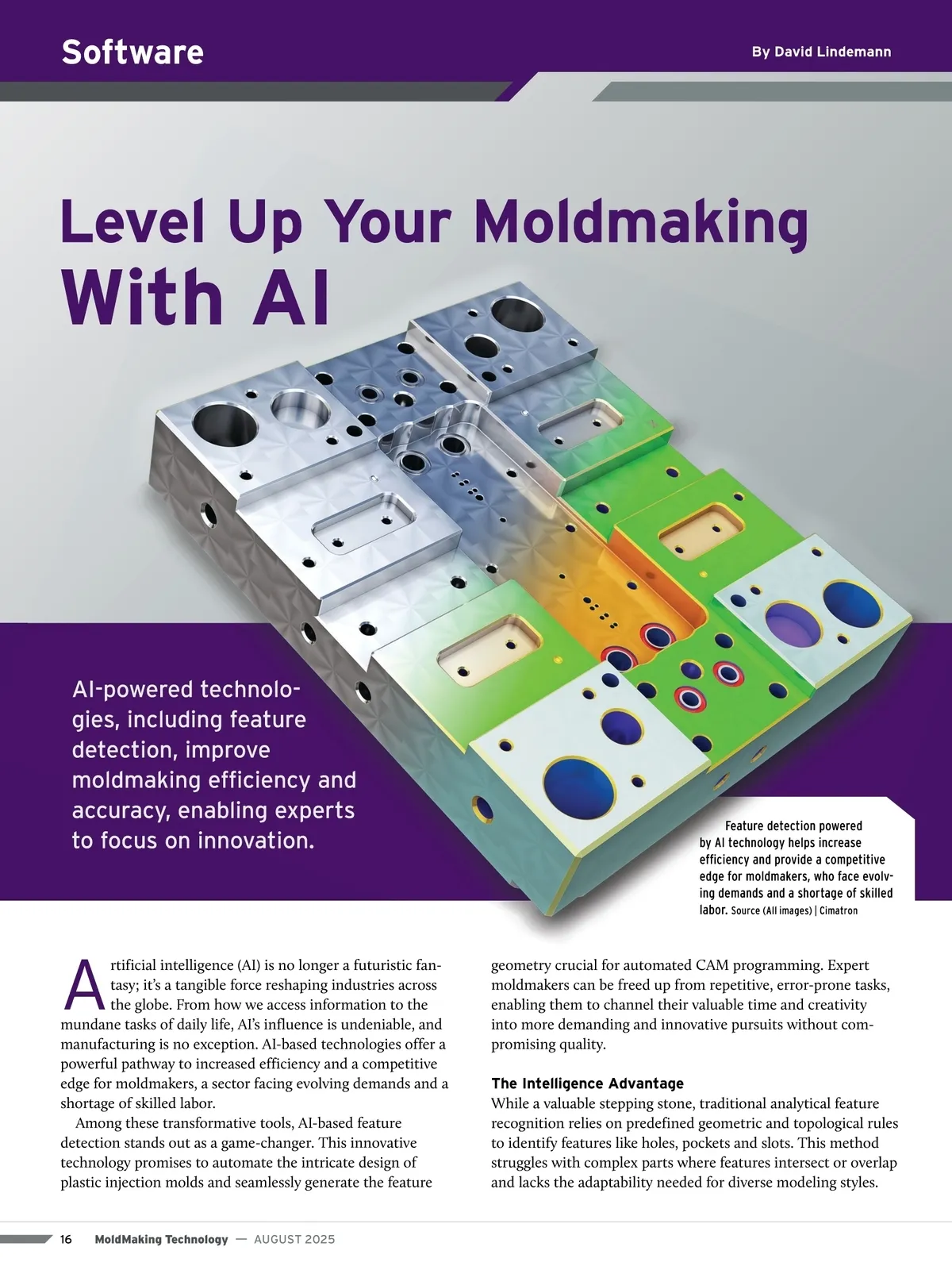 Software

By David Lindemann

Level Up Your Moldmaking With AI

AI-powered technologies, including feature detection, improve moldmaking efficiency and accuracy, enabling experts to focus on innovation.

Feature detection powered by AI technology helps increase efficiency and provide a competitive edge for moldmakers, who face evolving demands and a shortage of skilled labor. Source (All images) | Cimatron

Artificial intelligence (AI) is no longer a futuristic fantasy; it's a tangible force reshaping industries across the globe. From how we access information to the mundane tasks of daily life, AI's influence is undeniable, and manufacturing is no exception. AI-based technologies offer a powerful pathway to increased efficiency and a competitive edge for moldmakers, a sector facing evolving demands and a shortage of skilled labor.

Among these transformative tools, AI-based feature detection stands out as a game-changer. This innovative technology promises to automate the intricate design of plastic injection molds and seamlessly generate the feature geometry crucial for automated CAM programming. Expert moldmakers can be freed up from repetitive, error-prone tasks, enabling them to channel their valuable time and creativity into more demanding and innovative pursuits without compromising quality.

The Intelligence Advantage

While a valuable stepping stone, traditional analytical feature recognition relies on predefined geometric and topological rules to identify features like holes, pockets and slots. This method struggles with complex parts where features intersect or overlap and lacks the adaptability needed for diverse modeling styles.

16 MoldMaking Technology — AUGUST 2025