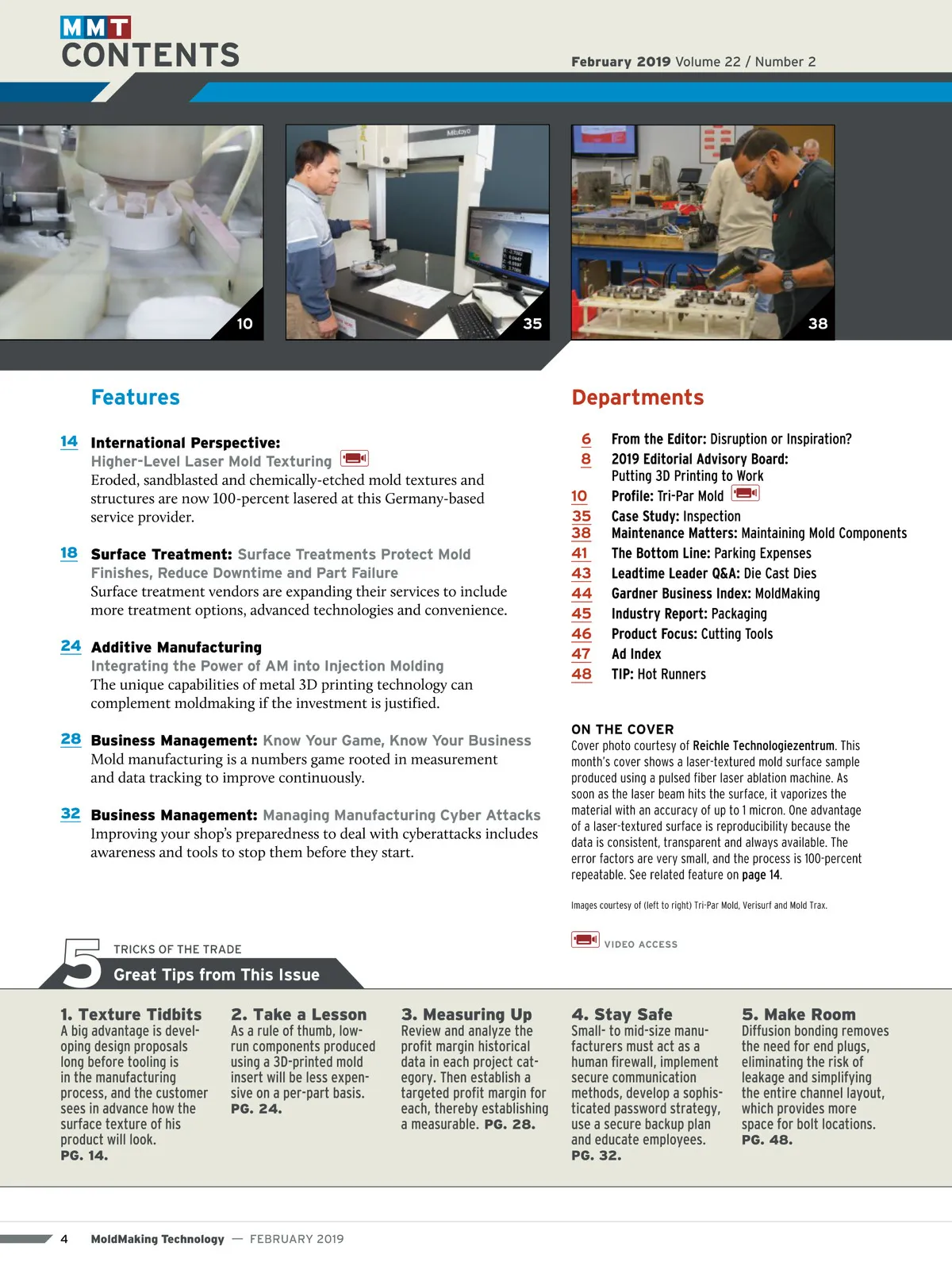 MMT
CONTENTS

February 2019 Volume 22 / Number 2

10

35

38

Features

14 International Perspective:
Higher-Level Laser Mold Texturing
Eroded, sandblasted and chemically-etched mold textures and structures are now 100-percent lasered at this Germany-based service provider.

18 Surface Treatment: Surface Treatments Protect Mold Finishes, Reduce Downtime and Part Failure
Surface treatment vendors are expanding their services to include more treatment options, advanced technologies and convenience.

24 Additive Manufacturing
Integrating the Power of AM into Injection Molding
The unique capabilities of metal 3D printing technology can complement moldmaking if the investment is justified.

28 Business Management: Know Your Game, Know Your Business
Mold manufacturing is a numbers game rooted in measurement and data tracking to improve continuously.

32 Business Management: Managing Manufacturing Cyber Attacks
Improving your shop's preparedness to deal with cyberattacks includes awareness and tools to stop them before they start.

Departments

6 From the Editor: Disruption or Inspiration?
8 2019 Editorial Advisory Board: Putting 3D Printing to Work
10 Profile: Tri-Par Mold
35 Case Study: Inspection
38 Maintenance Matters: Maintaining Mold Components
41 The Bottom Line: Parking Expenses
43 Leadtime Leader Q&A: Die Cast Dies
44 Gardner Business Index: MoldMaking
45 Industry Report: Packaging
46 Product Focus: Cutting Tools
47 Ad Index
48 TIP: Hot Runners

ON THE COVER
Cover photo courtesy of Reichle Technologiezentrum. This month's cover shows a laser-textured mold surface sample produced using a pulsed fiber laser ablation machine. As soon as the laser beam hits the surface, it vaporizes the material with an accuracy of up to 1 micron. One advantage of a laser-textured surface is reproducibility because the data is consistent, transparent and always available. The error factors are very small, and the process is 100-percent repeatable. See related feature on page 14.

Images courtesy of (left to right) Tri-Par Mold, Verisurf and Mold Trax.

VIDEO ACCESS

5 TRICKS OF THE TRADE
Great Tips from This Issue

1. Texture Tidbits
A big advantage is developing design proposals long before tooling is in the manufacturing process, and the customer sees in advance how the surface texture of his product will look. PG. 14.

2. Take a Lesson
As a rule of thumb, low-run components produced using a 3D-printed mold insert will be less expensive on a per-part basis. PG. 24.

3. Measuring Up
Review and analyze the profit margin historical data in each project category. Then establish a targeted profit margin for each, thereby establishing a measurable. PG. 28.

4. Stay Safe
Small- to mid-size manufacturers must act as a human firewall, implement secure communication methods, develop a sophisticated password strategy, use a secure backup plan and educate employees. PG. 32.

5. Make Room
Diffusion bonding removes the need for end plugs, eliminating the risk of leakage and simplifying the entire channel layout, which provides more space for bolt locations. PG. 48.

4 MoldMaking Technology — FEBRUARY 2019