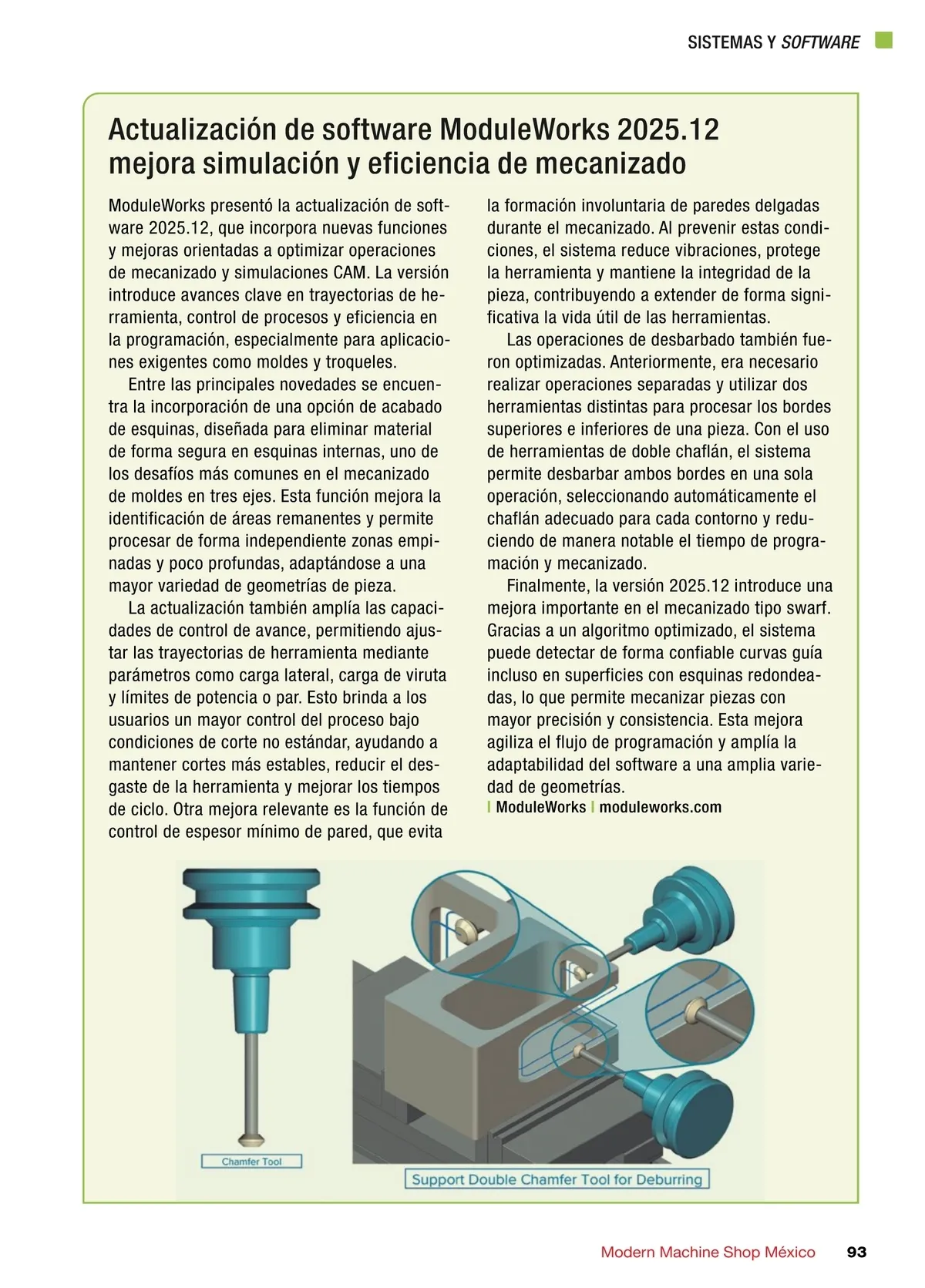 SISTEMAS Y SOFTWARE

Actualización de software ModuleWorks 2025.12 mejora simulación y eficiencia de mecanizado

ModuleWorks presentó la actualización de software 2025.12, que incorpora nuevas funciones y mejoras orientadas a optimizar operaciones de mecanizado y simulaciones CAM. La versión introduce avances clave en trayectorias de herramienta, control de procesos y eficiencia en la programación, especialmente para aplicaciones exigentes como moldes y troqueles.

Entre las principales novedades se encuentra la incorporación de una opción de acabado de esquinas, diseñada para eliminar material de forma segura en esquinas internas, uno de los desafíos más comunes en el mecanizado de moldes en tres ejes. Esta función mejora la identificación de áreas remanentes y permite procesar de forma independiente zonas empinadas y poco profundas, adaptándose a una mayor variedad de geometrías de pieza.

La actualización también amplía las capacidades de control de avance, permitiendo ajustar las trayectorias de herramienta mediante parámetros como carga lateral, carga de viruta y límites de potencia o par. Esto brinda a los usuarios un mayor control del proceso bajo condiciones de corte no estándar, ayudando a mantener cortes más estables, reducir el desgaste de la herramienta y mejorar los tiempos de ciclo. Otra mejora relevante es la función de control de espesor mínimo de pared, que evita la formación involuntaria de paredes delgadas durante el mecanizado. Al prevenir estas condiciones, el sistema reduce vibraciones, protege la herramienta y mantiene la integridad de la pieza, contribuyendo a extender de forma significativa la vida útil de las herramientas.

Las operaciones de desbarbado también fueron optimizadas. Anteriormente, era necesario realizar operaciones separadas y utilizar dos herramientas distintas para procesar los bordes superiores e inferiores de una pieza. Con el uso de herramientas de doble chaflán, el sistema permite desbarbar ambos bordes en una sola operación, seleccionando automáticamente el chaflán adecuado para cada contorno y reduciendo de manera notable el tiempo de programación y mecanizado.

Finalmente, la versión 2025.12 introduce una mejora importante en el mecanizado tipo swarf. Gracias a un algoritmo optimizado, el sistema puede detectar de forma confiable curvas guía incluso en superficies con esquinas redondeadas, lo que permite mecanizar piezas con mayor precisión y consistencia. Esta mejora agiliza el flujo de programación y amplía la adaptabilidad del software a una amplia variedad de geometrías.
| ModuleWorks | moduleworks.com

Chamfer Tool

Support Double Chamfer Tool for Deburring

Modern Machine Shop México 93