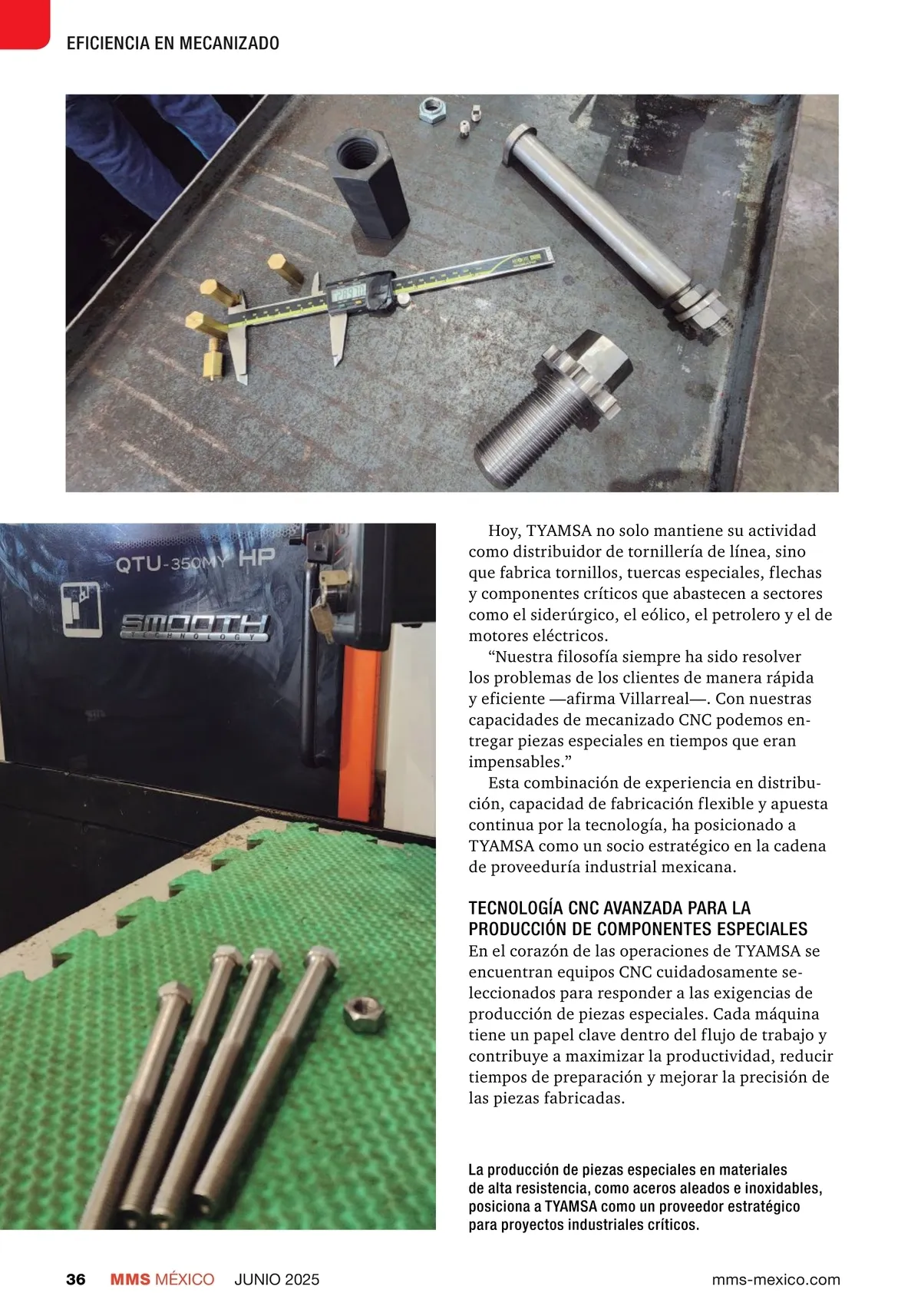 EFICIENCIA EN MECANIZADO

QTU-350MY HP

SMOOTH TECHNOLOGY

Hoy, TYAMSA no solo mantiene su actividad como distribuidor de tornillería de línea, sino que fabrica tornillos, tuercas especiales, flechas y componentes críticos que abastecen a sectores como el siderúrgico, el eólico, el petrolero y el de motores eléctricos.

“Nuestra filosofía siempre ha sido resolver los problemas de los clientes de manera rápida y eficiente —afirma Villarreal—. Con nuestras capacidades de mecanizado CNC podemos entregar piezas especiales en tiempos que eran impensables.”

Esta combinación de experiencia en distribución, capacidad de fabricación flexible y apuesta continua por la tecnología, ha posicionado a TYAMSA como un socio estratégico en la cadena de proveeduría industrial mexicana.

TECNOLOGÍA CNC AVANZADA PARA LA PRODUCCIÓN DE COMPONENTES ESPECIALES

En el corazón de las operaciones de TYAMSA se encuentran equipos CNC cuidadosamente seleccionados para responder a las exigencias de producción de piezas especiales. Cada máquina tiene un papel clave dentro del flujo de trabajo y contribuye a maximizar la productividad, reducir tiempos de preparación y mejorar la precisión de las piezas fabricadas.

La producción de piezas especiales en materiales de alta resistencia, como aceros aleados e inoxidables, posiciona a TYAMSA como un proveedor estratégico para proyectos industriales críticos.

36 MMS MÉXICO JUNIO 2025 mms-mexico.com