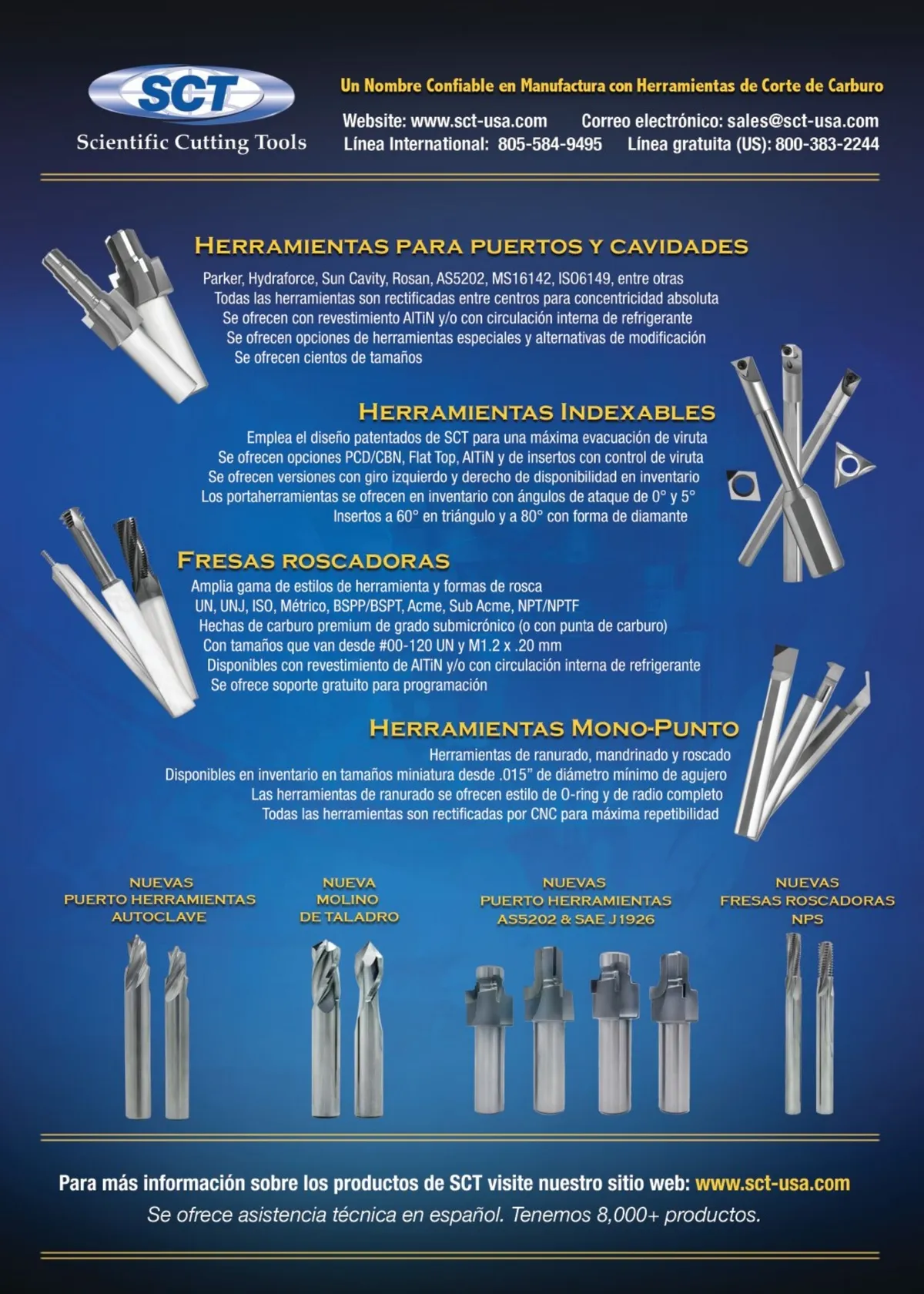 SCT
Scientific Cutting Tools

Un Nombre Confiable en Manufactura con Herramientas de Corte de Carburo

Website: www.sct-usa.com Correo electrónico: sales@sct-usa.com
Línea International: 805-584-9495 Línea gratuita (US): 800-383-2244

HERRAMIENTAS PARA PUERTOS Y CAVIDADES

Parker, Hydraforce, Sun Cavity, Rosan, AS5202, MS16142, ISO6149, entre otras
Todas las herramientas son rectificadas entre centros para concentricidad absoluta
Se ofrecen con revestimiento AlTiN y/o con circulación interna de refrigerante
Se ofrecen opciones de herramientas especiales y alternativas de modificación
Se ofrecen cientos de tamaños

HERRAMIENTAS INDEXABLES

Emplea el diseño patentados de SCT para una máxima evacuación de viruta
Se ofrecen opciones PCD/CBN, Flat Top, AlTiN y de insertos con control de viruta
Se ofrecen versiones con giro izquierdo y derecho de disponibilidad en inventario
Los portaherramientas se ofrecen en inventario con ángulos de ataque de 0° y 5°
Insertos a 60° en triángulo y a 80° con forma de diamante

FRESAS ROSCADORAS

Amplia gama de estilos de herramienta y formas de rosca
UN, UNJ, ISO, Métrico, BSPP/BSPT, Acme, Sub Acme, NPT/NPTF
Hechas de carburo premium de grado submicrónico (o con punta de carburo)
Con tamaños que van desde #00-120 UN y M1.2 x .20 mm
Disponibles con revestimiento de AlTiN y/o con circulación interna de refrigerante
Se ofrece soporte gratuito para programación

HERRAMIENTAS MONO-PUNTO

Herramientas de ranurado, mandrinado y roscado
Disponibles en inventario en tamaños miniatura desde .015" de diámetro mínimo de agujero
Las herramientas de ranurado se ofrecen estilo de O-ring y de radio completo
Todas las herramientas son rectificadas por CNC para máxima repetibilidad

NUEVAS
PUERTO HERRAMIENTAS
AUTOCLAVE

NUEVA
MOLINO
DE TALADRO

NUEVAS
PUERTO HERRAMIENTAS
AS5202 & SAE J1926

NUEVAS
FRESAS ROSCADORAS
NPS

Para más información sobre los productos de SCT visite nuestro sitio web: www.sct-usa.com
Se ofrece asistencia técnica en español. Tenemos 8,000+ productos.