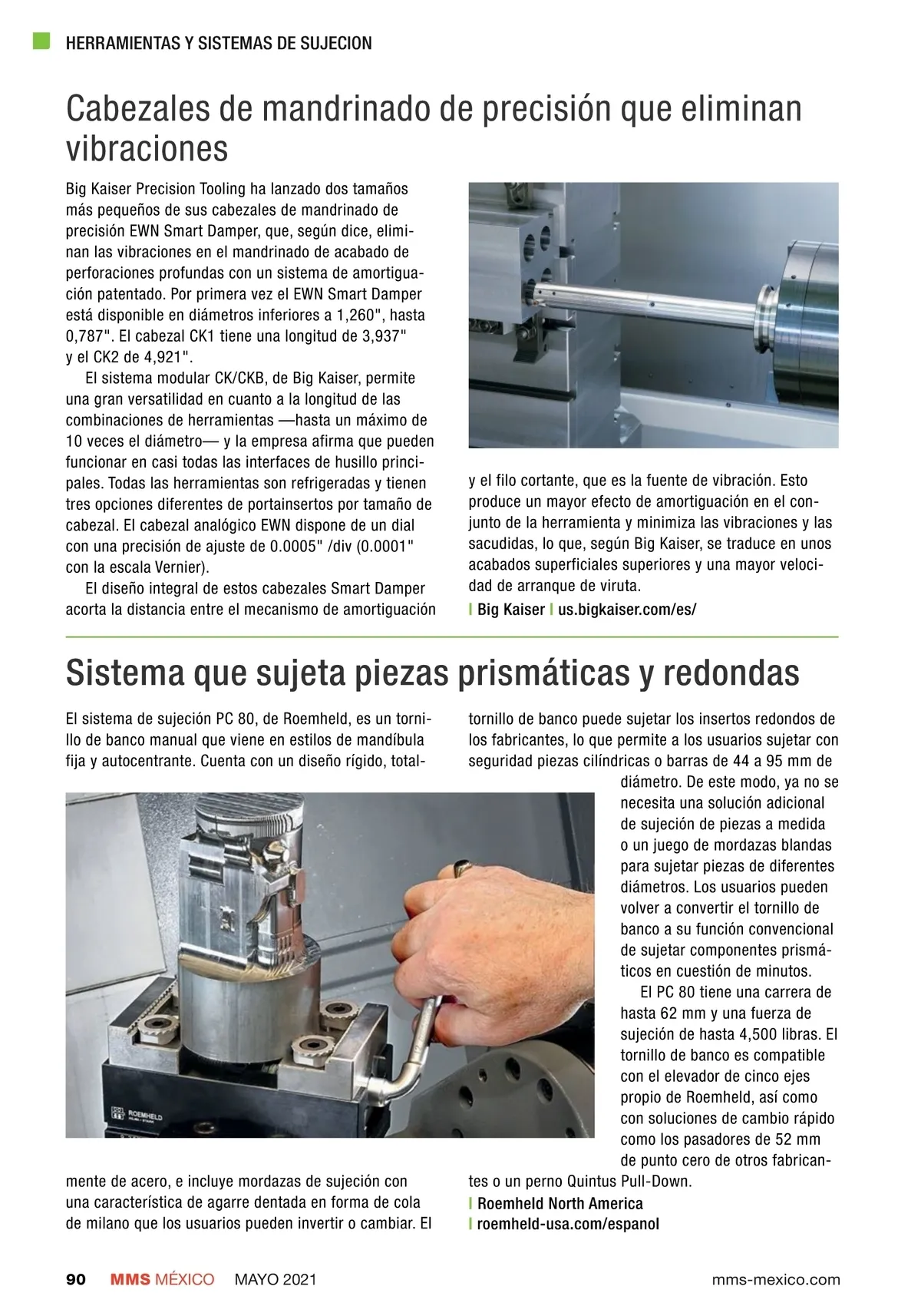 HERRAMIENTAS Y SISTEMAS DE SUJECION

Cabezales de mandrinado de precisión que eliminan vibraciones

Big Kaiser Precision Tooling ha lanzado dos tamaños más pequeños de sus cabezales de mandrinado de precisión EWN Smart Damper, que, según dice, eliminan las vibraciones en el mandrinado de acabado de perforaciones profundas con un sistema de amortiguación patentado. Por primera vez el EWN Smart Damper está disponible en diámetros inferiores a 1,260", hasta 0,787". El cabezal CK1 tiene una longitud de 3,937" y el CK2 de 4,921".

El sistema modular CK/CKB, de Big Kaiser, permite una gran versatilidad en cuanto a la longitud de las combinaciones de herramientas —hasta un máximo de 10 veces el diámetro— y la empresa afirma que pueden funcionar en casi todas las interfaces de husillo principales. Todas las herramientas son refrigeradas y tienen tres opciones diferentes de portainsertos por tamaño de cabezal. El cabezal analógico EWN dispone de un dial con una precisión de ajuste de 0.0005" /div (0.0001" con la escala Vernier).

El diseño integral de estos cabezales Smart Damper acorta la distancia entre el mecanismo de amortiguación y el filo cortante, que es la fuente de vibración. Esto produce un mayor efecto de amortiguación en el conjunto de la herramienta y minimiza las vibraciones y las sacudidas, lo que, según Big Kaiser, se traduce en unos acabados superficiales superiores y una mayor velocidad de arranque de viruta.

| Big Kaiser | us.bigkaiser.com/es/

Sistema que sujeta piezas prismáticas y redondas

El sistema de sujeción PC 80, de Roemheld, es un tornillo de banco manual que viene en estilos de mandíbula fija y autocentrante. Cuenta con un diseño rígido, totalmente de acero, e incluye mordazas de sujeción con una característica de agarre dentada en forma de cola de milano que los usuarios pueden invertir o cambiar. El tornillo de banco puede sujetar los insertos redondos de los fabricantes, lo que permite a los usuarios sujetar con seguridad piezas cilíndricas o barras de 44 a 95 mm de diámetro. De este modo, ya no se necesita una solución adicional de sujeción de piezas a medida o un juego de mordazas blandas para sujetar piezas de diferentes diámetros. Los usuarios pueden volver a convertir el tornillo de banco a su función convencional de sujetar componentes prismáticos en cuestión de minutos.

El PC 80 tiene una carrera de hasta 62 mm y una fuerza de sujeción de hasta 4,500 libras. El tornillo de banco es compatible con el elevador de cinco ejes propio de Roemheld, así como con soluciones de cambio rápido como los pasadores de 52 mm de punto cero de otros fabricantes o un perno Quintus Pull-Down.

| Roemheld North America
| roemheld-usa.com/espanol

ROEMHELD

90 MMS MÉXICO MAYO 2021 mms-mexico.com