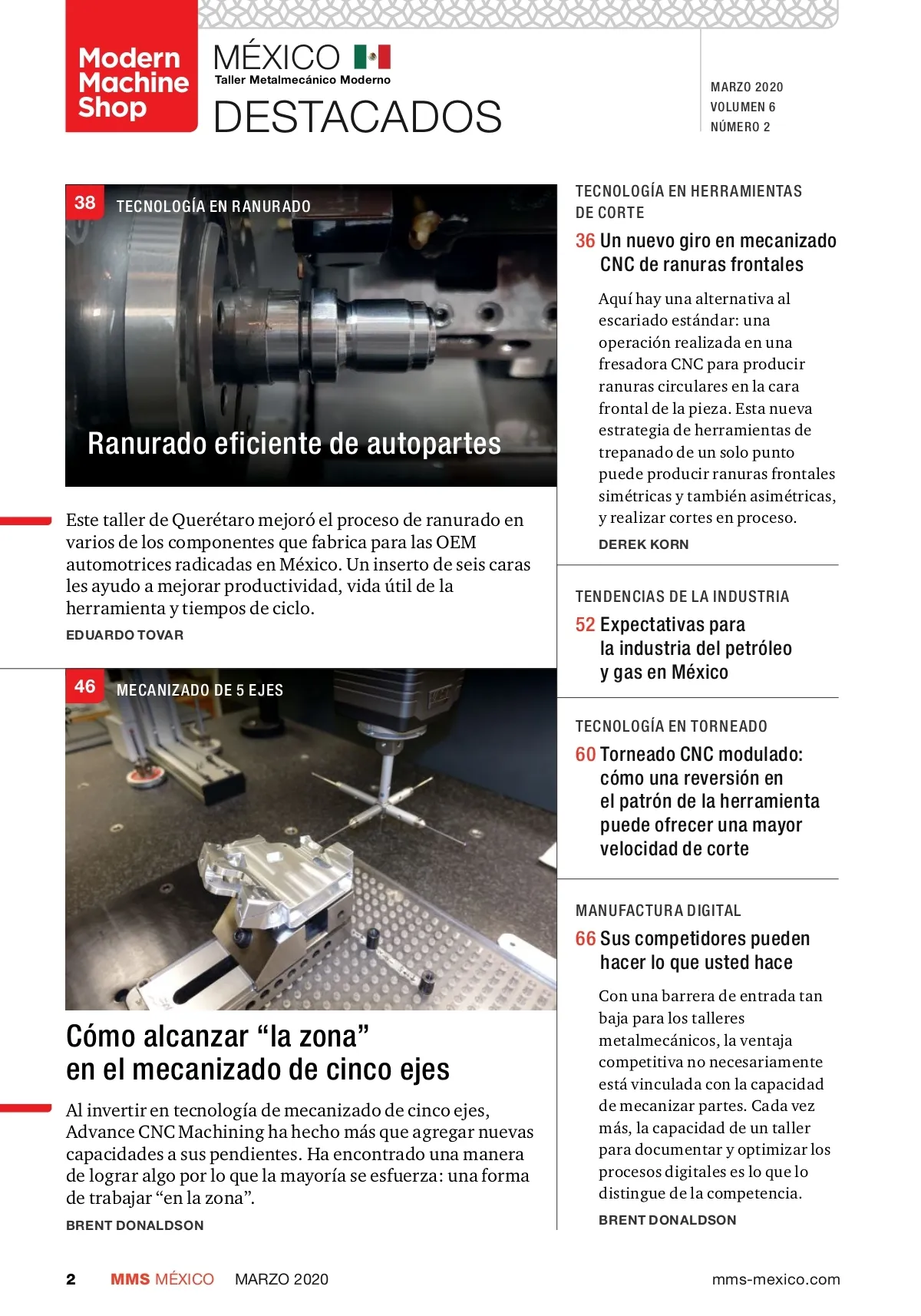 Modern Machine Shop

MÉXICO
Taller Metalmecánico Moderno
DESTACADOS

MARZO 2020
VOLUMEN 6
NÚMERO 2

38 TECNOLOGÍA EN RANURADO

Ranurado eficiente de autopartes

Este taller de Querétaro mejoró el proceso de ranurado en varios de los componentes que fabrica para las OEM automotrices radicadas en México. Un inserto de seis caras les ayudo a mejorar productividad, vida útil de la herramienta y tiempos de ciclo.

EDUARDO TOVAR

46 MECANIZADO DE 5 EJES

Cómo alcanzar “la zona” en el mecanizado de cinco ejes

Al invertir en tecnología de mecanizado de cinco ejes, Advance CNC Machining ha hecho más que agregar nuevas capacidades a sus pendientes. Ha encontrado una manera de lograr algo por lo que la mayoría se esfuerza: una forma de trabajar “en la zona”.

BRENT DONALDSON

TECNOLOGÍA EN HERRAMIENTAS DE CORTE

36 Un nuevo giro en mecanizado CNC de ranuras frontales

Aquí hay una alternativa al escariado estándar: una operación realizada en una fresadora CNC para producir ranuras circulares en la cara frontal de la pieza. Esta nueva estrategia de herramientas de trepanado de un solo punto puede producir ranuras frontales simétricas y también asimétricas, y realizar cortes en proceso.

DEREK KORN

TENDENCIAS DE LA INDUSTRIA

52 Expectativas para la industria del petróleo y gas en México

TECNOLOGÍA EN TORNEADO

60 Torneado CNC modulado: cómo una reversión en el patrón de la herramienta puede ofrecer una mayor velocidad de corte

MANUFACTURA DIGITAL

66 Sus competidores pueden hacer lo que usted hace

Con una barrera de entrada tan baja para los talleres metalmecánicos, la ventaja competitiva no necesariamente está vinculada con la capacidad de mecanizar partes. Cada vez más, la capacidad de un taller para documentar y optimizar los procesos digitales es lo que lo distingue de la competencia.

BRENT DONALDSON

2 MMS MÉXICO MARZO 2020 mms-mexico.com