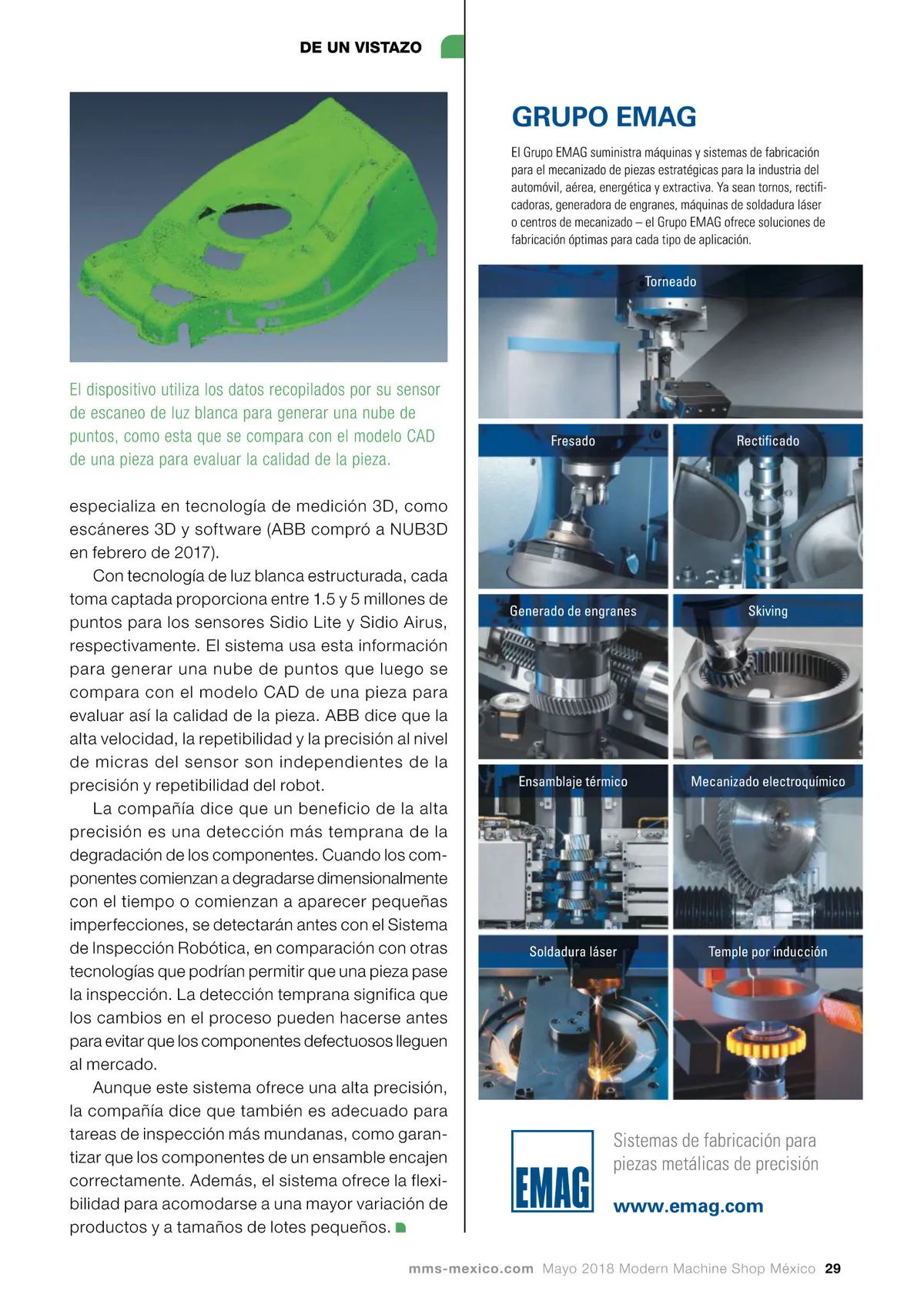 DE UN VISTAZO

El dispositivo utiliza los datos recopilados por su sensor de escaneo de luz blanca para generar una nube de puntos, como esta que se compara con el modelo CAD de una pieza para evaluar la calidad de la pieza.

especializa en tecnología de medición 3D, como escáneres 3D y software (ABB compró a NUB3D en febrero de 2017).

Con tecnología de luz blanca estructurada, cada toma captada proporciona entre 1.5 y 5 millones de puntos para los sensores Sidio Lite y Sidio Airus, respectivamente. El sistema usa esta información para generar una nube de puntos que luego se compara con el modelo CAD de una pieza para evaluar así la calidad de la pieza. ABB dice que la alta velocidad, la repetibilidad y la precisión al nivel de micras del sensor son independientes de la precisión y repetibilidad del robot.

La compañía dice que un beneficio de la alta precisión es una detección más temprana de la degradación de los componentes. Cuando los componentes comienzan a degradarse dimensionalmente con el tiempo o comienzan a aparecer pequeñas imperfecciones, se detectarán antes con el Sistema de Inspección Robótica, en comparación con otras tecnologías que podrían permitir que una pieza pase la inspección. La detección temprana significa que los cambios en el proceso pueden hacerse antes para evitar que los componentes defectuosos lleguen al mercado.

Aunque este sistema ofrece una alta precisión, la compañía dice que también es adecuado para tareas de inspección más mundanas, como garantizar que los componentes de un ensamble encajen correctamente. Además, el sistema ofrece la flexibilidad para acomodarse a una mayor variación de productos y a tamaños de lotes pequeños.

GRUPO EMAG

El Grupo EMAG suministra máquinas y sistemas de fabricación para el mecanizado de piezas estratégicas para la industria del automóvil, aérea, energética y extractiva. Ya sean tornos, rectificadoras, generadora de engranes, máquinas de soldadura láser o centros de mecanizado – el Grupo EMAG ofrece soluciones de fabricación óptimas para cada tipo de aplicación.

Torneado

Fresado

Rectificado

Generado de engranes

Skiving

Ensamblaje térmico

Mecanizado electroquímico

Soldadura láser

Temple por inducción

EMAG

Sistemas de fabricación para piezas metálicas de precisión

www.emag.com

mms-mexico.com Mayo 2018 Modern Machine Shop México 29