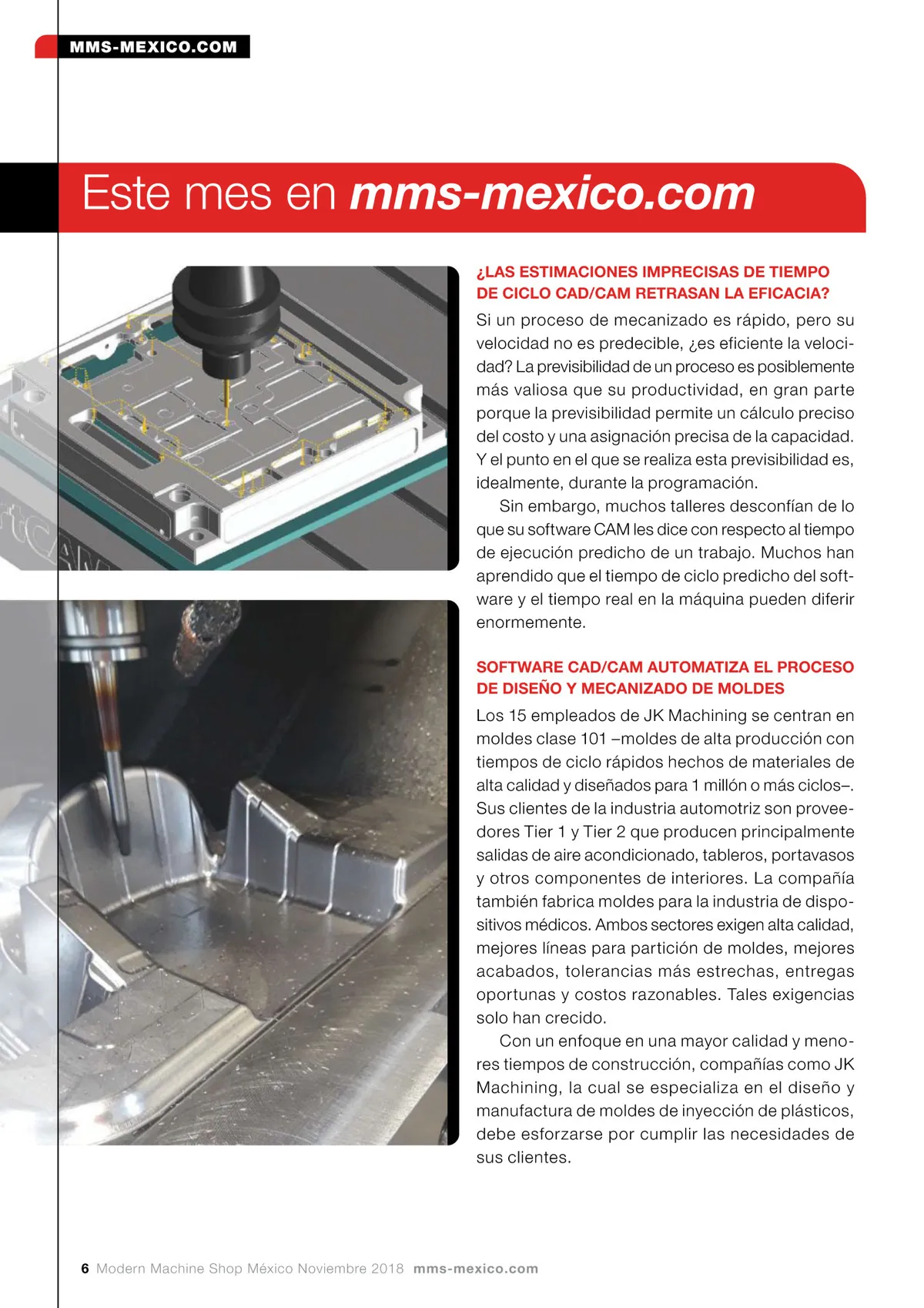 MMS-MEXICO.COM

Este mes en mms-mexico.com

¿LAS ESTIMACIONES IMPRECISAS DE TIEMPO DE CICLO CAD/CAM RETRASAN LA EFICACIA?

Si un proceso de mecanizado es rápido, pero su velocidad no es predecible, ¿es eficiente la velocidad? La previsibilidad de un proceso es posiblemente más valiosa que su productividad, en gran parte porque la previsibilidad permite un cálculo preciso del costo y una asignación precisa de la capacidad. Y el punto en el que se realiza esta previsibilidad es, idealmente, durante la programación.

Sin embargo, muchos talleres desconfían de lo que su software CAM les dice con respecto al tiempo de ejecución predicho de un trabajo. Muchos han aprendido que el tiempo de ciclo predicho del software y el tiempo real en la máquina pueden diferir enormemente.

SOFTWARE CAD/CAM AUTOMATIZA EL PROCESO DE DISEÑO Y MECANIZADO DE MOLDES

Los 15 empleados de JK Machining se centran en moldes clase 101 –moldes de alta producción con tiempos de ciclo rápidos hechos de materiales de alta calidad y diseñados para 1 millón o más ciclos–. Sus clientes de la industria automotriz son proveedores Tier 1 y Tier 2 que producen principalmente salidas de aire acondicionado, tableros, portavasos y otros componentes de interiores. La compañía también fabrica moldes para la industria de dispositivos médicos. Ambos sectores exigen alta calidad, mejores líneas para partición de moldes, mejores acabados, tolerancias más estrechas, entregas oportunas y costos razonables. Tales exigencias solo han crecido.

Con un enfoque en una mayor calidad y menores tiempos de construcción, compañías como JK Machining, la cual se especializa en el diseño y manufactura de moldes de inyección de plásticos, debe esforzarse por cumplir las necesidades de sus clientes.

6 Modern Machine Shop México Noviembre 2018 mms-mexico.com