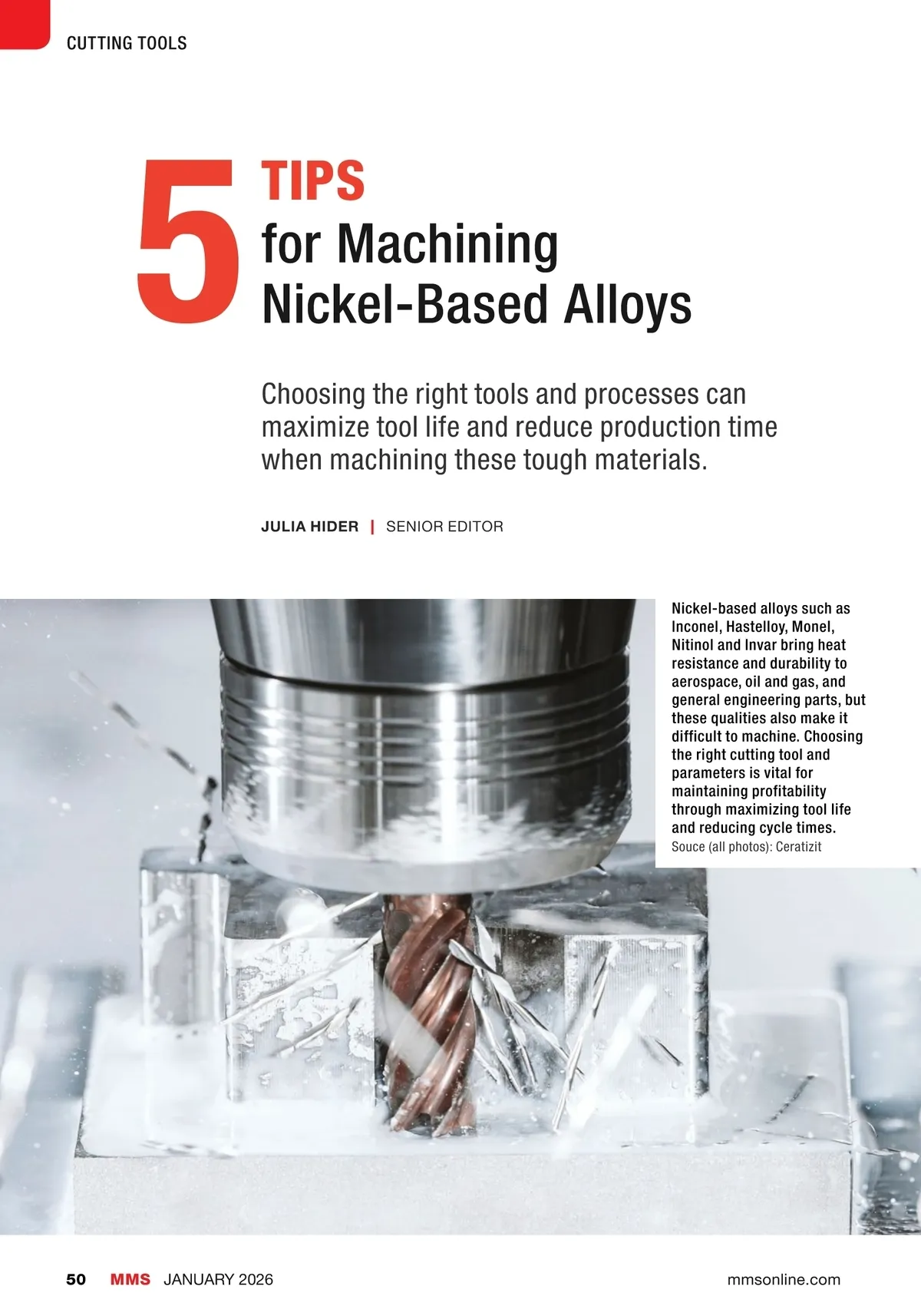 CUTTING TOOLS

5 TIPS for Machining Nickel-Based Alloys

Choosing the right tools and processes can maximize tool life and reduce production time when machining these tough materials.

JULIA HIDER | SENIOR EDITOR

Nickel-based alloys such as Inconel, Hastelloy, Monel, Nitinol and Invar bring heat resistance and durability to aerospace, oil and gas, and general engineering parts, but these qualities also make it difficult to machine. Choosing the right cutting tool and parameters is vital for maintaining profitability through maximizing tool life and reducing cycle times.
Souce (all photos): Ceratizit

50 MMS JANUARY 2026 mmsonline.com