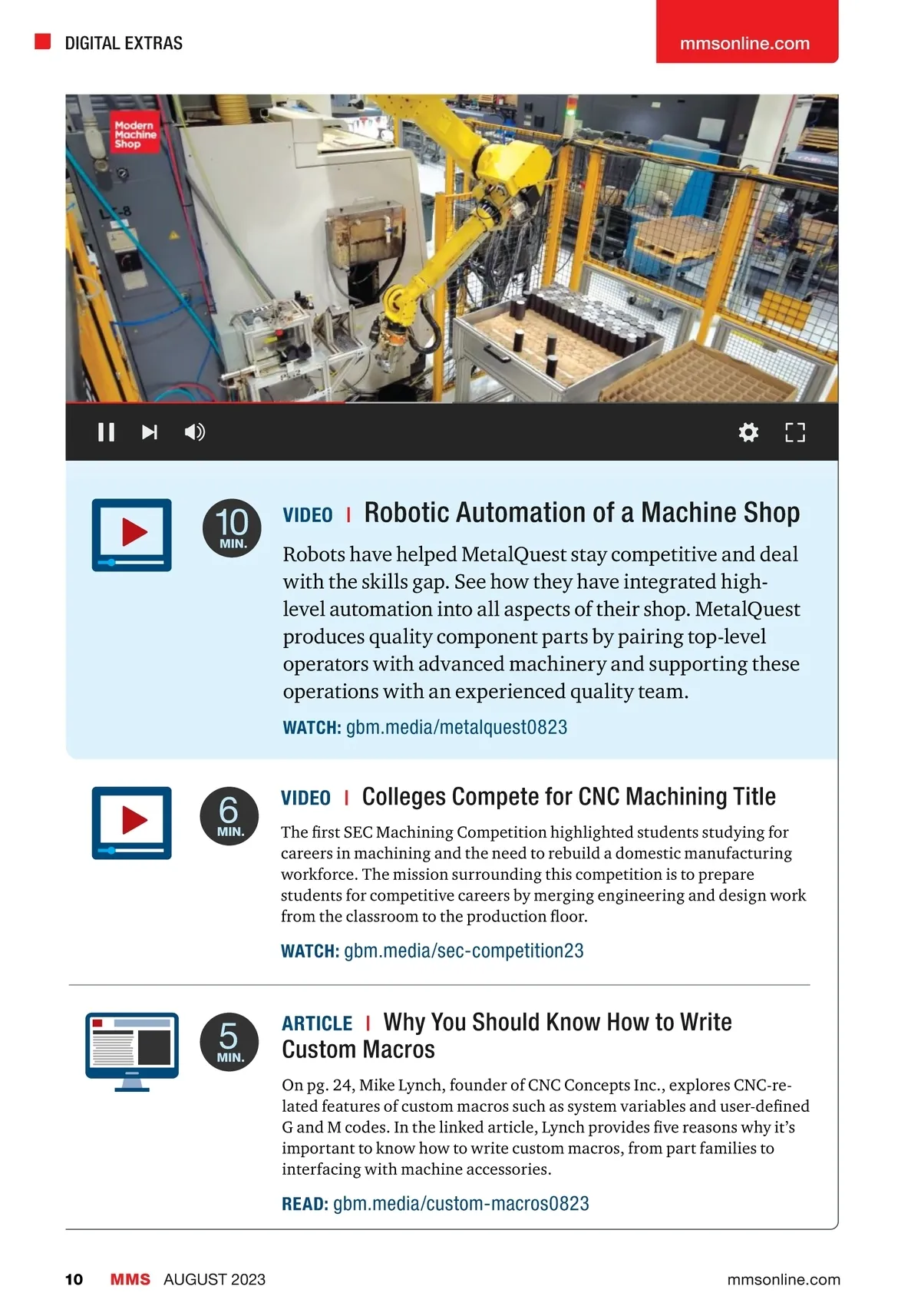 DIGITAL EXTRAS

mmsonline.com

Modern Machine Shop

10 MIN.

VIDEO | Robotic Automation of a Machine Shop

Robots have helped MetalQuest stay competitive and deal with the skills gap. See how they have integrated high-level automation into all aspects of their shop. MetalQuest produces quality component parts by pairing top-level operators with advanced machinery and supporting these operations with an experienced quality team.

WATCH: gbm.media/metalquest0823

6 MIN.

VIDEO | Colleges Compete for CNC Machining Title

The first SEC Machining Competition highlighted students studying for careers in machining and the need to rebuild a domestic manufacturing workforce. The mission surrounding this competition is to prepare students for competitive careers by merging engineering and design work from the classroom to the production floor.

WATCH: gbm.media/sec-competition23

5 MIN.

ARTICLE | Why You Should Know How to Write Custom Macros

On pg. 24, Mike Lynch, founder of CNC Concepts Inc., explores CNC-related features of custom macros such as system variables and user-defined G and M codes. In the linked article, Lynch provides five reasons why it's important to know how to write custom macros, from part families to interfacing with machine accessories.

READ: gbm.media/custom-macros0823

10 MMS AUGUST 2023 mmsonline.com