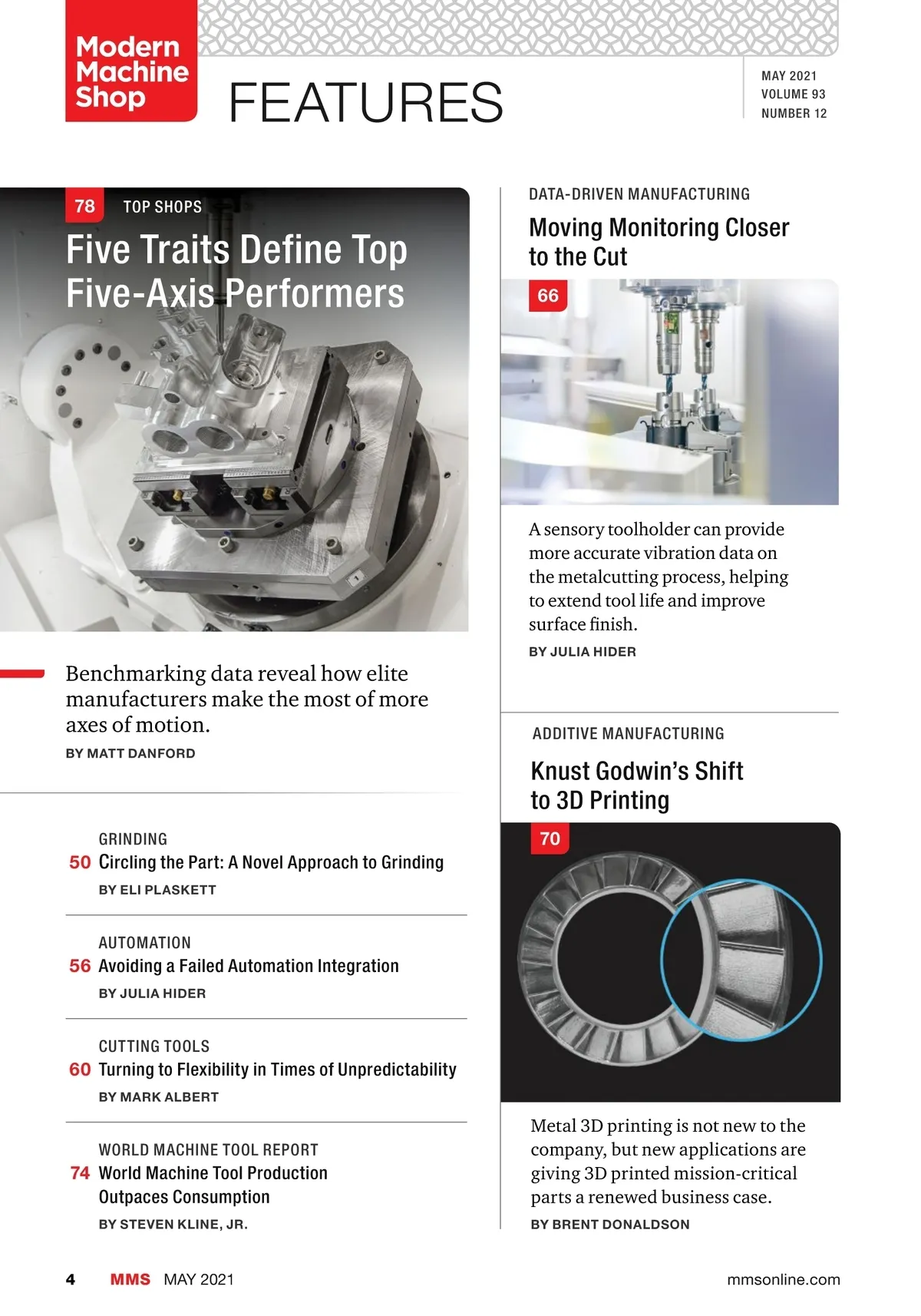 Modern Machine Shop

FEATURES

MAY 2021
VOLUME 93
NUMBER 12

78 TOP SHOPS

Five Traits Define Top Five-Axis Performers

Benchmarking data reveal how elite manufacturers make the most of more axes of motion.

BY MATT DANFORD

GRINDING
50 Circling the Part: A Novel Approach to Grinding
BY ELI PLASKETT

AUTOMATION
56 Avoiding a Failed Automation Integration
BY JULIA HIDER

CUTTING TOOLS
60 Turning to Flexibility in Times of Unpredictability
BY MARK ALBERT

WORLD MACHINE TOOL REPORT
74 World Machine Tool Production Outpaces Consumption
BY STEVEN KLINE, JR.

DATA-DRIVEN MANUFACTURING

Moving Monitoring Closer to the Cut

66

A sensory toolholder can provide more accurate vibration data on the metalcutting process, helping to extend tool life and improve surface finish.

BY JULIA HIDER

ADDITIVE MANUFACTURING

Knust Godwin's Shift to 3D Printing

70

Metal 3D printing is not new to the company, but new applications are giving 3D printed mission-critical parts a renewed business case.

BY BRENT DONALDSON

4 MMS MAY 2021 mmsonline.com