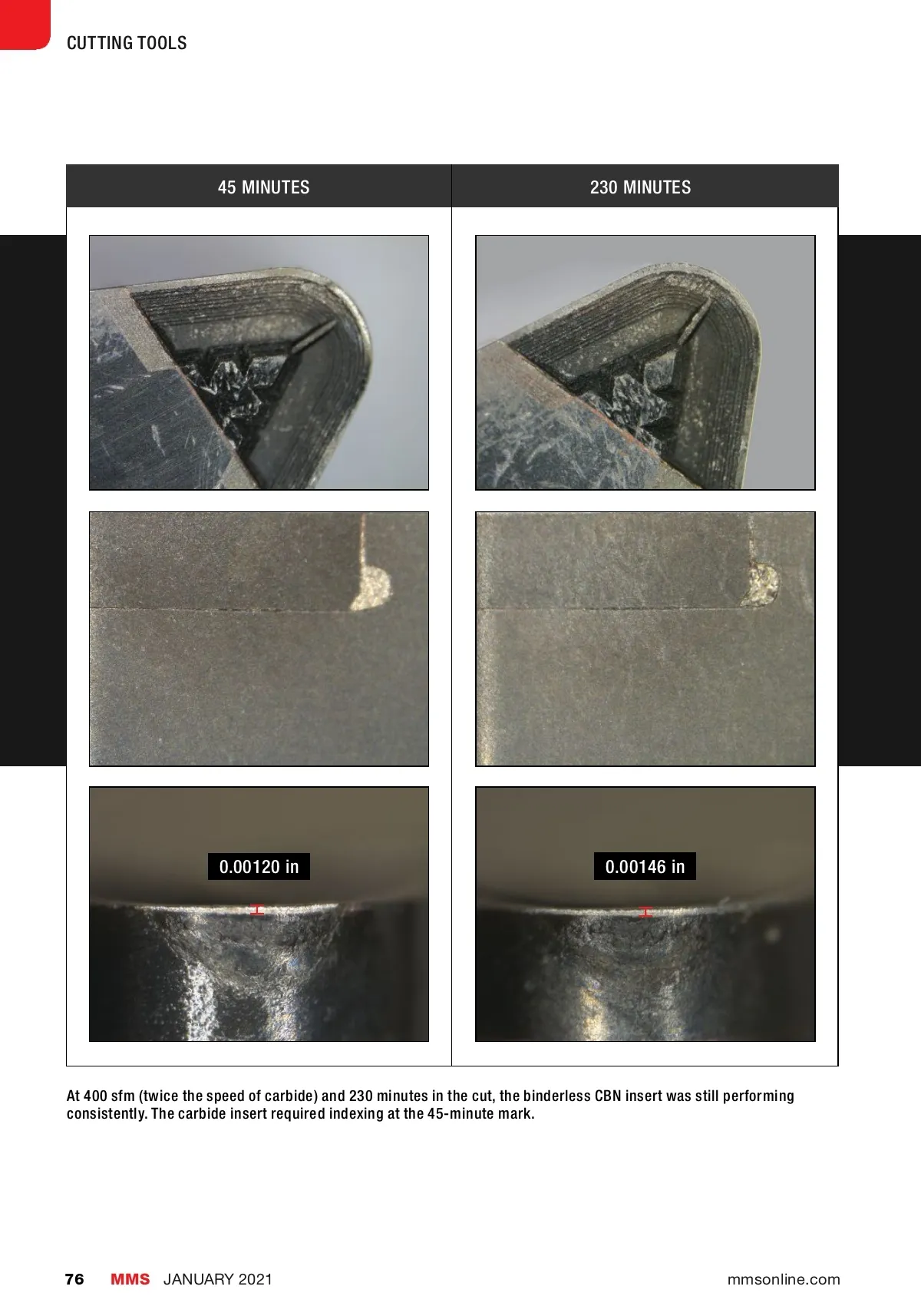 CUTTING TOOLS

| 45 MINUTES | 230 MINUTES |
|---|---|
| 0.00120 in | 0.00146 in |

At 400 sfm (twice the speed of carbide) and 230 minutes in the cut, the binderless CBN insert was still performing consistently. The carbide insert required indexing at the 45-minute mark.

76 MMS JANUARY 2021 mmsonline.com