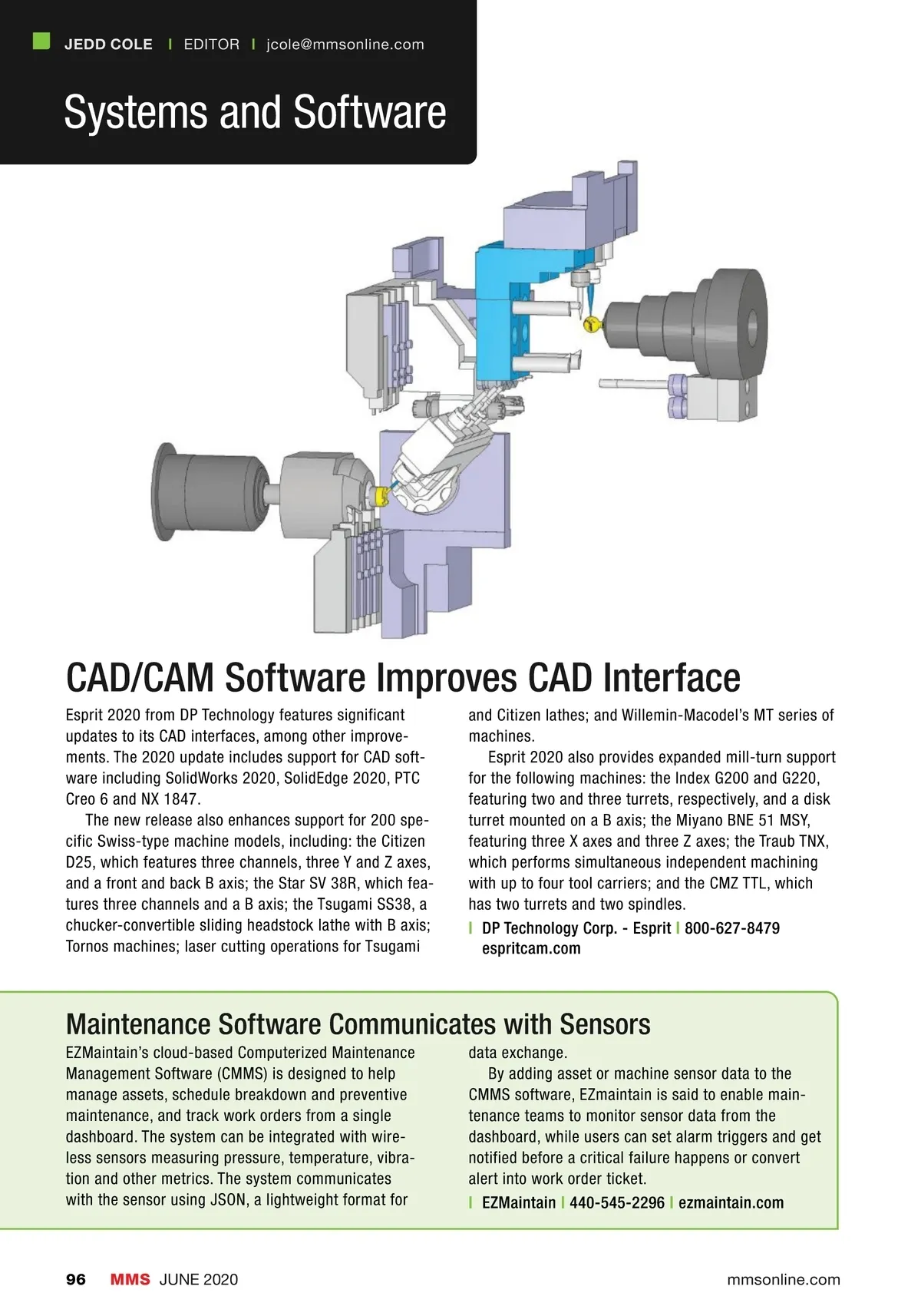 JEDD COLE | EDITOR | jcole@mmsonline.com

Systems and Software

CAD/CAM Software Improves CAD Interface

Esprit 2020 from DP Technology features significant updates to its CAD interfaces, among other improvements. The 2020 update includes support for CAD software including SolidWorks 2020, SolidEdge 2020, PTC Creo 6 and NX 1847.

The new release also enhances support for 200 specific Swiss-type machine models, including: the Citizen D25, which features three channels, three Y and Z axes, and a front and back B axis; the Star SV 38R, which features three channels and a B axis; the Tsugami SS38, a chucker-convertible sliding headstock lathe with B axis; Tornos machines; laser cutting operations for Tsugami and Citizen lathes; and Willemin-Macodel's MT series of machines.

Esprit 2020 also provides expanded mill-turn support for the following machines: the Index G200 and G220, featuring two and three turrets, respectively, and a disk turret mounted on a B axis; the Miyano BNE 51 MSY, featuring three X axes and three Z axes; the Traub TNX, which performs simultaneous independent machining with up to four tool carriers; and the CMZ TTL, which has two turrets and two spindles.

| DP Technology Corp. - Esprit | 800-627-8479 espritcam.com

Maintenance Software Communicates with Sensors

EZMaintain's cloud-based Computerized Maintenance Management Software (CMMS) is designed to help manage assets, schedule breakdown and preventive maintenance, and track work orders from a single dashboard. The system can be integrated with wireless sensors measuring pressure, temperature, vibration and other metrics. The system communicates with the sensor using JSON, a lightweight format for data exchange.

By adding asset or machine sensor data to the CMMS software, EZmaintain is said to enable maintenance teams to monitor sensor data from the dashboard, while users can set alarm triggers and get notified before a critical failure happens or convert alert into work order ticket.

| EZMaintain | 440-545-2296 | ezmaintain.com

96 MMS JUNE 2020 mmsonline.com