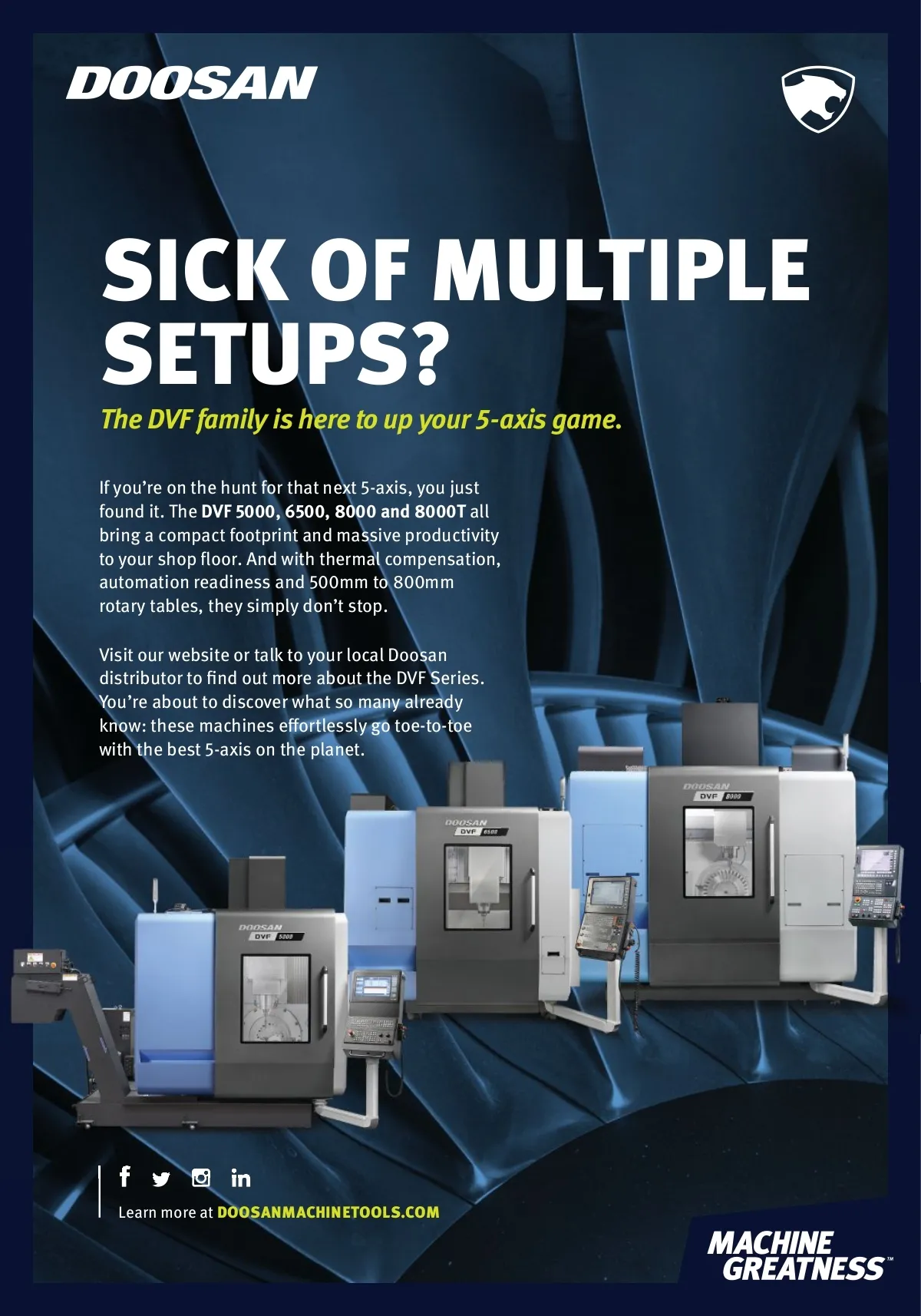 DOOSAN

SICK OF MULTIPLE SETUPS?

The DVF family is here to up your 5-axis game.

If you're on the hunt for that next 5-axis, you just found it. The DVF 5000, 6500, 8000 and 8000T all bring a compact footprint and massive productivity to your shop floor. And with thermal compensation, automation readiness and 500mm to 800mm rotary tables, they simply don't stop.

Visit our website or talk to your local Doosan distributor to find out more about the DVF Series. You're about to discover what so many already know: these machines effortlessly go toe-to-toe with the best 5-axis on the planet.

DOOSAN DVF 8000

DOOSAN DVF 6500

DOOSAN DVF 5000

Learn more at DOOSANMACHINETOOLS.COM

MACHINE GREATNESS™