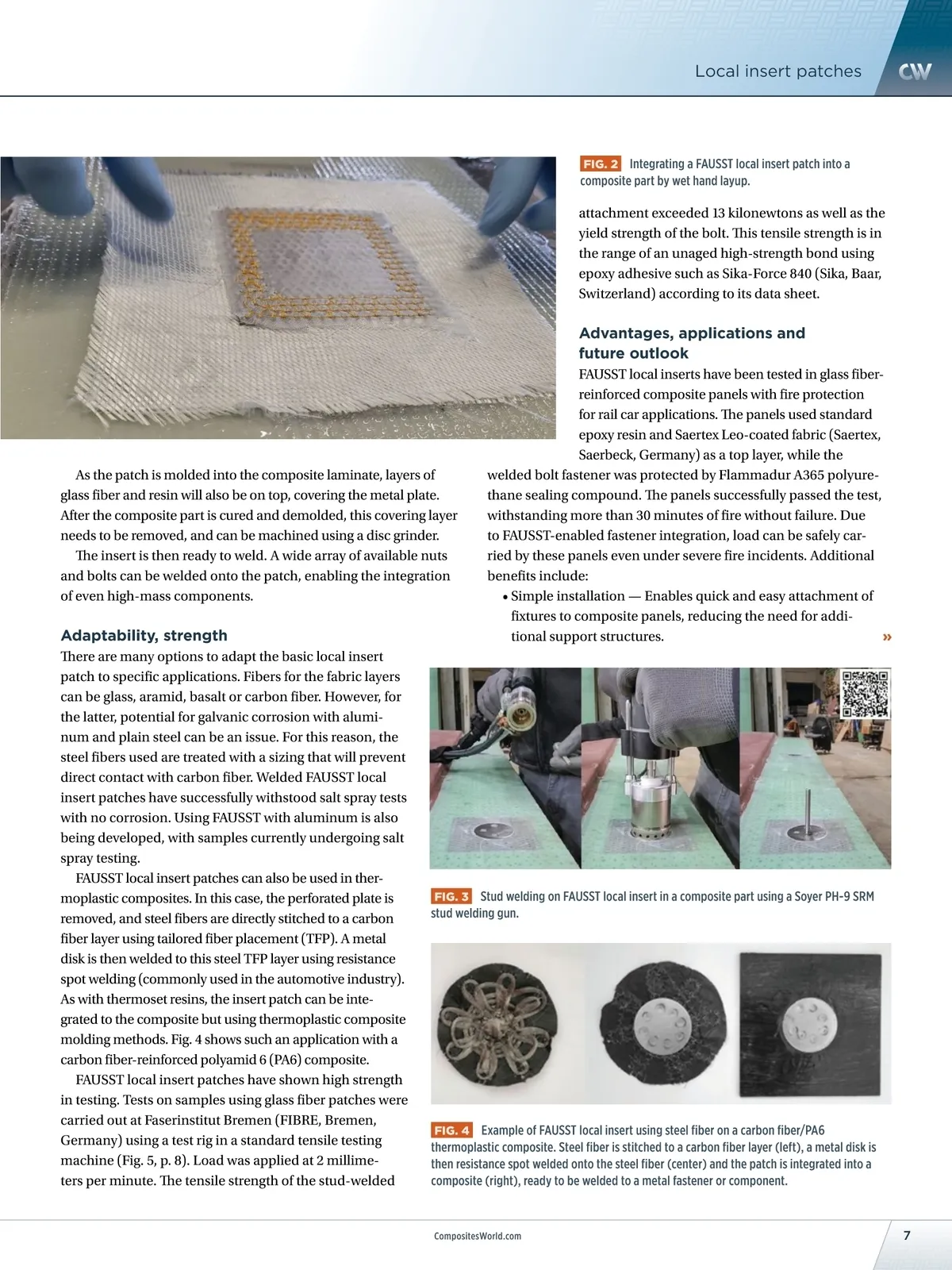 Local insert patches

CW

FIG. 2 Integrating a FAUSST local insert patch into a composite part by wet hand layup.

As the patch is molded into the composite laminate, layers of glass fiber and resin will also be on top, covering the metal plate. After the composite part is cured and demolded, this covering layer needs to be removed, and can be machined using a disc grinder.

The insert is then ready to weld. A wide array of available nuts and bolts can be welded onto the patch, enabling the integration of even high-mass components.

Adaptability, strength

There are many options to adapt the basic local insert patch to specific applications. Fibers for the fabric layers can be glass, aramid, basalt or carbon fiber. However, for the latter, potential for galvanic corrosion with aluminum and plain steel can be an issue. For this reason, the steel fibers used are treated with a sizing that will prevent direct contact with carbon fiber. Welded FAUSST local insert patches have successfully withstood salt spray tests with no corrosion. Using FAUSST with aluminum is also being developed, with samples currently undergoing salt spray testing.

FAUSST local insert patches can also be used in thermoplastic composites. In this case, the perforated plate is removed, and steel fibers are directly stitched to a carbon fiber layer using tailored fiber placement (TFP). A metal disk is then welded to this steel TFP layer using resistance spot welding (commonly used in the automotive industry). As with thermoset resins, the insert patch can be integrated to the composite but using thermoplastic composite molding methods. Fig. 4 shows such an application with a carbon fiber-reinforced polyamid 6 (PA6) composite.

FAUSST local insert patches have shown high strength in testing. Tests on samples using glass fiber patches were carried out at Faserinstitut Bremen (FIBRE, Bremen, Germany) using a test rig in a standard tensile testing machine (Fig. 5, p. 8). Load was applied at 2 millimeters per minute. The tensile strength of the stud-welded attachment exceeded 13 kilonewtons as well as the yield strength of the bolt. This tensile strength is in the range of an unaged high-strength bond using epoxy adhesive such as Sika-Force 840 (Sika, Baar, Switzerland) according to its data sheet.

Advantages, applications and future outlook

FAUSST local inserts have been tested in glass fiber-reinforced composite panels with fire protection for rail car applications. The panels used standard epoxy resin and Saertex Leo-coated fabric (Saertex, Saerbeck, Germany) as a top layer, while the welded bolt fastener was protected by Flammadur A365 polyurethane sealing compound. The panels successfully passed the test, withstanding more than 30 minutes of fire without failure. Due to FAUSST-enabled fastener integration, load can be safely carried by these panels even under severe fire incidents. Additional benefits include:

• Simple installation — Enables quick and easy attachment of fixtures to composite panels, reducing the need for additional support structures.

»

FIG. 3 Stud welding on FAUSST local insert in a composite part using a Soyer PH-9 SRM stud welding gun.

FIG. 4 Example of FAUSST local insert using steel fiber on a carbon fiber/PA6 thermoplastic composite. Steel fiber is stitched to a carbon fiber layer (left), a metal disk is then resistance spot welded onto the steel fiber (center) and the patch is integrated into a composite (right), ready to be welded to a metal fastener or component.

CompositesWorld.com

7