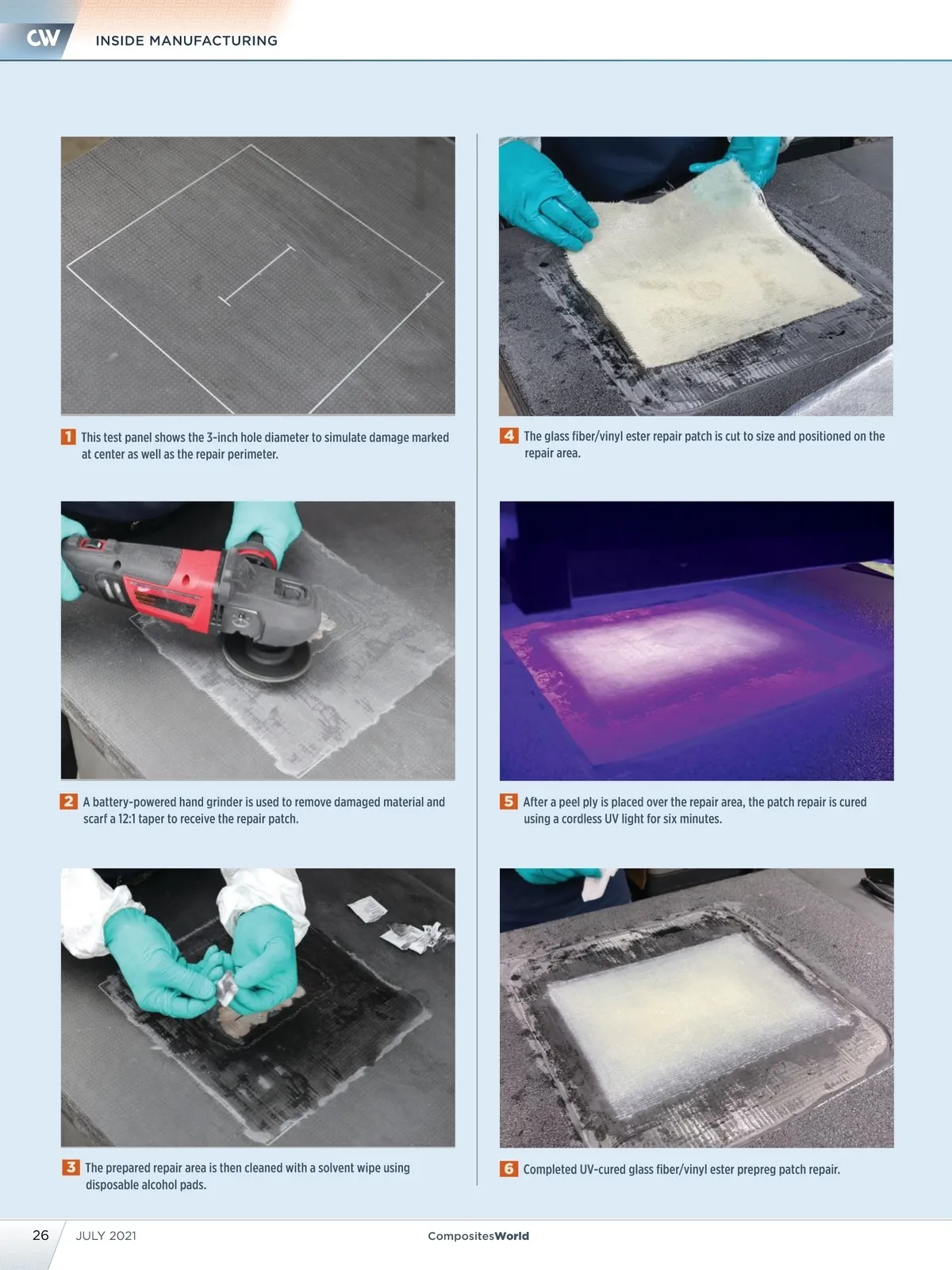 CW INSIDE MANUFACTURING

1 This test panel shows the 3-inch hole diameter to simulate damage marked at center as well as the repair perimeter.

2 A battery-powered hand grinder is used to remove damaged material and scarf a 12:1 taper to receive the repair patch.

3 The prepared repair area is then cleaned with a solvent wipe using disposable alcohol pads.

4 The glass fiber/vinyl ester repair patch is cut to size and positioned on the repair area.

5 After a peel ply is placed over the repair area, the patch repair is cured using a cordless UV light for six minutes.

6 Completed UV-cured glass fiber/vinyl ester prepreg patch repair.

26 JULY 2021 CompositesWorld