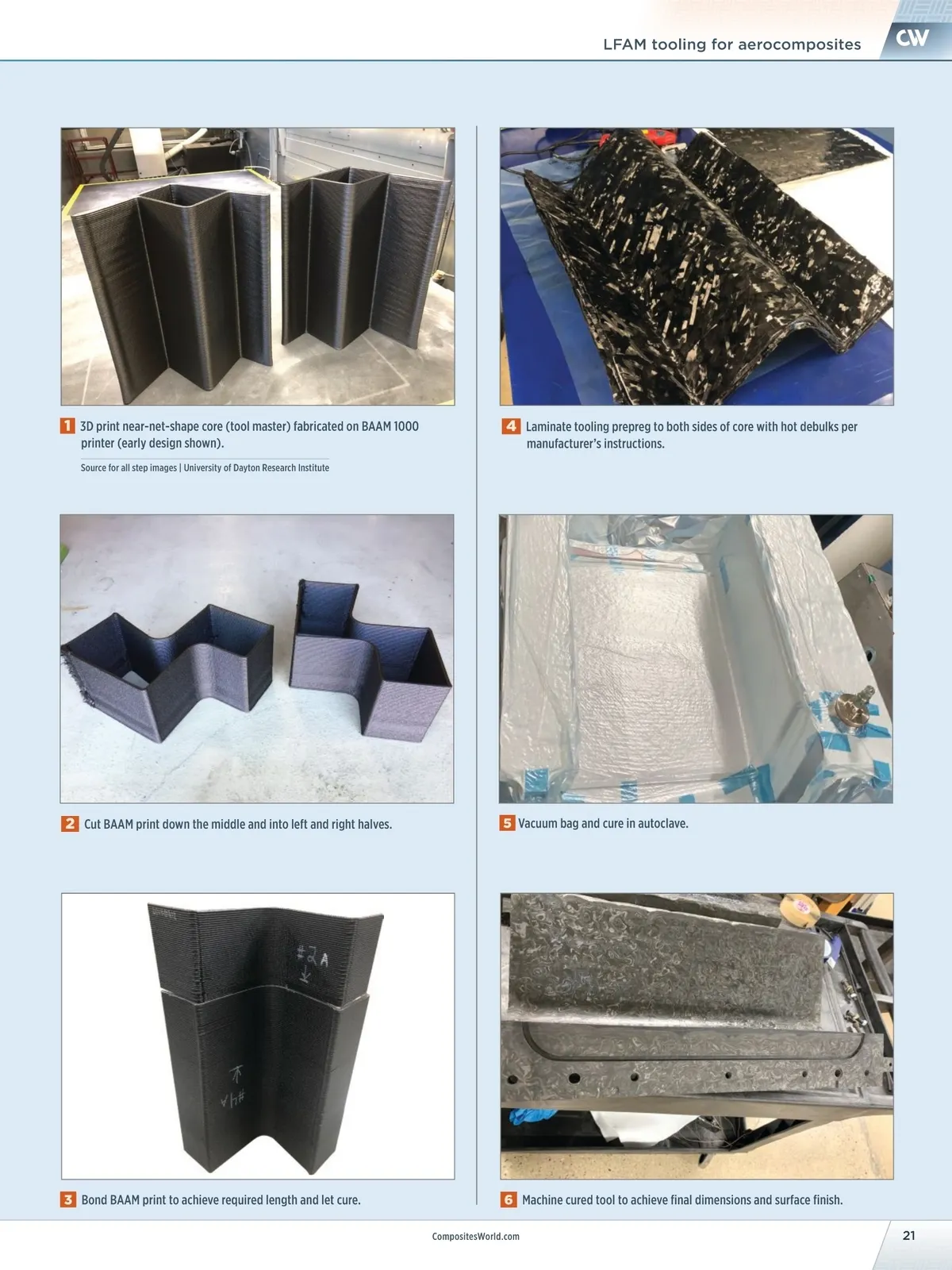 LFAM tooling for aerocomposites

CW

1 3D print near-net-shape core (tool master) fabricated on BAAM 1000 printer (early design shown).

Source for all step images | University of Dayton Research Institute

2 Cut BAAM print down the middle and into left and right halves.

#2A

#4A

3 Bond BAAM print to achieve required length and let cure.

4 Laminate tooling prepreg to both sides of core with hot debulks per manufacturer's instructions.

5 Vacuum bag and cure in autoclave.

6 Machine cured tool to achieve final dimensions and surface finish.

CompositesWorld.com

21