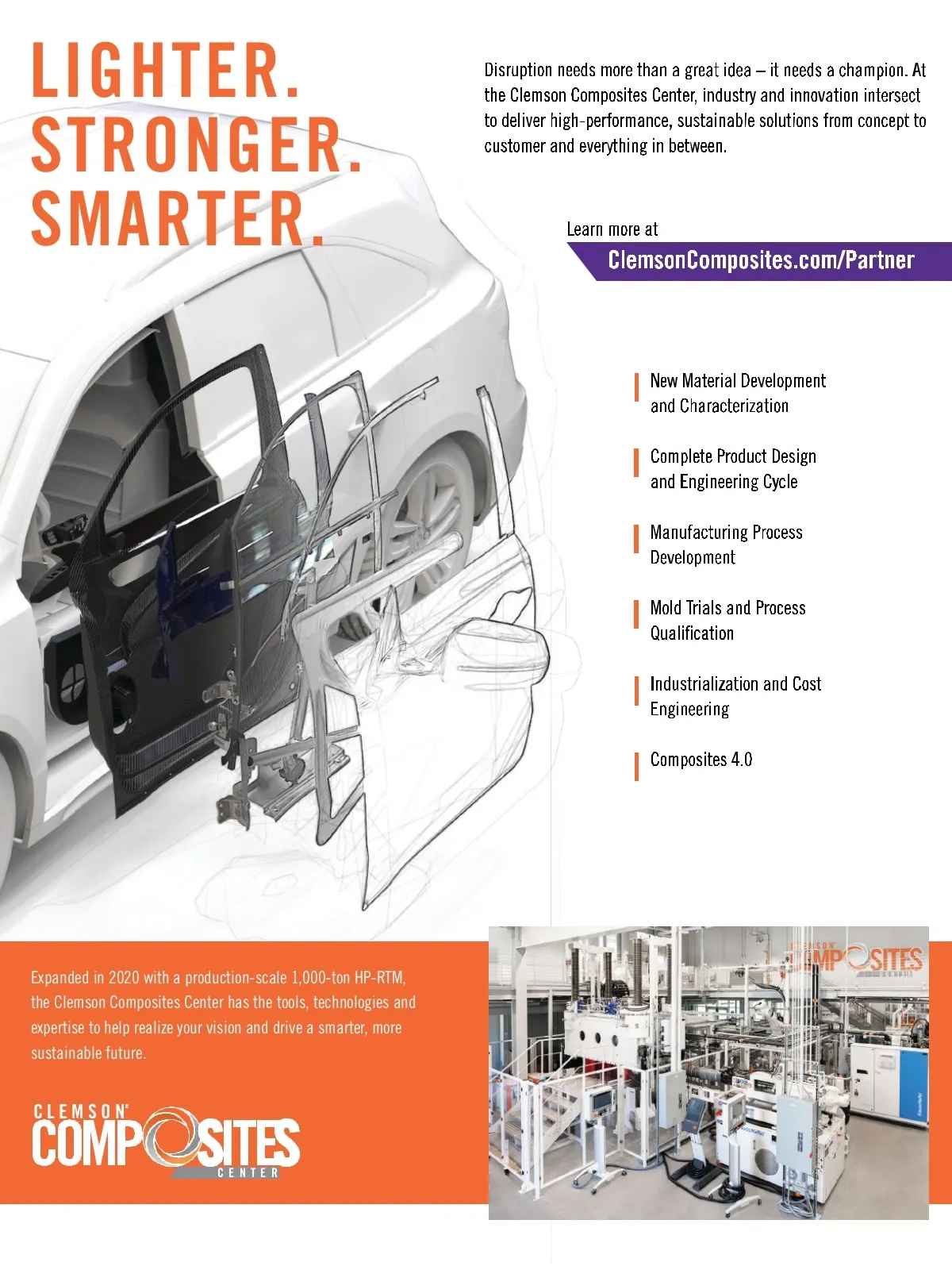 LIGHTER.
STRONGER.
SMARTER.

Disruption needs more than a great idea – it needs a champion. At the Clemson Composites Center, industry and innovation intersect to deliver high-performance, sustainable solutions from concept to customer and everything in between.

Learn more at
ClemsonComposites.com/Partner

New Material Development and Characterization

Complete Product Design and Engineering Cycle

Manufacturing Process Development

Mold Trials and Process Qualification

Industrialization and Cost Engineering

Composites 4.0

Expanded in 2020 with a production-scale 1,000-ton HP-RTM, the Clemson Composites Center has the tools, technologies and expertise to help realize your vision and drive a smarter, more sustainable future.

CLEMSON COMPOSITES CENTER

CLEMSON COMPOSITES CENTER