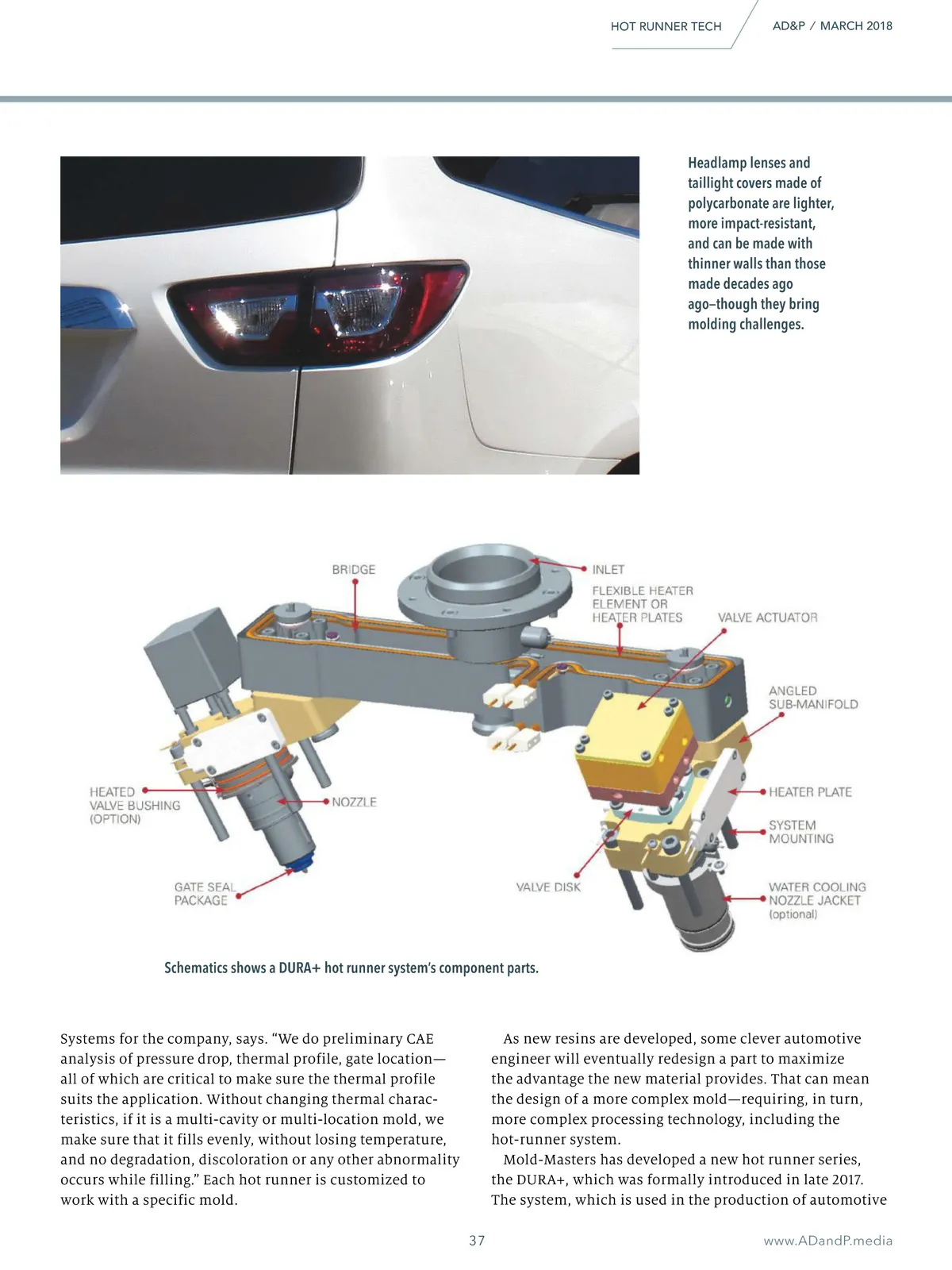 HOT RUNNER TECH AD&P / MARCH 2018

Headlamp lenses and taillight covers made of polycarbonate are lighter, more impact-resistant, and can be made with thinner walls than those made decades ago ago–though they bring molding challenges.

BRIDGE
INLET
FLEXIBLE HEATER ELEMENT OR HEATER PLATES
VALVE ACTUATOR
ANGLED SUB-MANIFOLD
HEATED VALVE BUSHING (OPTION)
NOZZLE
HEATER PLATE
SYSTEM MOUNTING
GATE SEAL PACKAGE
VALVE DISK
WATER COOLING NOZZLE JACKET (optional)

Schematics shows a DURA+ hot runner system's component parts.

Systems for the company, says. "We do preliminary CAE analysis of pressure drop, thermal profile, gate location—all of which are critical to make sure the thermal profile suits the application. Without changing thermal characteristics, if it is a multi-cavity or multi-location mold, we make sure that it fills evenly, without losing temperature, and no degradation, discoloration or any other abnormality occurs while filling." Each hot runner is customized to work with a specific mold.

As new resins are developed, some clever automotive engineer will eventually redesign a part to maximize the advantage the new material provides. That can mean the design of a more complex mold—requiring, in turn, more complex processing technology, including the hot-runner system.

Mold-Masters has developed a new hot runner series, the DURA+, which was formally introduced in late 2017. The system, which is used in the production of automotive

37

www.ADandP.media