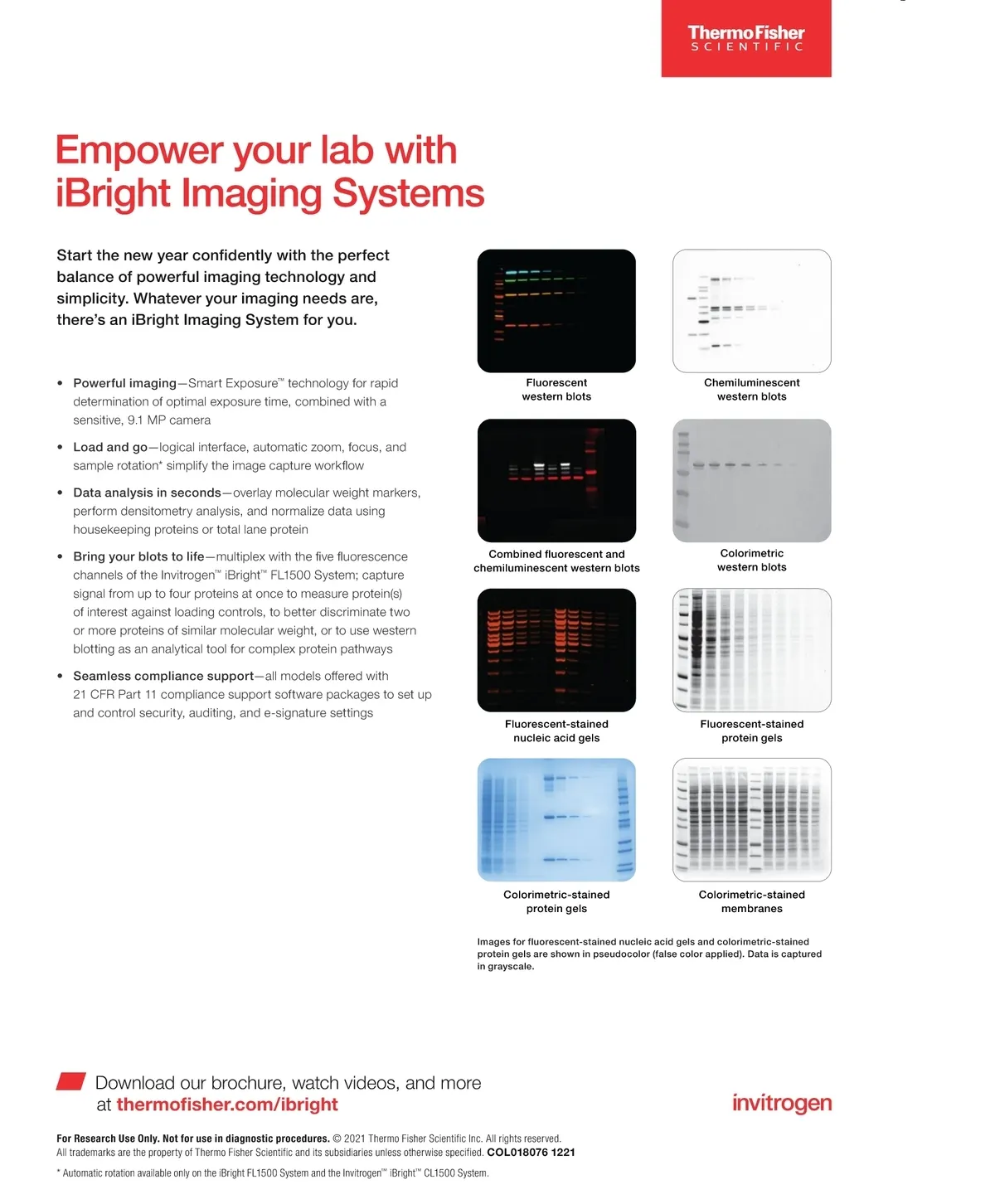 ThermoFisher
SCIENTIFIC

Empower your lab with iBright Imaging Systems

Start the new year confidently with the perfect balance of powerful imaging technology and simplicity. Whatever your imaging needs are, there's an iBright Imaging System for you.

• Powerful imaging—Smart Exposure™ technology for rapid determination of optimal exposure time, combined with a sensitive, 9.1 MP camera

• Load and go—logical interface, automatic zoom, focus, and sample rotation* simplify the image capture workflow

• Data analysis in seconds—overlay molecular weight markers, perform densitometry analysis, and normalize data using housekeeping proteins or total lane protein

• Bring your blots to life—multiplex with the five fluorescence channels of the Invitrogen™ iBright™ FL1500 System; capture signal from up to four proteins at once to measure protein(s) of interest against loading controls, to better discriminate two or more proteins of similar molecular weight, or to use western blotting as an analytical tool for complex protein pathways

• Seamless compliance support—all models offered with 21 CFR Part 11 compliance support software packages to set up and control security, auditing, and e-signature settings

Fluorescent western blots

Chemiluminescent western blots

Combined fluorescent and chemiluminescent western blots

Colorimetric western blots

Fluorescent-stained nucleic acid gels

Fluorescent-stained protein gels

Colorimetric-stained protein gels

Colorimetric-stained membranes

Images for fluorescent-stained nucleic acid gels and colorimetric-stained protein gels are shown in pseudocolor (false color applied). Data is captured in grayscale.

Download our brochure, watch videos, and more at thermofisher.com/ibright

invitrogen

For Research Use Only. Not for use in diagnostic procedures. © 2021 Thermo Fisher Scientific Inc. All rights reserved. All trademarks are the property of Thermo Fisher Scientific and its subsidiaries unless otherwise specified. COL018076 1221

* Automatic rotation available only on the iBright FL1500 System and the Invitrogen™ iBright™ CL1500 System.