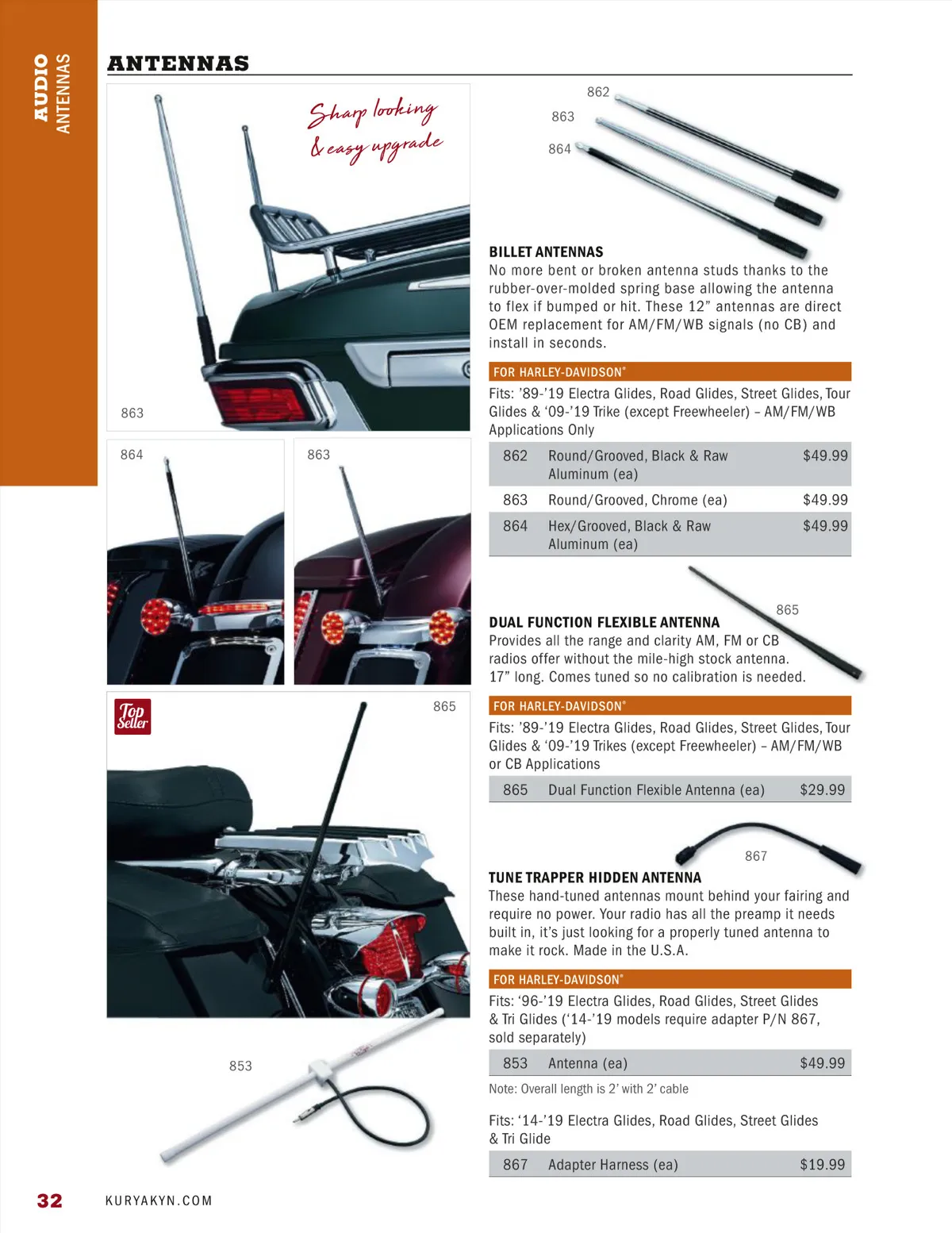 AUDIO
ANTENNAS

ANTENNAS

Sharp looking & easy upgrade

863

864

863

Top Seller

865

853

862

863

864

BILLET ANTENNAS
No more bent or broken antenna studs thanks to the rubber-over-molded spring base allowing the antenna to flex if bumped or hit. These 12" antennas are direct OEM replacement for AM/FM/WB signals (no CB) and install in seconds.

FOR HARLEY-DAVIDSON®

Fits: '89-'19 Electra Glides, Road Glides, Street Glides, Tour Glides & '09-'19 Trike (except Freewheeler) – AM/FM/WB Applications Only

| 862 | Round/Grooved, Black & Raw Aluminum (ea) | $49.99 |
|---|---|---|
| 863 | Round/Grooved, Chrome (ea) | $49.99 |
| 864 | Hex/Grooved, Black & Raw Aluminum (ea) | $49.99 |

865

DUAL FUNCTION FLEXIBLE ANTENNA
Provides all the range and clarity AM, FM or CB radios offer without the mile-high stock antenna. 17" long. Comes tuned so no calibration is needed.

FOR HARLEY-DAVIDSON®

Fits: '89-'19 Electra Glides, Road Glides, Street Glides, Tour Glides & '09-'19 Trikes (except Freewheeler) – AM/FM/WB or CB Applications

| 865 | Dual Function Flexible Antenna (ea) | $29.99 |
|---|---|---|

867

TUNE TRAPPER HIDDEN ANTENNA
These hand-tuned antennas mount behind your fairing and require no power. Your radio has all the preamp it needs built in, it's just looking for a properly tuned antenna to make it rock. Made in the U.S.A.

FOR HARLEY-DAVIDSON®

Fits: '96-'19 Electra Glides, Road Glides, Street Glides & Tri Glides ('14-'19 models require adapter P/N 867, sold separately)

| 853 | Antenna (ea) | $49.99 |
|---|---|---|

Note: Overall length is 2' with 2' cable

Fits: '14-'19 Electra Glides, Road Glides, Street Glides & Tri Glide

| 867 | Adapter Harness (ea) | $19.99 |
|---|---|---|

32 KURYAKYN.COM