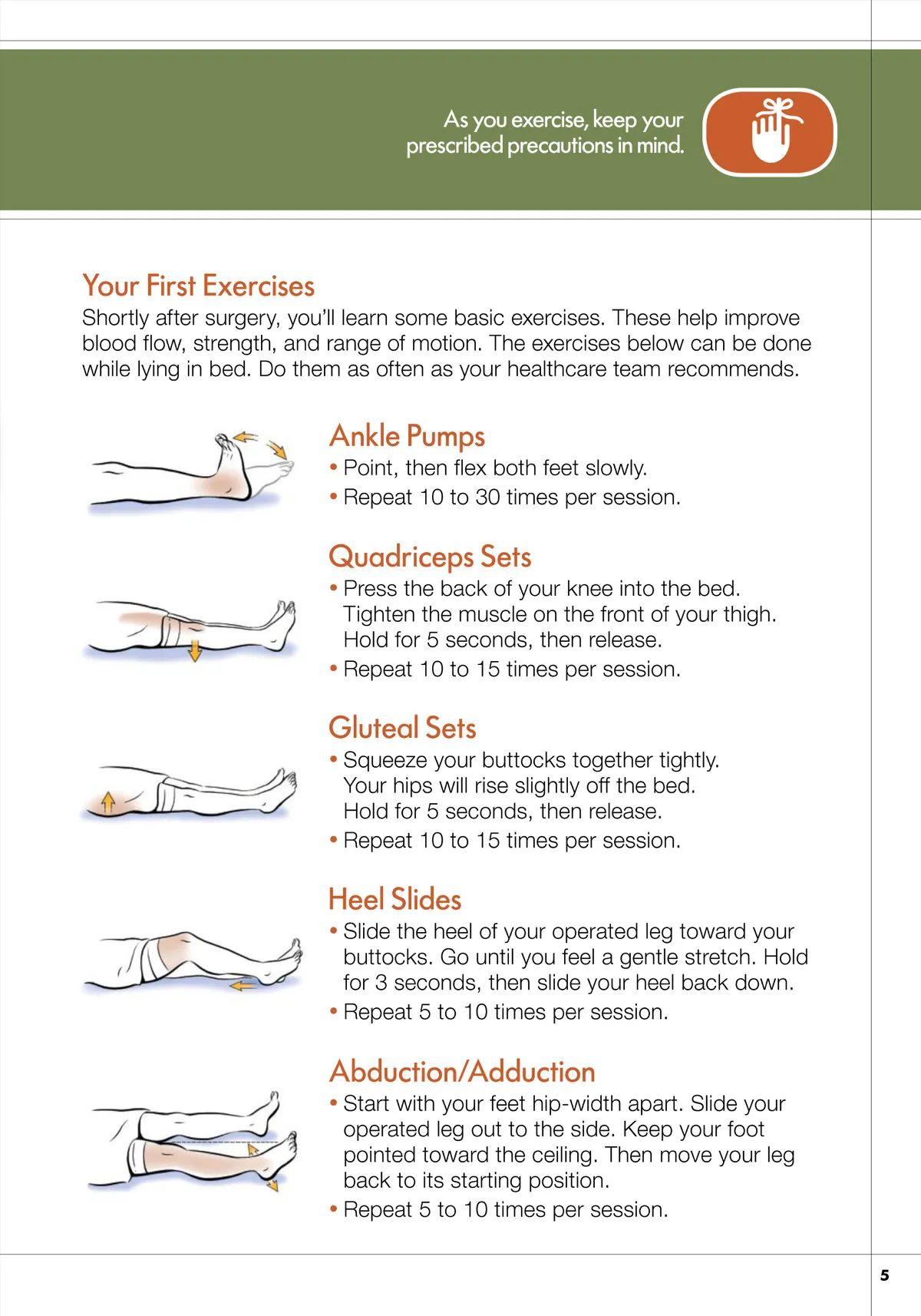 As you exercise, keep your prescribed precautions in mind.

Your First Exercises
Shortly after surgery, you'll learn some basic exercises. These help improve blood flow, strength, and range of motion. The exercises below can be done while lying in bed. Do them as often as your healthcare team recommends.

Ankle Pumps
• Point, then flex both feet slowly.
• Repeat 10 to 30 times per session.

Quadriceps Sets
• Press the back of your knee into the bed. Tighten the muscle on the front of your thigh. Hold for 5 seconds, then release.
• Repeat 10 to 15 times per session.

Gluteal Sets
• Squeeze your buttocks together tightly. Your hips will rise slightly off the bed. Hold for 5 seconds, then release.
• Repeat 10 to 15 times per session.

Heel Slides
• Slide the heel of your operated leg toward your buttocks. Go until you feel a gentle stretch. Hold for 3 seconds, then slide your heel back down.
• Repeat 5 to 10 times per session.

Abduction/Adduction
• Start with your feet hip-width apart. Slide your operated leg out to the side. Keep your foot pointed toward the ceiling. Then move your leg back to its starting position.
• Repeat 5 to 10 times per session.

5