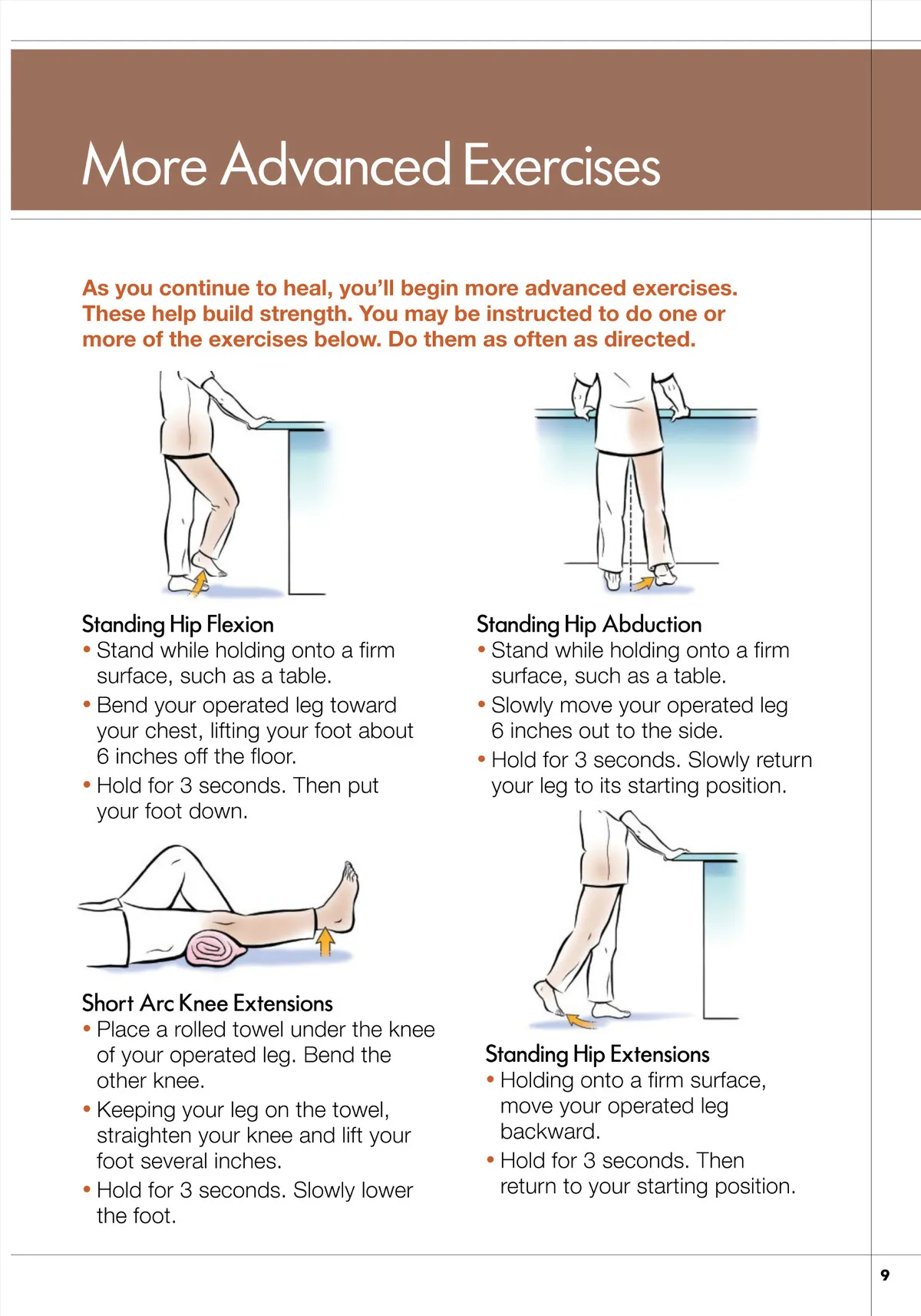 More Advanced Exercises

As you continue to heal, you'll begin more advanced exercises. These help build strength. You may be instructed to do one or more of the exercises below. Do them as often as directed.

Standing Hip Flexion
• Stand while holding onto a firm surface, such as a table.
• Bend your operated leg toward your chest, lifting your foot about 6 inches off the floor.
• Hold for 3 seconds. Then put your foot down.

Short Arc Knee Extensions
• Place a rolled towel under the knee of your operated leg. Bend the other knee.
• Keeping your leg on the towel, straighten your knee and lift your foot several inches.
• Hold for 3 seconds. Slowly lower the foot.

Standing Hip Abduction
• Stand while holding onto a firm surface, such as a table.
• Slowly move your operated leg 6 inches out to the side.
• Hold for 3 seconds. Slowly return your leg to its starting position.

Standing Hip Extensions
• Holding onto a firm surface, move your operated leg backward.
• Hold for 3 seconds. Then return to your starting position.

9