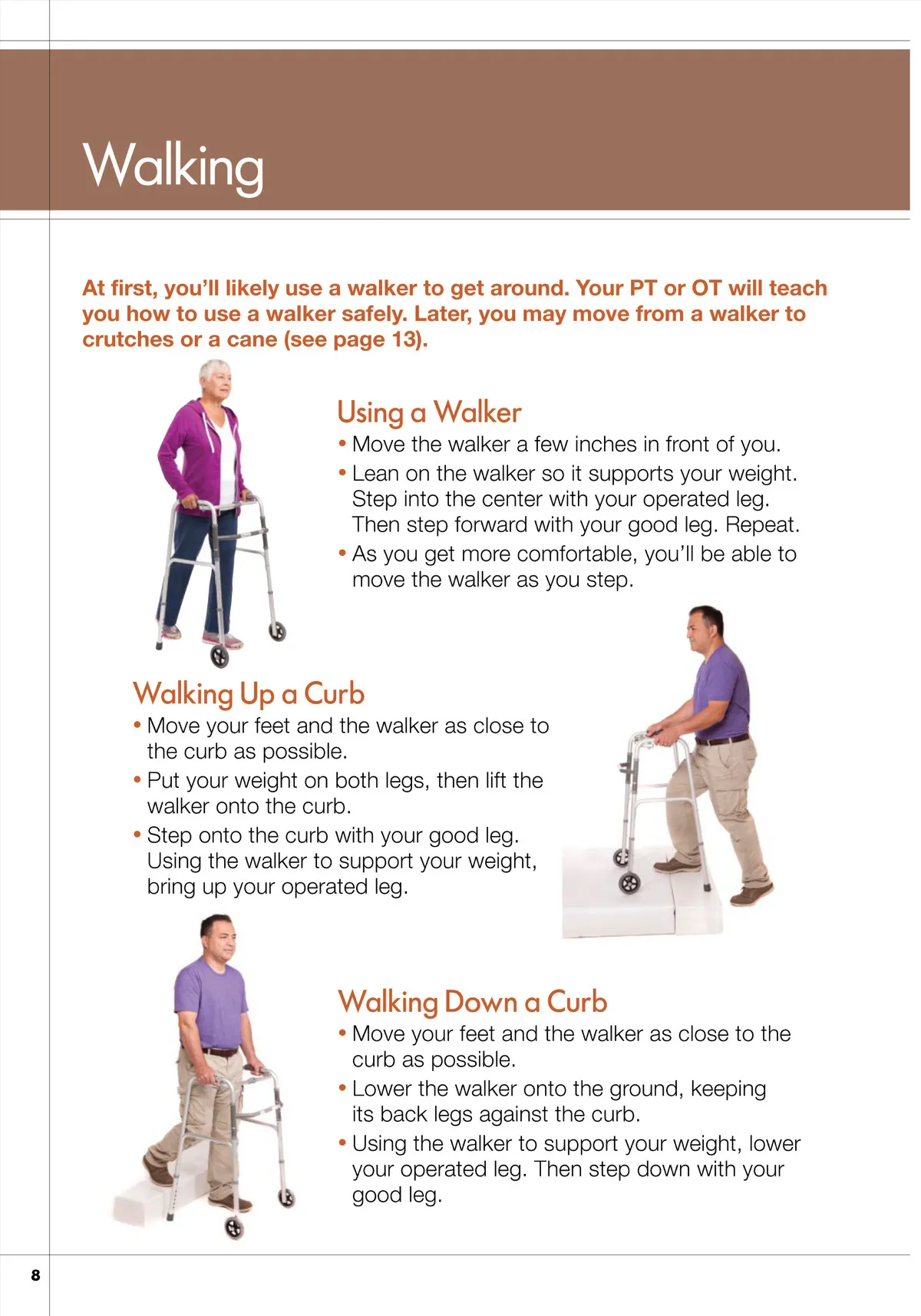 Walking

At first, you'll likely use a walker to get around. Your PT or OT will teach you how to use a walker safely. Later, you may move from a walker to crutches or a cane (see page 13).

Using a Walker
• Move the walker a few inches in front of you.
• Lean on the walker so it supports your weight. Step into the center with your operated leg. Then step forward with your good leg. Repeat.
• As you get more comfortable, you'll be able to move the walker as you step.

Walking Up a Curb
• Move your feet and the walker as close to the curb as possible.
• Put your weight on both legs, then lift the walker onto the curb.
• Step onto the curb with your good leg. Using the walker to support your weight, bring up your operated leg.

Walking Down a Curb
• Move your feet and the walker as close to the curb as possible.
• Lower the walker onto the ground, keeping its back legs against the curb.
• Using the walker to support your weight, lower your operated leg. Then step down with your good leg.

8