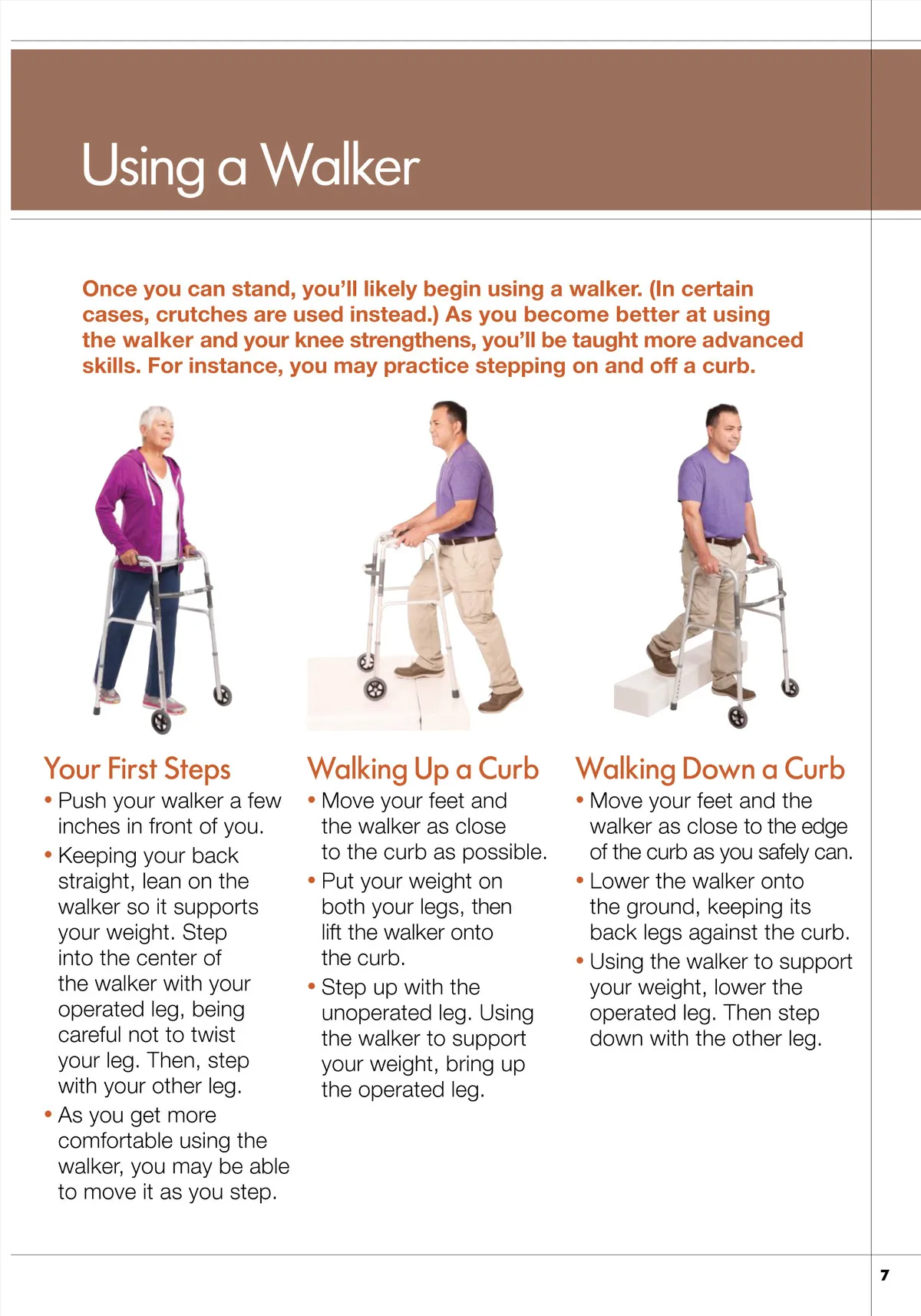 Using a Walker

Once you can stand, you'll likely begin using a walker. (In certain cases, crutches are used instead.) As you become better at using the walker and your knee strengthens, you'll be taught more advanced skills. For instance, you may practice stepping on and off a curb.

Your First Steps
• Push your walker a few inches in front of you.
• Keeping your back straight, lean on the walker so it supports your weight. Step into the center of the walker with your operated leg, being careful not to twist your leg. Then, step with your other leg.
• As you get more comfortable using the walker, you may be able to move it as you step.

Walking Up a Curb
• Move your feet and the walker as close to the curb as possible.
• Put your weight on both your legs, then lift the walker onto the curb.
• Step up with the unoperated leg. Using the walker to support your weight, bring up the operated leg.

Walking Down a Curb
• Move your feet and the walker as close to the edge of the curb as you safely can.
• Lower the walker onto the ground, keeping its back legs against the curb.
• Using the walker to support your weight, lower the operated leg. Then step down with the other leg.

7