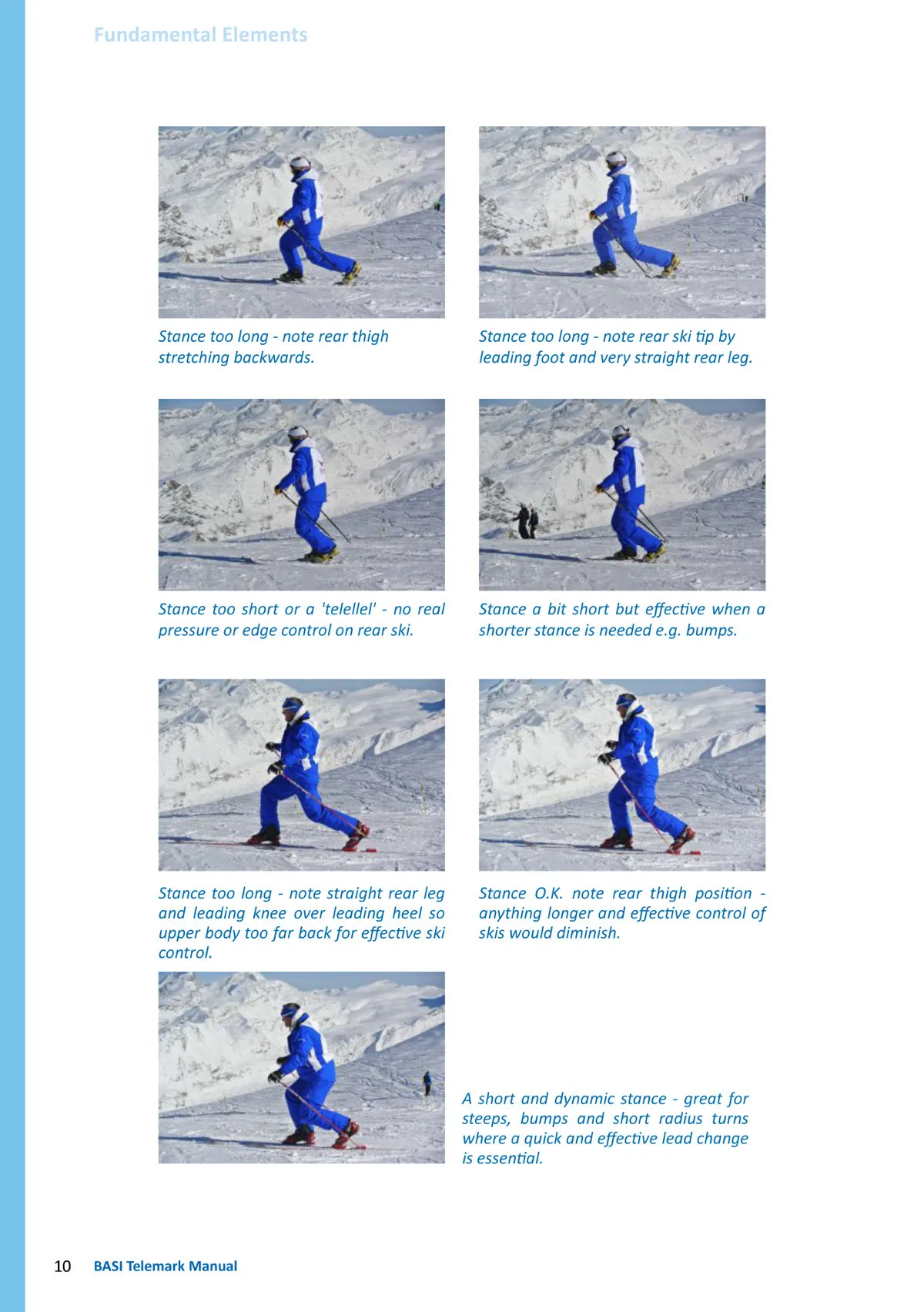 Fundamental Elements

Stance too long - note rear thigh stretching backwards.

Stance too long - note rear ski tip by leading foot and very straight rear leg.

Stance too short or a 'telellel' - no real pressure or edge control on rear ski.

Stance a bit short but effective when a shorter stance is needed e.g. bumps.

Stance too long - note straight rear leg and leading knee over leading heel so upper body too far back for effective ski control.

Stance O.K. note rear thigh position - anything longer and effective control of skis would diminish.

A short and dynamic stance - great for steeps, bumps and short radius turns where a quick and effective lead change is essential.

10 BASI Telemark Manual