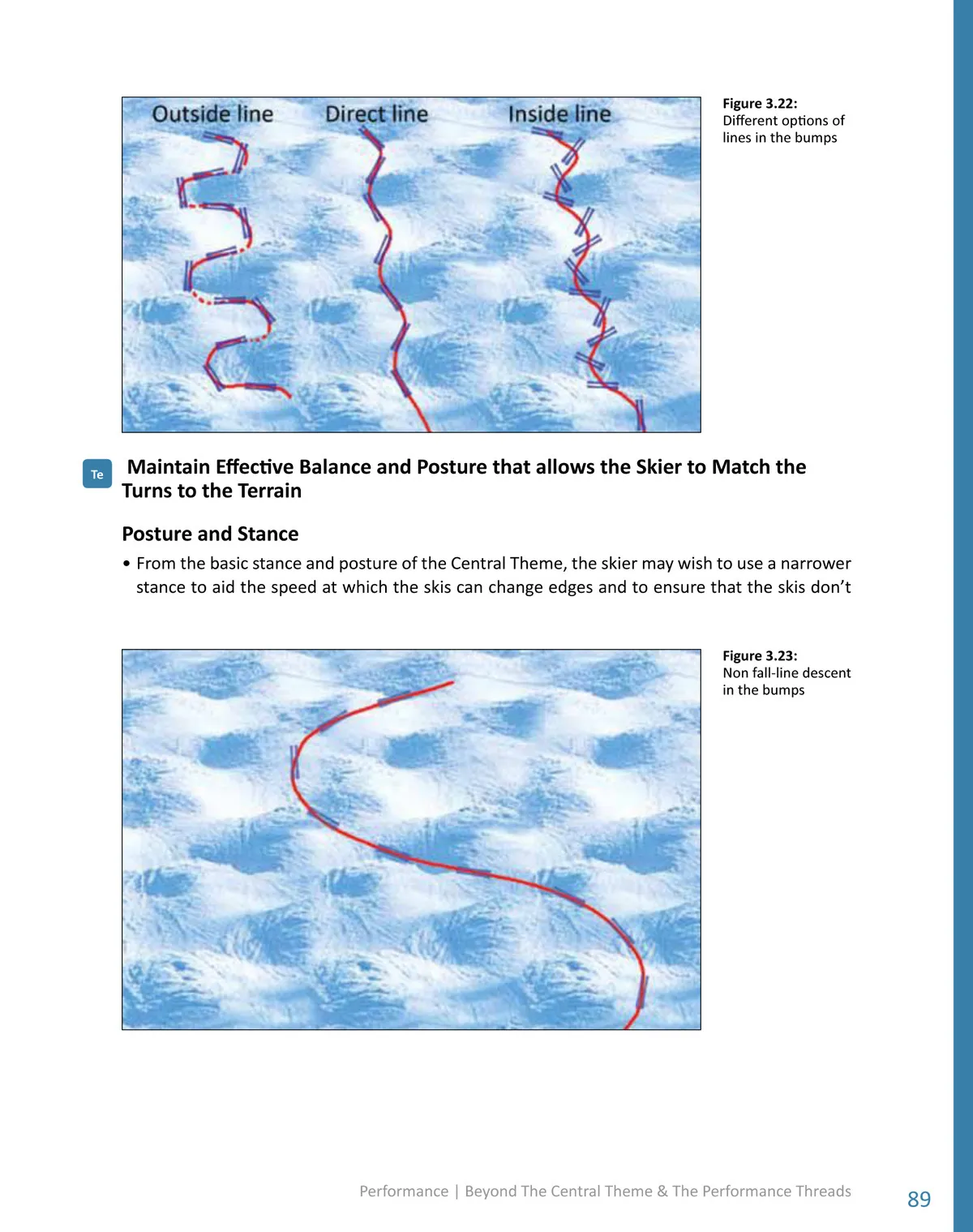 Outside line Direct line Inside line

Figure 3.22:
Different options of lines in the bumps

Te

Maintain Effective Balance and Posture that allows the Skier to Match the Turns to the Terrain

Posture and Stance

• From the basic stance and posture of the Central Theme, the skier may wish to use a narrower stance to aid the speed at which the skis can change edges and to ensure that the skis don't

Figure 3.23:
Non fall-line descent in the bumps

Performance | Beyond The Central Theme & The Performance Threads

89