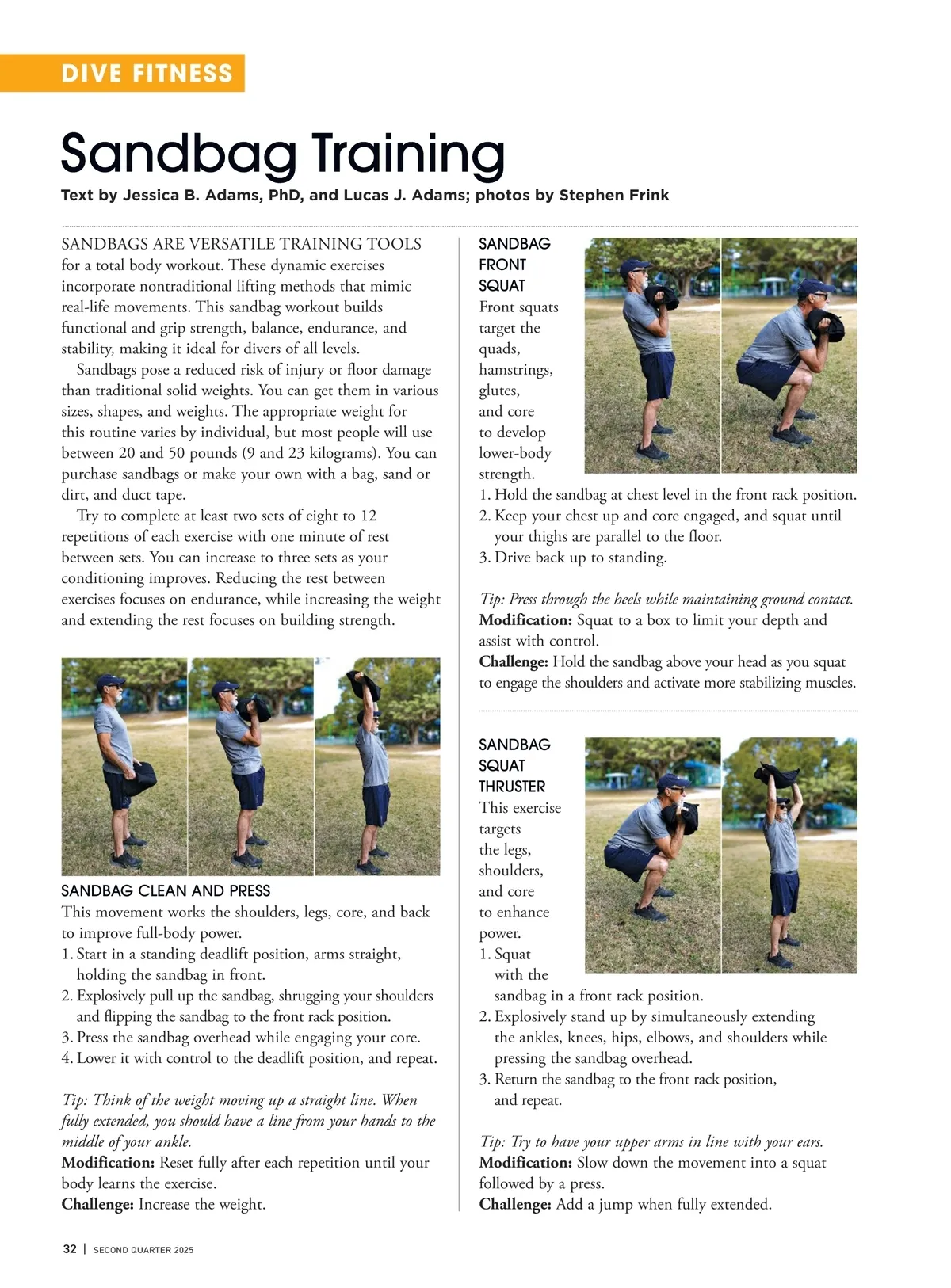 DIVE FITNESS

Sandbag Training

Text by Jessica B. Adams, PhD, and Lucas J. Adams; photos by Stephen Frink

SANDBAGS ARE VERSATILE TRAINING TOOLS for a total body workout. These dynamic exercises incorporate nontraditional lifting methods that mimic real-life movements. This sandbag workout builds functional and grip strength, balance, endurance, and stability, making it ideal for divers of all levels.

Sandbags pose a reduced risk of injury or floor damage than traditional solid weights. You can get them in various sizes, shapes, and weights. The appropriate weight for this routine varies by individual, but most people will use between 20 and 50 pounds (9 and 23 kilograms). You can purchase sandbags or make your own with a bag, sand or dirt, and duct tape.

Try to complete at least two sets of eight to 12 repetitions of each exercise with one minute of rest between sets. You can increase to three sets as your conditioning improves. Reducing the rest between exercises focuses on endurance, while increasing the weight and extending the rest focuses on building strength.

SANDBAG CLEAN AND PRESS
This movement works the shoulders, legs, core, and back to improve full-body power.
1. Start in a standing deadlift position, arms straight, holding the sandbag in front.
2. Explosively pull up the sandbag, shrugging your shoulders and flipping the sandbag to the front rack position.
3. Press the sandbag overhead while engaging your core.
4. Lower it with control to the deadlift position, and repeat.

Tip: Think of the weight moving up a straight line. When fully extended, you should have a line from your hands to the middle of your ankle.
Modification: Reset fully after each repetition until your body learns the exercise.
Challenge: Increase the weight.

SANDBAG FRONT SQUAT
Front squats target the quads, hamstrings, glutes, and core to develop lower-body strength.
1. Hold the sandbag at chest level in the front rack position.
2. Keep your chest up and core engaged, and squat until your thighs are parallel to the floor.
3. Drive back up to standing.

Tip: Press through the heels while maintaining ground contact.
Modification: Squat to a box to limit your depth and assist with control.
Challenge: Hold the sandbag above your head as you squat to engage the shoulders and activate more stabilizing muscles.

SANDBAG SQUAT THRUSTER
This exercise targets the legs, shoulders, and core to enhance power.
1. Squat with the sandbag in a front rack position.
2. Explosively stand up by simultaneously extending the ankles, knees, hips, elbows, and shoulders while pressing the sandbag overhead.
3. Return the sandbag to the front rack position, and repeat.

Tip: Try to have your upper arms in line with your ears.
Modification: Slow down the movement into a squat followed by a press.
Challenge: Add a jump when fully extended.

32 | SECOND QUARTER 2025