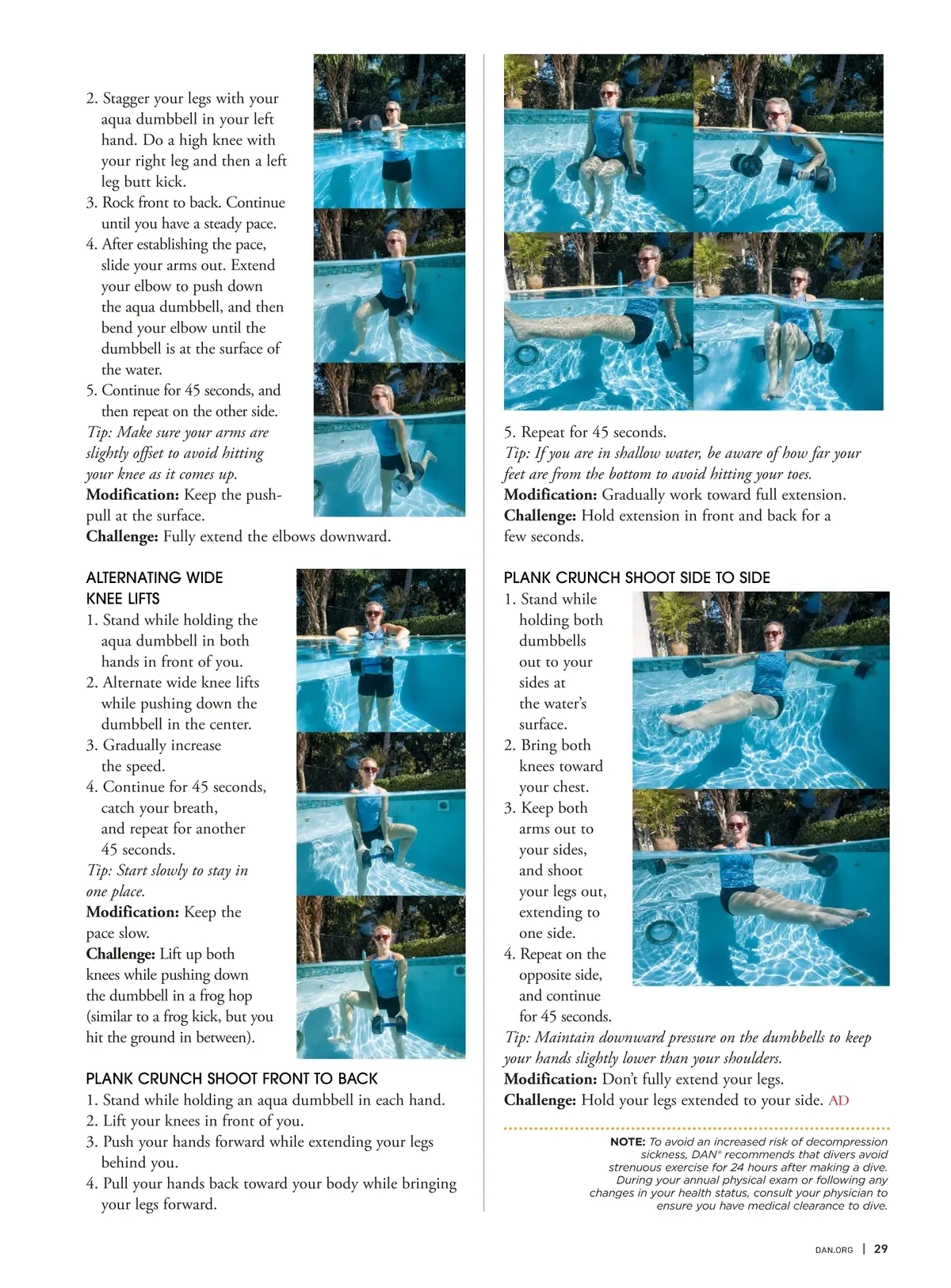 2. Stagger your legs with your aqua dumbbell in your left hand. Do a high knee with your right leg and then a left leg butt kick.
3. Rock front to back. Continue until you have a steady pace.
4. After establishing the pace, slide your arms out. Extend your elbow to push down the aqua dumbbell, and then bend your elbow until the dumbbell is at the surface of the water.
5. Continue for 45 seconds, and then repeat on the other side.
Tip: Make sure your arms are slightly offset to avoid hitting your knee as it comes up.
Modification: Keep the push-pull at the surface.
Challenge: Fully extend the elbows downward.

ALTERNATING WIDE KNEE LIFTS
1. Stand while holding the aqua dumbbell in both hands in front of you.
2. Alternate wide knee lifts while pushing down the dumbbell in the center.
3. Gradually increase the speed.
4. Continue for 45 seconds, catch your breath, and repeat for another 45 seconds.
Tip: Start slowly to stay in one place.
Modification: Keep the pace slow.
Challenge: Lift up both knees while pushing down the dumbbell in a frog hop (similar to a frog kick, but you hit the ground in between).

PLANK CRUNCH SHOOT FRONT TO BACK
1. Stand while holding an aqua dumbbell in each hand.
2. Lift your knees in front of you.
3. Push your hands forward while extending your legs behind you.
4. Pull your hands back toward your body while bringing your legs forward.

5. Repeat for 45 seconds.
Tip: If you are in shallow water, be aware of how far your feet are from the bottom to avoid hitting your toes.
Modification: Gradually work toward full extension.
Challenge: Hold extension in front and back for a few seconds.

PLANK CRUNCH SHOOT SIDE TO SIDE
1. Stand while holding both dumbbells out to your sides at the water's surface.
2. Bring both knees toward your chest.
3. Keep both arms out to your sides, and shoot your legs out, extending to one side.
4. Repeat on the opposite side, and continue for 45 seconds.
Tip: Maintain downward pressure on the dumbbells to keep your hands slightly lower than your shoulders.
Modification: Don't fully extend your legs.
Challenge: Hold your legs extended to your side. AD

NOTE: To avoid an increased risk of decompression sickness, DAN® recommends that divers avoid strenuous exercise for 24 hours after making a dive. During your annual physical exam or following any changes in your health status, consult your physician to ensure you have medical clearance to dive.

DAN.ORG | 29