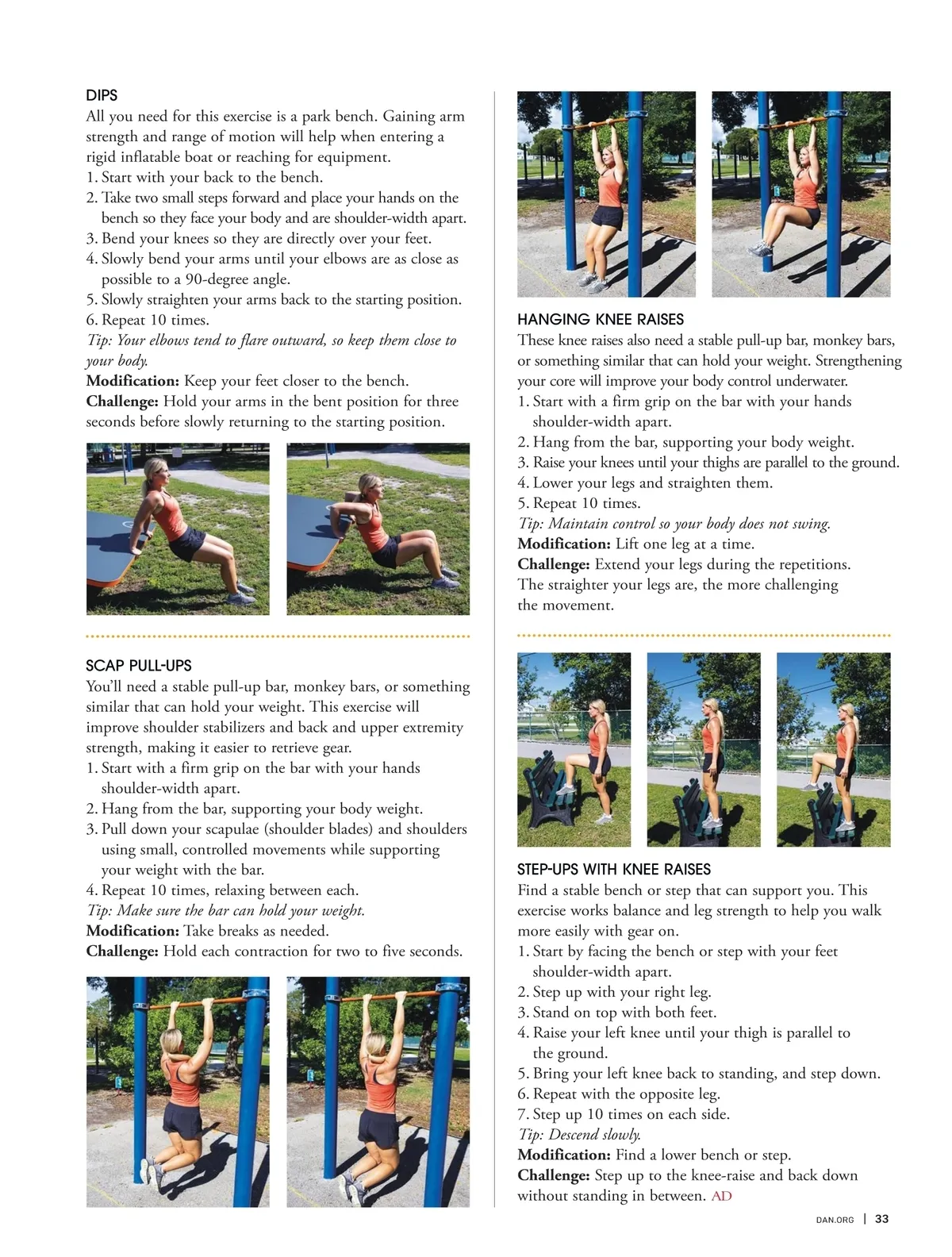 DIPS
All you need for this exercise is a park bench. Gaining arm strength and range of motion will help when entering a rigid inflatable boat or reaching for equipment.
1. Start with your back to the bench.
2. Take two small steps forward and place your hands on the bench so they face your body and are shoulder-width apart.
3. Bend your knees so they are directly over your feet.
4. Slowly bend your arms until your elbows are as close as possible to a 90-degree angle.
5. Slowly straighten your arms back to the starting position.
6. Repeat 10 times.
Tip: Your elbows tend to flare outward, so keep them close to your body.
Modification: Keep your feet closer to the bench.
Challenge: Hold your arms in the bent position for three seconds before slowly returning to the starting position.

SCAP PULL-UPS
You'll need a stable pull-up bar, monkey bars, or something similar that can hold your weight. This exercise will improve shoulder stabilizers and back and upper extremity strength, making it easier to retrieve gear.
1. Start with a firm grip on the bar with your hands shoulder-width apart.
2. Hang from the bar, supporting your body weight.
3. Pull down your scapulae (shoulder blades) and shoulders using small, controlled movements while supporting your weight with the bar.
4. Repeat 10 times, relaxing between each.
Tip: Make sure the bar can hold your weight.
Modification: Take breaks as needed.
Challenge: Hold each contraction for two to five seconds.

HANGING KNEE RAISES
These knee raises also need a stable pull-up bar, monkey bars, or something similar that can hold your weight. Strengthening your core will improve your body control underwater.
1. Start with a firm grip on the bar with your hands shoulder-width apart.
2. Hang from the bar, supporting your body weight.
3. Raise your knees until your thighs are parallel to the ground.
4. Lower your legs and straighten them.
5. Repeat 10 times.
Tip: Maintain control so your body does not swing.
Modification: Lift one leg at a time.
Challenge: Extend your legs during the repetitions. The straighter your legs are, the more challenging the movement.

STEP-UPS WITH KNEE RAISES
Find a stable bench or step that can support you. This exercise works balance and leg strength to help you walk more easily with gear on.
1. Start by facing the bench or step with your feet shoulder-width apart.
2. Step up with your right leg.
3. Stand on top with both feet.
4. Raise your left knee until your thigh is parallel to the ground.
5. Bring your left knee back to standing, and step down.
6. Repeat with the opposite leg.
7. Step up 10 times on each side.
Tip: Descend slowly.
Modification: Find a lower bench or step.
Challenge: Step up to the knee-raise and back down without standing in between. AD

DAN.ORG | 33