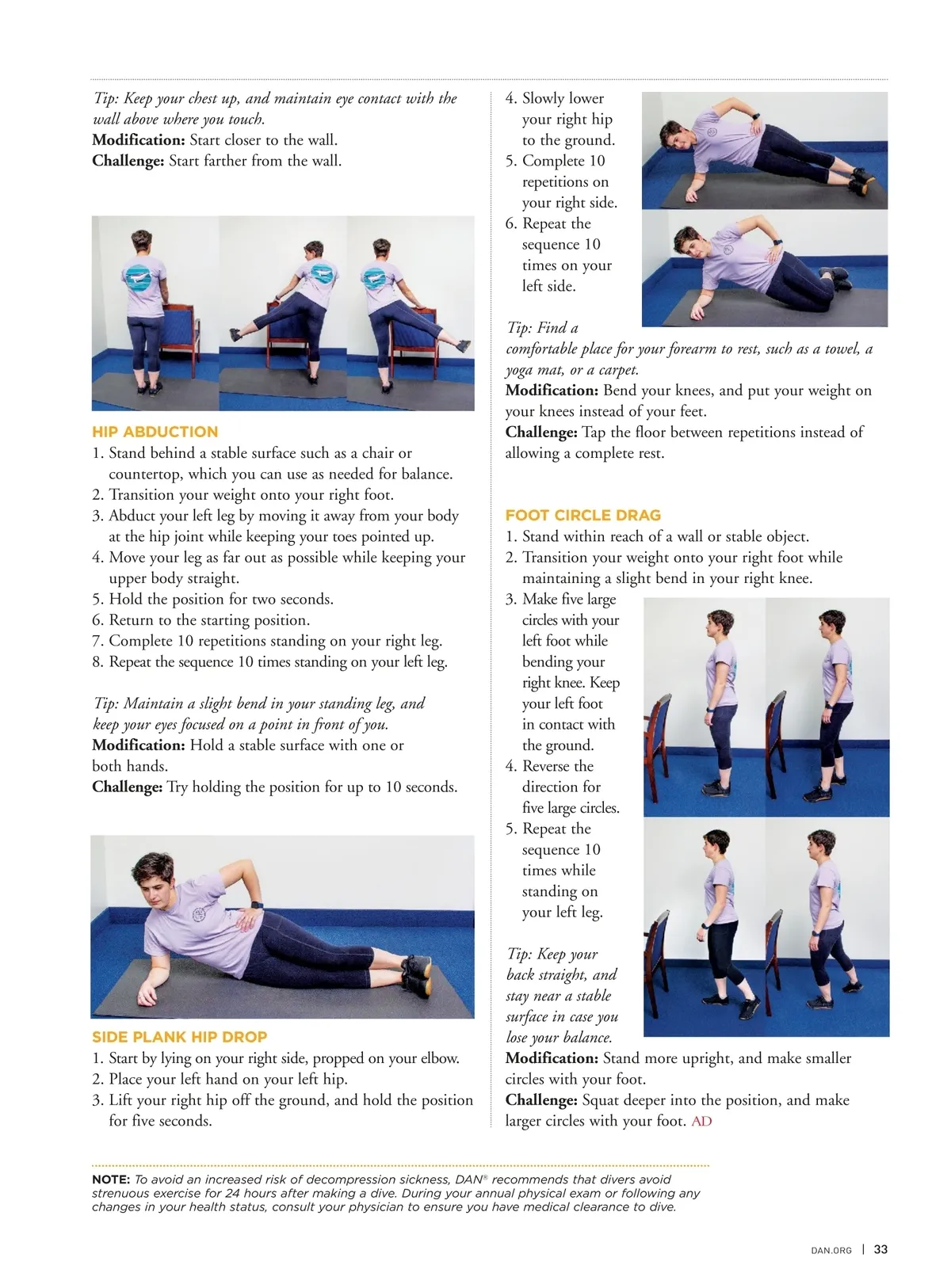 Tip: Keep your chest up, and maintain eye contact with the wall above where you touch.
Modification: Start closer to the wall.
Challenge: Start farther from the wall.

HIP ABDUCTION
1. Stand behind a stable surface such as a chair or countertop, which you can use as needed for balance.
2. Transition your weight onto your right foot.
3. Abduct your left leg by moving it away from your body at the hip joint while keeping your toes pointed up.
4. Move your leg as far out as possible while keeping your upper body straight.
5. Hold the position for two seconds.
6. Return to the starting position.
7. Complete 10 repetitions standing on your right leg.
8. Repeat the sequence 10 times standing on your left leg.

Tip: Maintain a slight bend in your standing leg, and keep your eyes focused on a point in front of you.
Modification: Hold a stable surface with one or both hands.
Challenge: Try holding the position for up to 10 seconds.

SIDE PLANK HIP DROP
1. Start by lying on your right side, propped on your elbow.
2. Place your left hand on your left hip.
3. Lift your right hip off the ground, and hold the position for five seconds.
4. Slowly lower your right hip to the ground.
5. Complete 10 repetitions on your right side.
6. Repeat the sequence 10 times on your left side.

Tip: Find a comfortable place for your forearm to rest, such as a towel, a yoga mat, or a carpet.
Modification: Bend your knees, and put your weight on your knees instead of your feet.
Challenge: Tap the floor between repetitions instead of allowing a complete rest.

FOOT CIRCLE DRAG
1. Stand within reach of a wall or stable object.
2. Transition your weight onto your right foot while maintaining a slight bend in your right knee.
3. Make five large circles with your left foot while bending your right knee. Keep your left foot in contact with the ground.
4. Reverse the direction for five large circles.
5. Repeat the sequence 10 times while standing on your left leg.

Tip: Keep your back straight, and stay near a stable surface in case you lose your balance.
Modification: Stand more upright, and make smaller circles with your foot.
Challenge: Squat deeper into the position, and make larger circles with your foot. AD

NOTE: To avoid an increased risk of decompression sickness, DAN® recommends that divers avoid strenuous exercise for 24 hours after making a dive. During your annual physical exam or following any changes in your health status, consult your physician to ensure you have medical clearance to dive.

DAN.ORG | 33