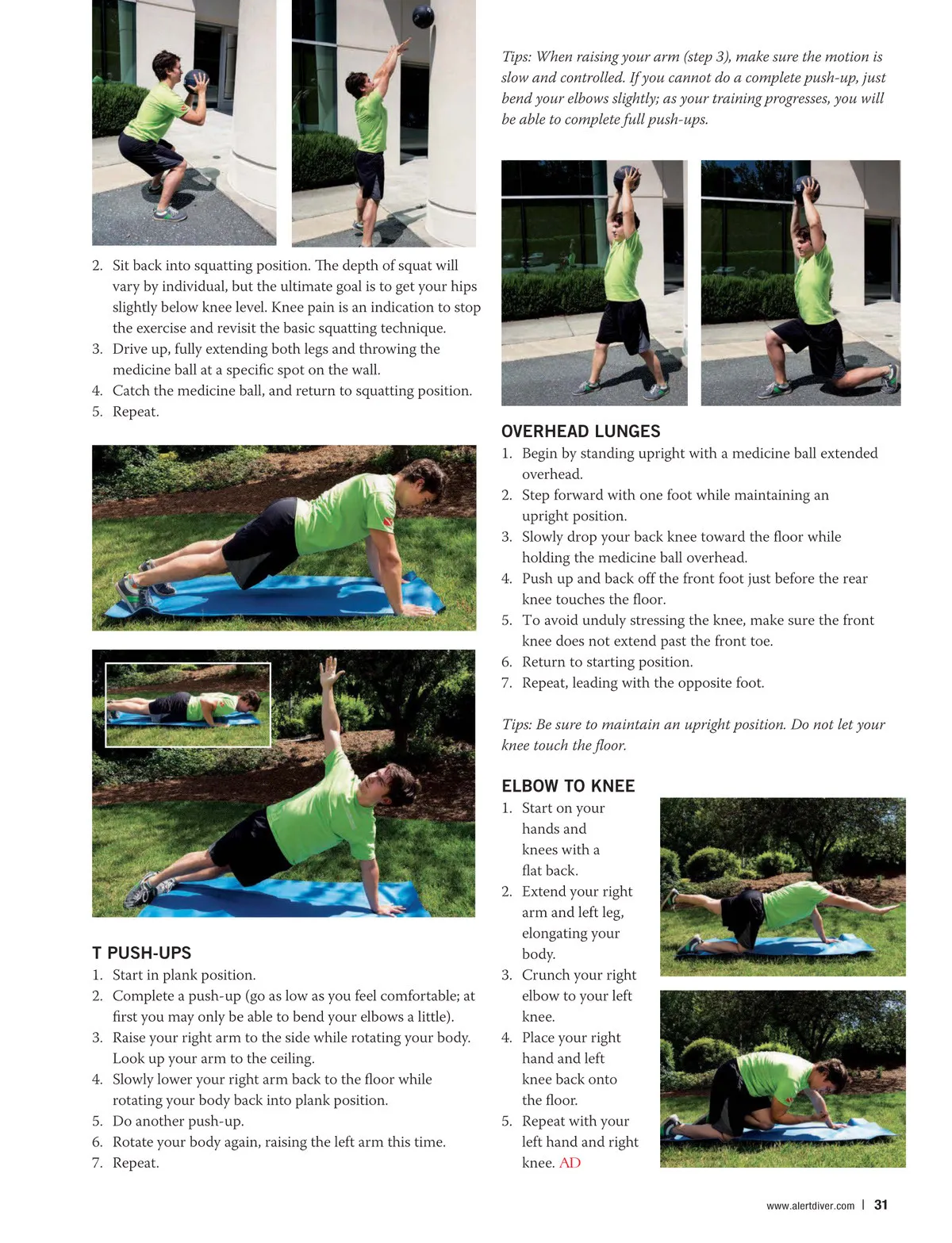 2. Sit back into squatting position. The depth of squat will vary by individual, but the ultimate goal is to get your hips slightly below knee level. Knee pain is an indication to stop the exercise and revisit the basic squatting technique.
3. Drive up, fully extending both legs and throwing the medicine ball at a specific spot on the wall.
4. Catch the medicine ball, and return to squatting position.
5. Repeat.

T PUSH-UPS
1. Start in plank position.
2. Complete a push-up (go as low as you feel comfortable; at first you may only be able to bend your elbows a little).
3. Raise your right arm to the side while rotating your body. Look up your arm to the ceiling.
4. Slowly lower your right arm back to the floor while rotating your body back into plank position.
5. Do another push-up.
6. Rotate your body again, raising the left arm this time.
7. Repeat.

Tips: When raising your arm (step 3), make sure the motion is slow and controlled. If you cannot do a complete push-up, just bend your elbows slightly; as your training progresses, you will be able to complete full push-ups.

OVERHEAD LUNGES
1. Begin by standing upright with a medicine ball extended overhead.
2. Step forward with one foot while maintaining an upright position.
3. Slowly drop your back knee toward the floor while holding the medicine ball overhead.
4. Push up and back off the front foot just before the rear knee touches the floor.
5. To avoid unduly stressing the knee, make sure the front knee does not extend past the front toe.
6. Return to starting position.
7. Repeat, leading with the opposite foot.

Tips: Be sure to maintain an upright position. Do not let your knee touch the floor.

ELBOW TO KNEE
1. Start on your hands and knees with a flat back.
2. Extend your right arm and left leg, elongating your body.
3. Crunch your right elbow to your left knee.
4. Place your right hand and left knee back onto the floor.
5. Repeat with your left hand and right knee. AD

www.alertdiver.com | 31