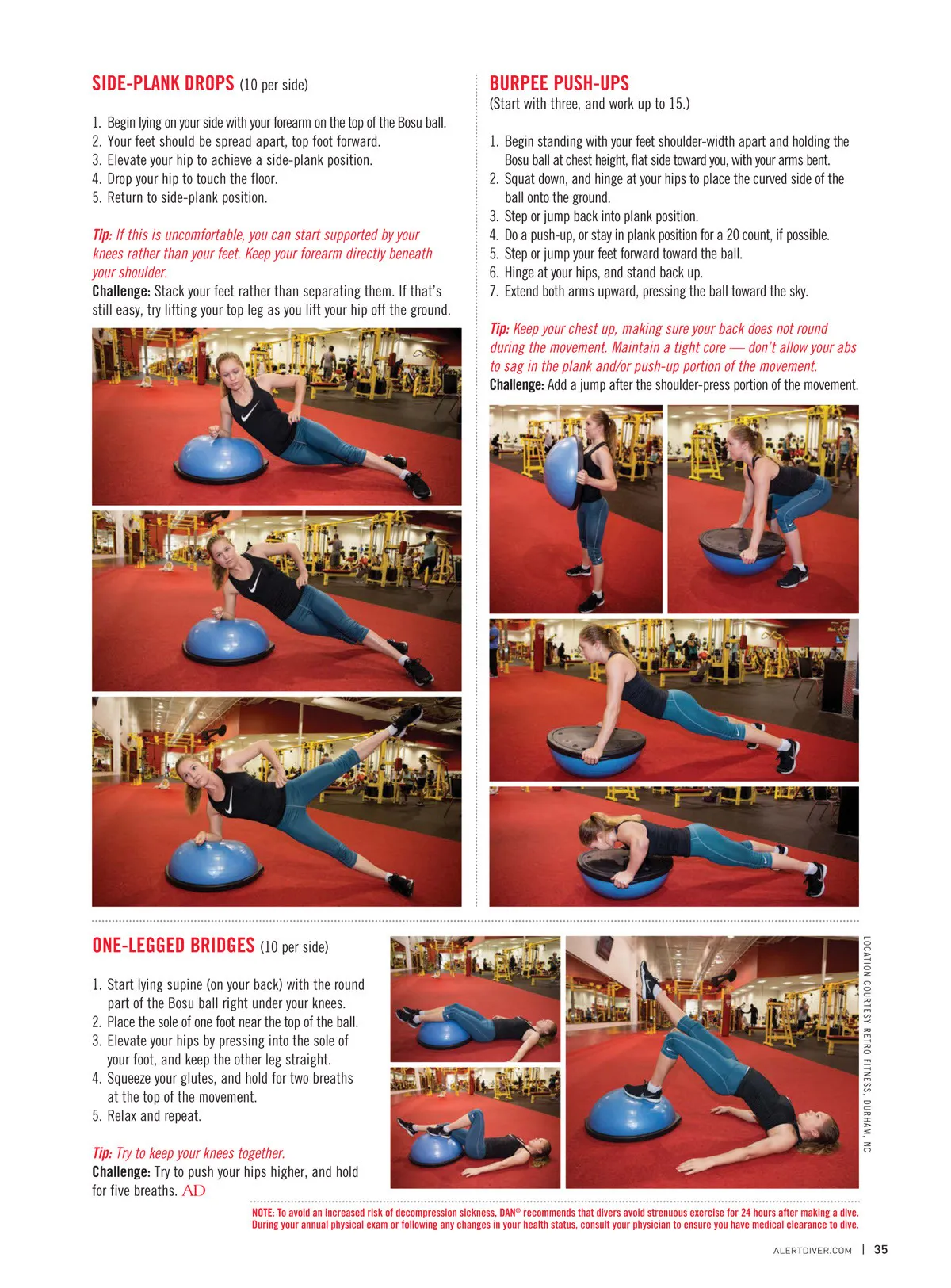 SIDE-PLANK DROPS (10 per side)

1. Begin lying on your side with your forearm on the top of the Bosu ball.
2. Your feet should be spread apart, top foot forward.
3. Elevate your hip to achieve a side-plank position.
4. Drop your hip to touch the floor.
5. Return to side-plank position.

Tip: If this is uncomfortable, you can start supported by your knees rather than your feet. Keep your forearm directly beneath your shoulder.
Challenge: Stack your feet rather than separating them. If that's still easy, try lifting your top leg as you lift your hip off the ground.

BURPEE PUSH-UPS
(Start with three, and work up to 15.)

1. Begin standing with your feet shoulder-width apart and holding the Bosu ball at chest height, flat side toward you, with your arms bent.
2. Squat down, and hinge at your hips to place the curved side of the ball onto the ground.
3. Step or jump back into plank position.
4. Do a push-up, or stay in plank position for a 20 count, if possible.
5. Step or jump your feet forward toward the ball.
6. Hinge at your hips, and stand back up.
7. Extend both arms upward, pressing the ball toward the sky.

Tip: Keep your chest up, making sure your back does not round during the movement. Maintain a tight core — don't allow your abs to sag in the plank and/or push-up portion of the movement.
Challenge: Add a jump after the shoulder-press portion of the movement.

ONE-LEGGED BRIDGES (10 per side)

1. Start lying supine (on your back) with the round part of the Bosu ball right under your knees.
2. Place the sole of one foot near the top of the ball.
3. Elevate your hips by pressing into the sole of your foot, and keep the other leg straight.
4. Squeeze your glutes, and hold for two breaths at the top of the movement.
5. Relax and repeat.

Tip: Try to keep your knees together.
Challenge: Try to push your hips higher, and hold for five breaths. AD

LOCATION COURTESY RETRO FITNESS, DURHAM, NC

NOTE: To avoid an increased risk of decompression sickness, DAN® recommends that divers avoid strenuous exercise for 24 hours after making a dive. During your annual physical exam or following any changes in your health status, consult your physician to ensure you have medical clearance to dive.

ALERTDIVER.COM | 35