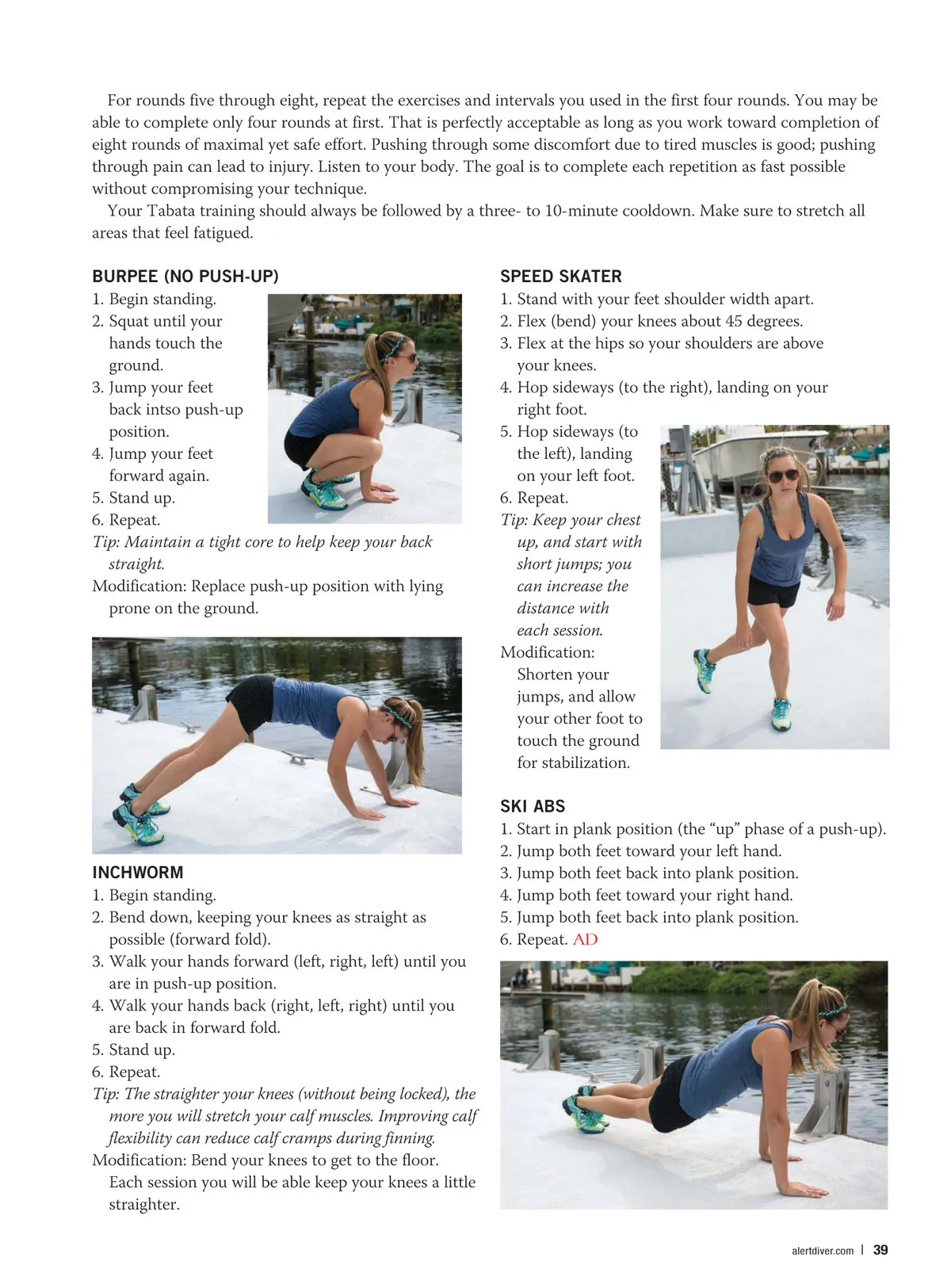 For rounds five through eight, repeat the exercises and intervals you used in the first four rounds. You may be able to complete only four rounds at first. That is perfectly acceptable as long as you work toward completion of eight rounds of maximal yet safe effort. Pushing through some discomfort due to tired muscles is good; pushing through pain can lead to injury. Listen to your body. The goal is to complete each repetition as fast possible without compromising your technique.

Your Tabata training should always be followed by a three- to 10-minute cooldown. Make sure to stretch all areas that feel fatigued.

BURPEE (NO PUSH-UP)
1. Begin standing.
2. Squat until your hands touch the ground.
3. Jump your feet back intso push-up position.
4. Jump your feet forward again.
5. Stand up.
6. Repeat.
Tip: Maintain a tight core to help keep your back straight.
Modification: Replace push-up position with lying prone on the ground.

INCHWORM
1. Begin standing.
2. Bend down, keeping your knees as straight as possible (forward fold).
3. Walk your hands forward (left, right, left) until you are in push-up position.
4. Walk your hands back (right, left, right) until you are back in forward fold.
5. Stand up.
6. Repeat.
Tip: The straighter your knees (without being locked), the more you will stretch your calf muscles. Improving calf flexibility can reduce calf cramps during finning.
Modification: Bend your knees to get to the floor. Each session you will be able keep your knees a little straighter.

SPEED SKATER
1. Stand with your feet shoulder width apart.
2. Flex (bend) your knees about 45 degrees.
3. Flex at the hips so your shoulders are above your knees.
4. Hop sideways (to the right), landing on your right foot.
5. Hop sideways (to the left), landing on your left foot.
6. Repeat.
Tip: Keep your chest up, and start with short jumps; you can increase the distance with each session.
Modification: Shorten your jumps, and allow your other foot to touch the ground for stabilization.

SKI ABS
1. Start in plank position (the “up” phase of a push-up).
2. Jump both feet toward your left hand.
3. Jump both feet back into plank position.
4. Jump both feet toward your right hand.
5. Jump both feet back into plank position.
6. Repeat. AD

alertdiver.com | 39