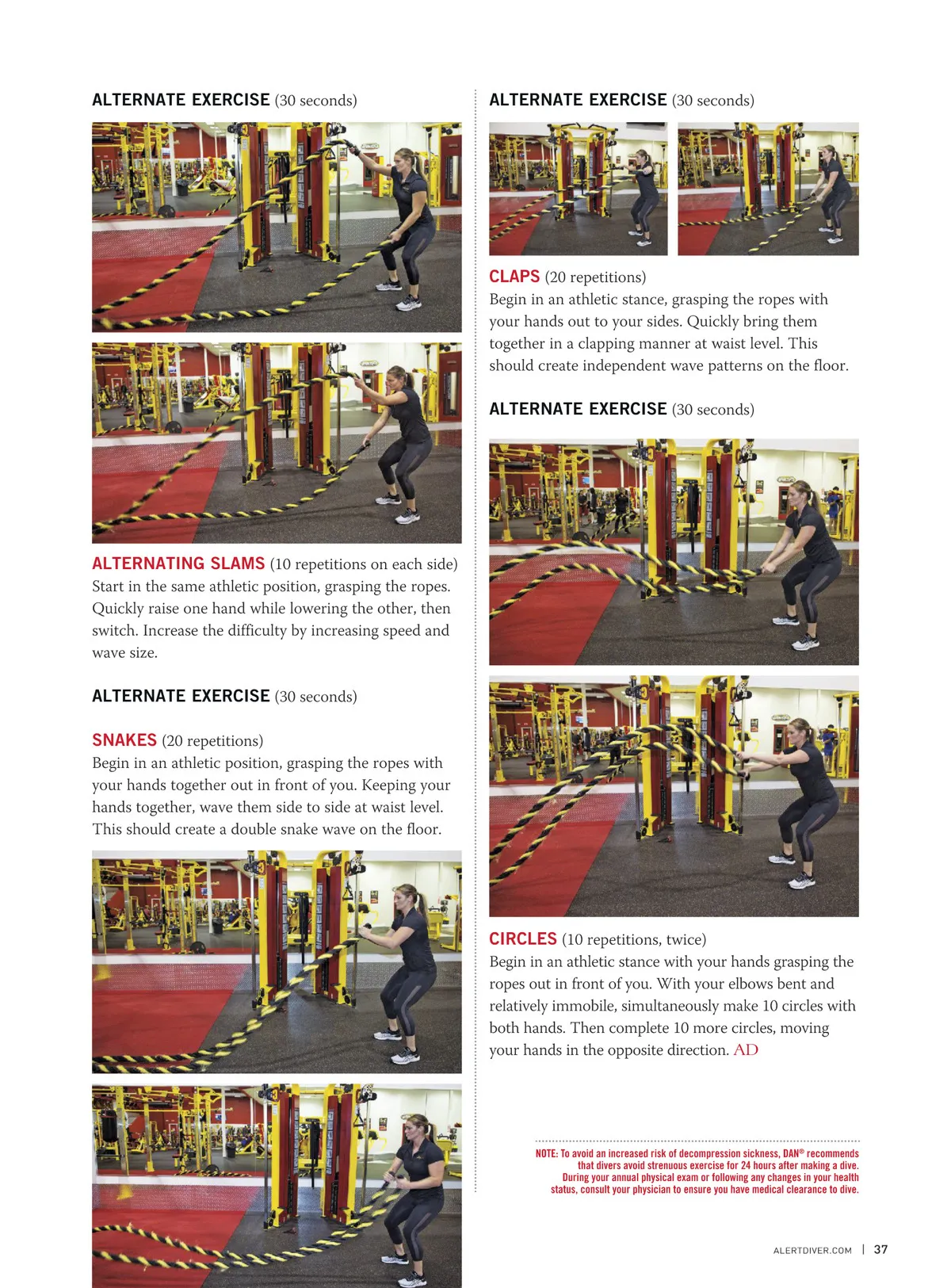 ALTERNATE EXERCISE (30 seconds)

ALTERNATING SLAMS (10 repetitions on each side)
Start in the same athletic position, grasping the ropes. Quickly raise one hand while lowering the other, then switch. Increase the difficulty by increasing speed and wave size.

ALTERNATE EXERCISE (30 seconds)

SNAKES (20 repetitions)
Begin in an athletic position, grasping the ropes with your hands together out in front of you. Keeping your hands together, wave them side to side at waist level. This should create a double snake wave on the floor.

ALTERNATE EXERCISE (30 seconds)

CLAPS (20 repetitions)
Begin in an athletic stance, grasping the ropes with your hands out to your sides. Quickly bring them together in a clapping manner at waist level. This should create independent wave patterns on the floor.

ALTERNATE EXERCISE (30 seconds)

CIRCLES (10 repetitions, twice)
Begin in an athletic stance with your hands grasping the ropes out in front of you. With your elbows bent and relatively immobile, simultaneously make 10 circles with both hands. Then complete 10 more circles, moving your hands in the opposite direction. AD

NOTE: To avoid an increased risk of decompression sickness, DAN® recommends that divers avoid strenuous exercise for 24 hours after making a dive. During your annual physical exam or following any changes in your health status, consult your physician to ensure you have medical clearance to dive.

ALERTDIVER.COM | 37