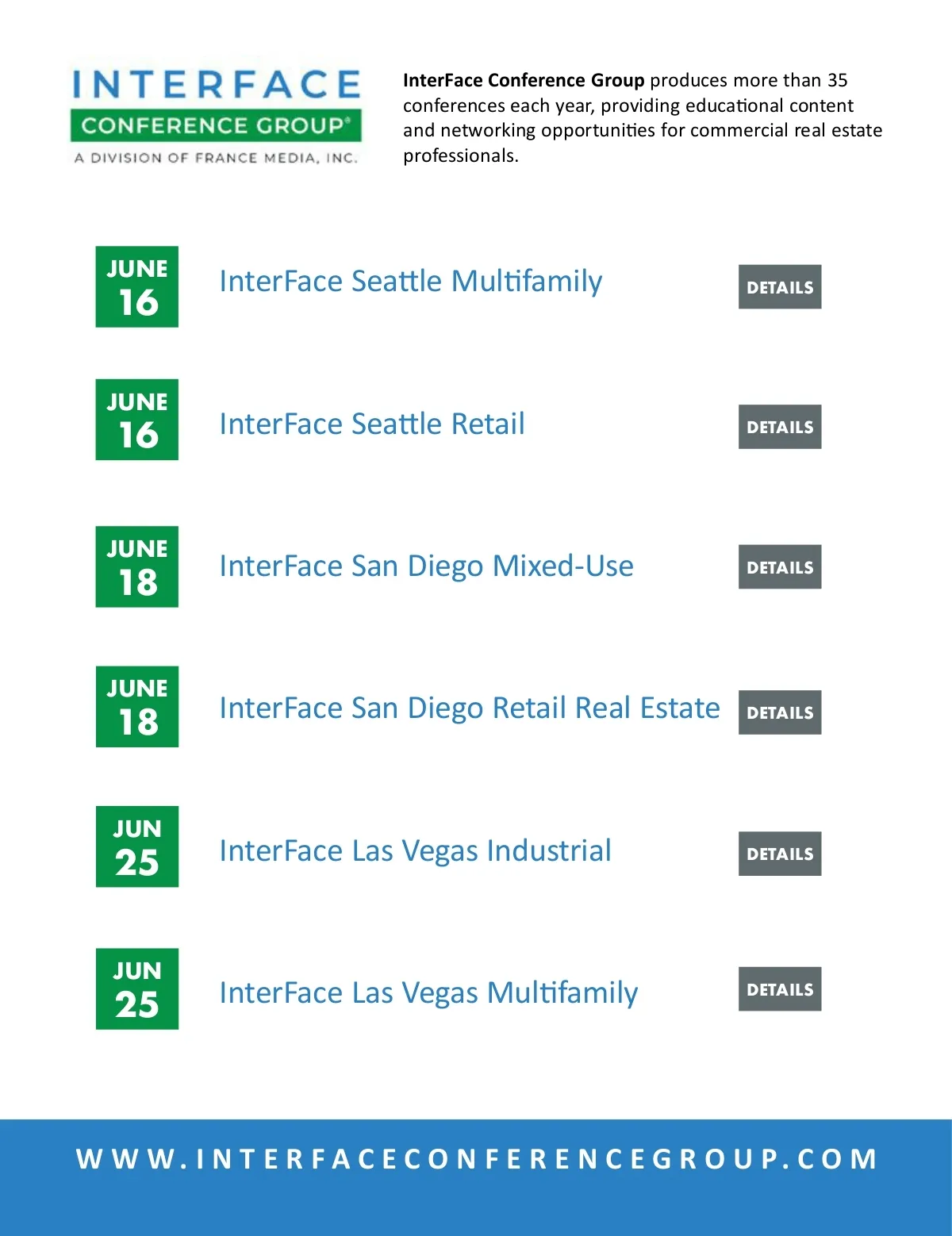 INTERFACE
CONFERENCE GROUP®
A DIVISION OF FRANCE MEDIA, INC.

InterFace Conference Group produces more than 35 conferences each year, providing educational content and networking opportunities for commercial real estate professionals.

JUNE
16
InterFace Seattle Multifamily
DETAILS

JUNE
16
InterFace Seattle Retail
DETAILS

JUNE
18
InterFace San Diego Mixed-Use
DETAILS

JUNE
18
InterFace San Diego Retail Real Estate
DETAILS

JUN
25
InterFace Las Vegas Industrial
DETAILS

JUN
25
InterFace Las Vegas Multifamily
DETAILS

WWW.INTERFACECONFERENCEGROUP.COM