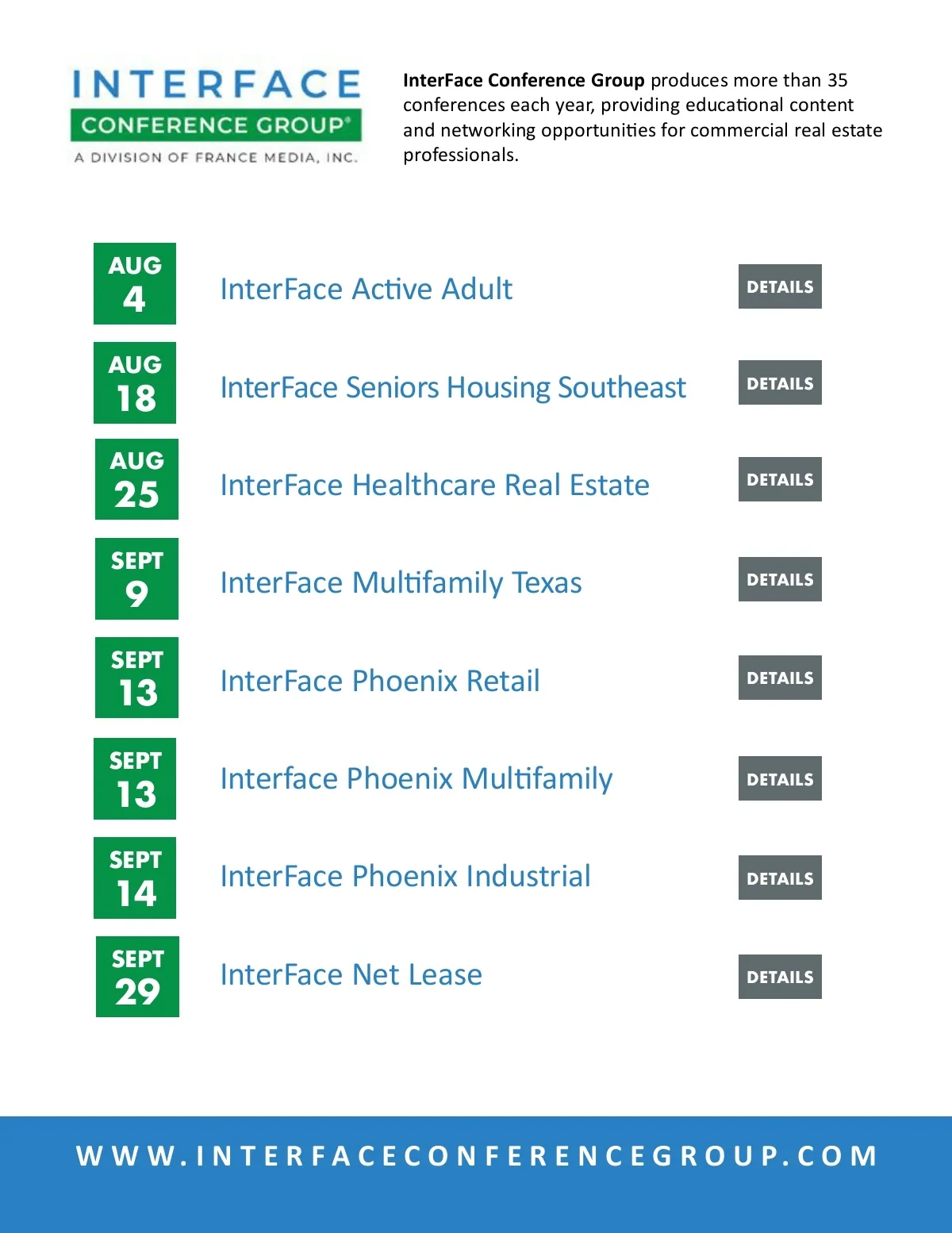 INTERFACE
CONFERENCE GROUP®
A DIVISION OF FRANCE MEDIA, INC.

InterFace Conference Group produces more than 35 conferences each year, providing educational content and networking opportunities for commercial real estate professionals.

AUG
4
InterFace Active Adult
DETAILS

AUG
18
InterFace Seniors Housing Southeast
DETAILS

AUG
25
InterFace Healthcare Real Estate
DETAILS

SEPT
9
InterFace Multifamily Texas
DETAILS

SEPT
13
InterFace Phoenix Retail
DETAILS

SEPT
13
Interface Phoenix Multifamily
DETAILS

SEPT
14
InterFace Phoenix Industrial
DETAILS

SEPT
29
InterFace Net Lease
DETAILS

WWW.INTERFACECONFERENCEGROUP.COM