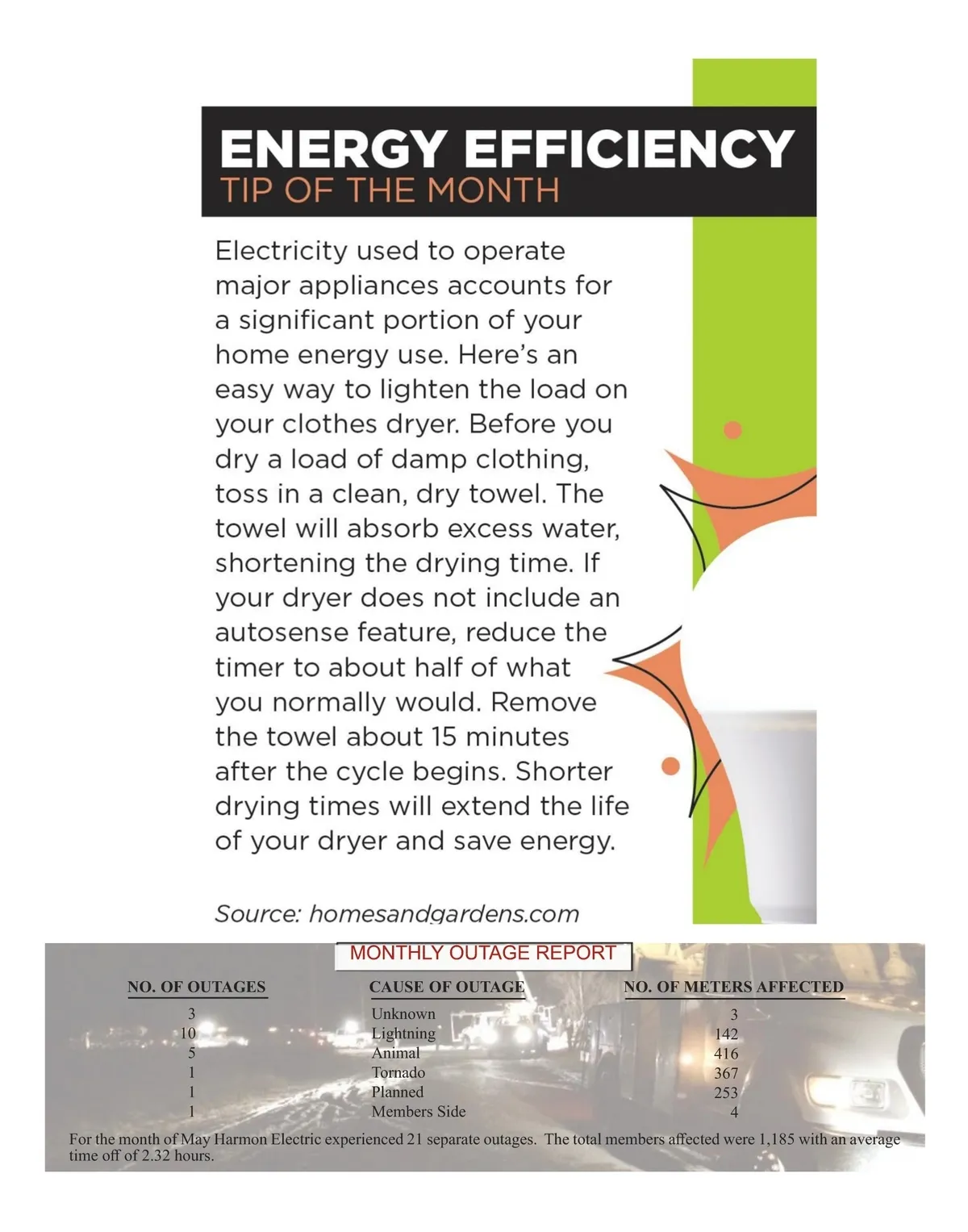 ENERGY EFFICIENCY
TIP OF THE MONTH

Electricity used to operate major appliances accounts for a significant portion of your home energy use. Here's an easy way to lighten the load on your clothes dryer. Before you dry a load of damp clothing, toss in a clean, dry towel. The towel will absorb excess water, shortening the drying time. If your dryer does not include an autosense feature, reduce the timer to about half of what you normally would. Remove the towel about 15 minutes after the cycle begins. Shorter drying times will extend the life of your dryer and save energy.

Source: homesandgardens.com

MONTHLY OUTAGE REPORT

| NO. OF OUTAGES | CAUSE OF OUTAGE | NO. OF METERS AFFECTED |
|---|---|---|
| 3 | Unknown | 3 |
| 10 | Lightning | 142 |
| 5 | Animal | 416 |
| 1 | Tornado | 367 |
| 1 | Planned | 253 |
| 1 | Members Side | 4 |

For the month of May Harmon Electric experienced 21 separate outages. The total members affected were 1,185 with an average time off of 2.32 hours.