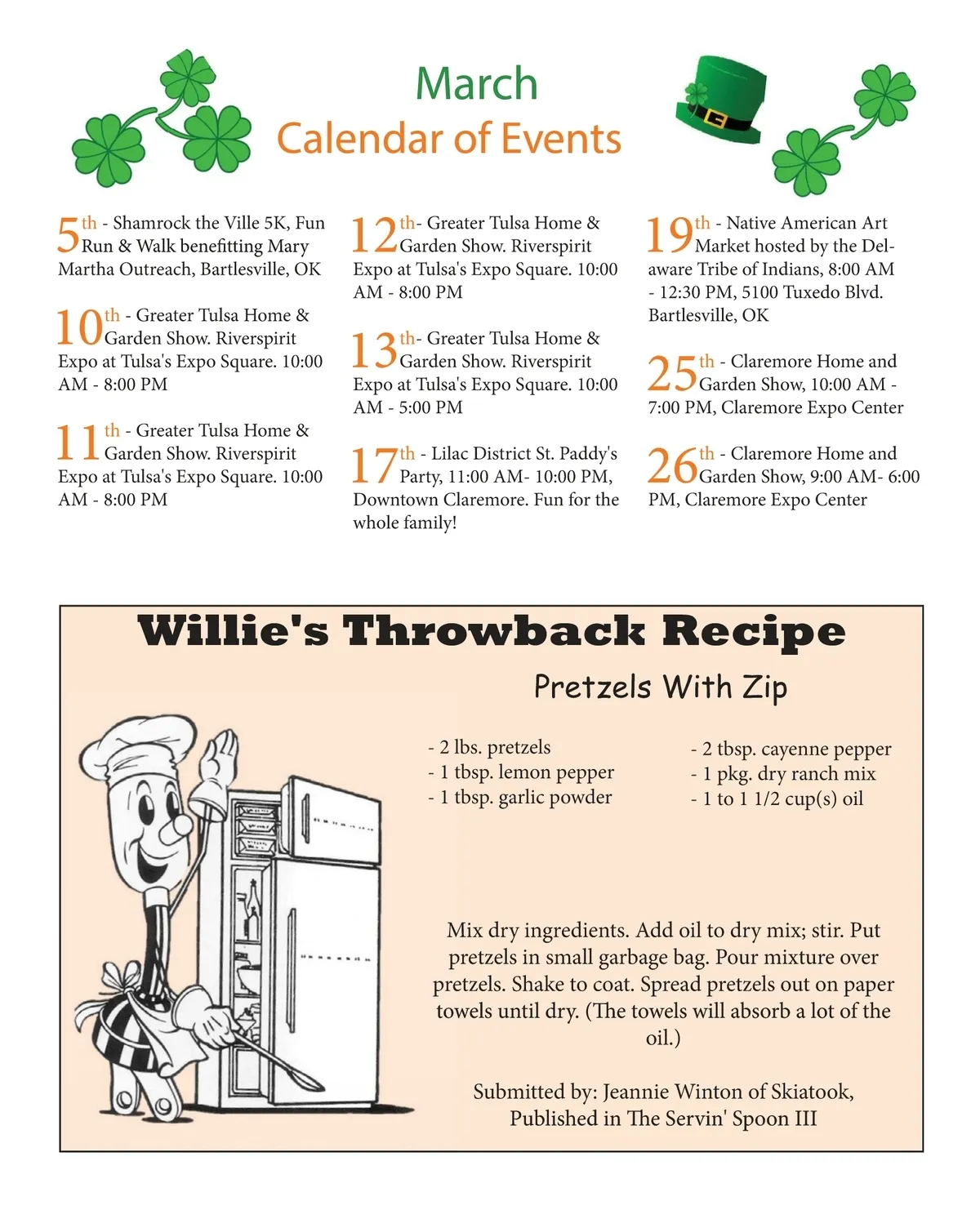 March
Calendar of Events

5th - Shamrock the Ville 5K, Fun Run & Walk benefitting Mary Martha Outreach, Bartlesville, OK

10th - Greater Tulsa Home & Garden Show. Riverspirit Expo at Tulsa's Expo Square. 10:00 AM - 8:00 PM

11th - Greater Tulsa Home & Garden Show. Riverspirit Expo at Tulsa's Expo Square. 10:00 AM - 8:00 PM

12th- Greater Tulsa Home & Garden Show. Riverspirit Expo at Tulsa's Expo Square. 10:00 AM - 8:00 PM

13th- Greater Tulsa Home & Garden Show. Riverspirit Expo at Tulsa's Expo Square. 10:00 AM - 5:00 PM

17th - Lilac District St. Paddy's Party, 11:00 AM- 10:00 PM, Downtown Claremore. Fun for the whole family!

19th - Native American Art Market hosted by the Delaware Tribe of Indians, 8:00 AM - 12:30 PM, 5100 Tuxedo Blvd. Bartlesville, OK

25th - Claremore Home and Garden Show, 10:00 AM - 7:00 PM, Claremore Expo Center

26th - Claremore Home and Garden Show, 9:00 AM- 6:00 PM, Claremore Expo Center

Willie's Throwback Recipe

Pretzels With Zip

- 2 lbs. pretzels
- 1 tbsp. lemon pepper
- 1 tbsp. garlic powder

- 2 tbsp. cayenne pepper
- 1 pkg. dry ranch mix
- 1 to 1 1/2 cup(s) oil

Mix dry ingredients. Add oil to dry mix; stir. Put pretzels in small garbage bag. Pour mixture over pretzels. Shake to coat. Spread pretzels out on paper towels until dry. (The towels will absorb a lot of the oil.)

Submitted by: Jeannie Winton of Skiatook, Published in The Servin' Spoon III