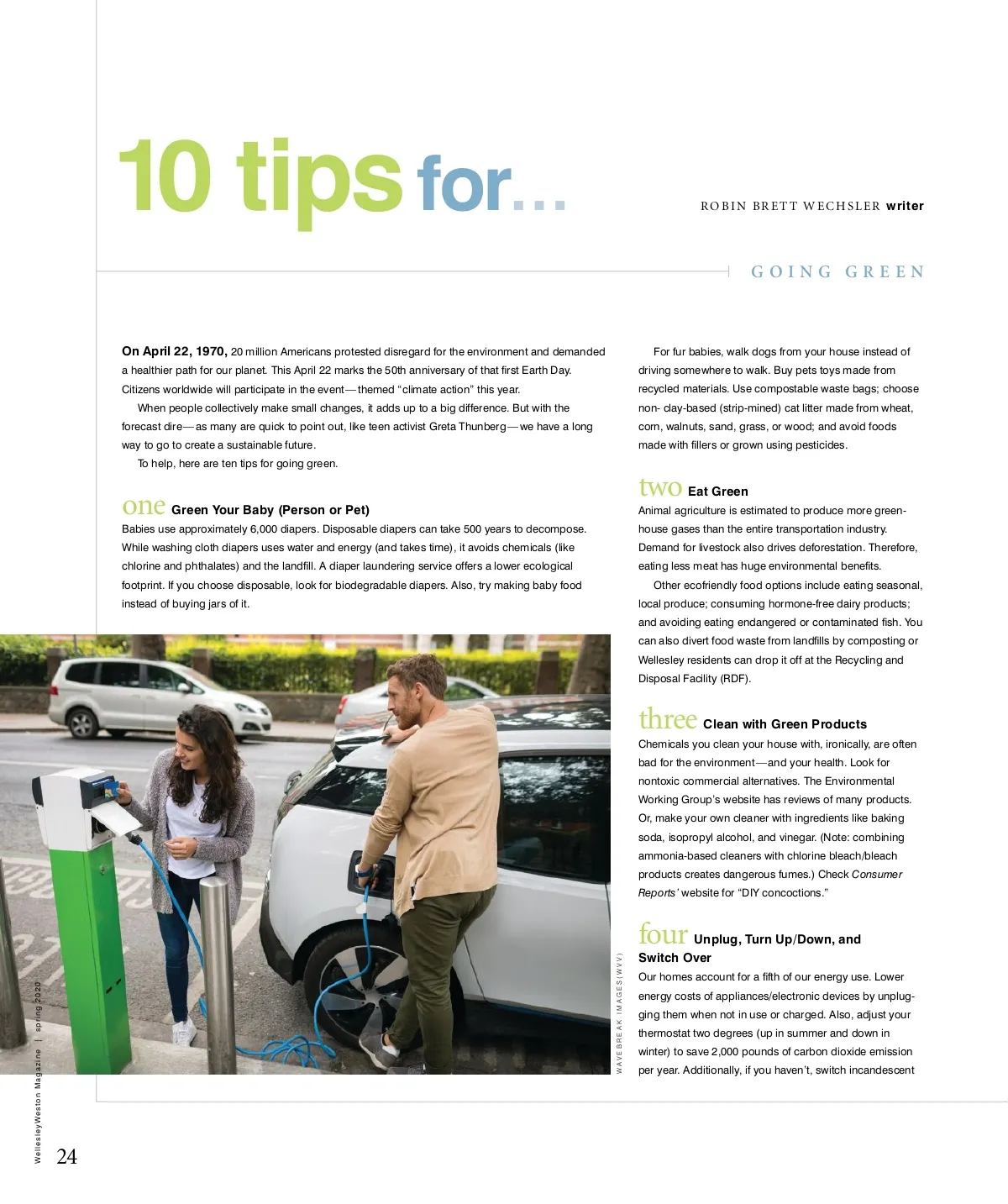 10 tips for...

ROBIN BRETT WECHSLER writer

GOING GREEN

On April 22, 1970, 20 million Americans protested disregard for the environment and demanded a healthier path for our planet. This April 22 marks the 50th anniversary of that first Earth Day. Citizens worldwide will participate in the event—themed "climate action" this year.

When people collectively make small changes, it adds up to a big difference. But with the forecast dire—as many are quick to point out, like teen activist Greta Thunberg—we have a long way to go to create a sustainable future.

To help, here are ten tips for going green.

one Green Your Baby (Person or Pet)
Babies use approximately 6,000 diapers. Disposable diapers can take 500 years to decompose. While washing cloth diapers uses water and energy (and takes time), it avoids chemicals (like chlorine and phthalates) and the landfill. A diaper laundering service offers a lower ecological footprint. If you choose disposable, look for biodegradable diapers. Also, try making baby food instead of buying jars of it.

For fur babies, walk dogs from your house instead of driving somewhere to walk. Buy pets toys made from recycled materials. Use compostable waste bags; choose non- clay-based (strip-mined) cat litter made from wheat, corn, walnuts, sand, grass, or wood; and avoid foods made with fillers or grown using pesticides.

two Eat Green
Animal agriculture is estimated to produce more greenhouse gases than the entire transportation industry. Demand for livestock also drives deforestation. Therefore, eating less meat has huge environmental benefits.

Other ecofriendly food options include eating seasonal, local produce; consuming hormone-free dairy products; and avoiding eating endangered or contaminated fish. You can also divert food waste from landfills by composting or Wellesley residents can drop it off at the Recycling and Disposal Facility (RDF).

three Clean with Green Products
Chemicals you clean your house with, ironically, are often bad for the environment—and your health. Look for nontoxic commercial alternatives. The Environmental Working Group's website has reviews of many products. Or, make your own cleaner with ingredients like baking soda, isopropyl alcohol, and vinegar. (Note: combining ammonia-based cleaners with chlorine bleach/bleach products creates dangerous fumes.) Check Consumer Reports' website for "DIY concoctions."

four Unplug, Turn Up/Down, and Switch Over
Our homes account for a fifth of our energy use. Lower energy costs of appliances/electronic devices by unplugging them when not in use or charged. Also, adjust your thermostat two degrees (up in summer and down in winter) to save 2,000 pounds of carbon dioxide emission per year. Additionally, if you haven't, switch incandescent

WAVEBREAK IMAGES (WVV)

WellesleyWeston Magazine | spring 2020

24