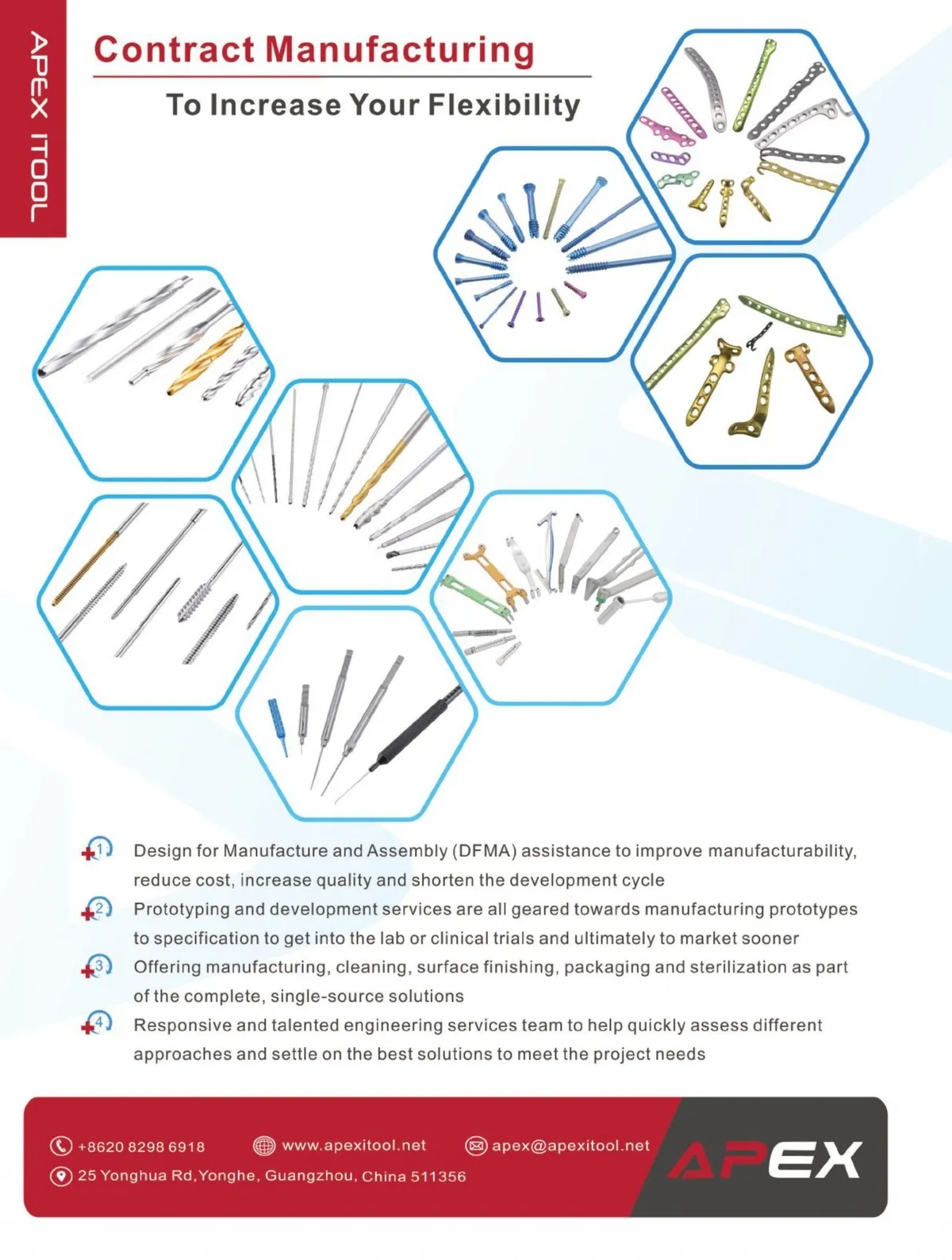 APEX ITOOL

Contract Manufacturing

To Increase Your Flexibility

1 Design for Manufacture and Assembly (DFMA) assistance to improve manufacturability, reduce cost, increase quality and shorten the development cycle

2 Prototyping and development services are all geared towards manufacturing prototypes to specification to get into the lab or clinical trials and ultimately to market sooner

3 Offering manufacturing, cleaning, surface finishing, packaging and sterilization as part of the complete, single-source solutions

4 Responsive and talented engineering services team to help quickly assess different approaches and settle on the best solutions to meet the project needs

+8620 8298 6918 www.apexitool.net apex@apexitool.net

25 Yonghua Rd,Yonghe, Guangzhou, China 511356

APEX