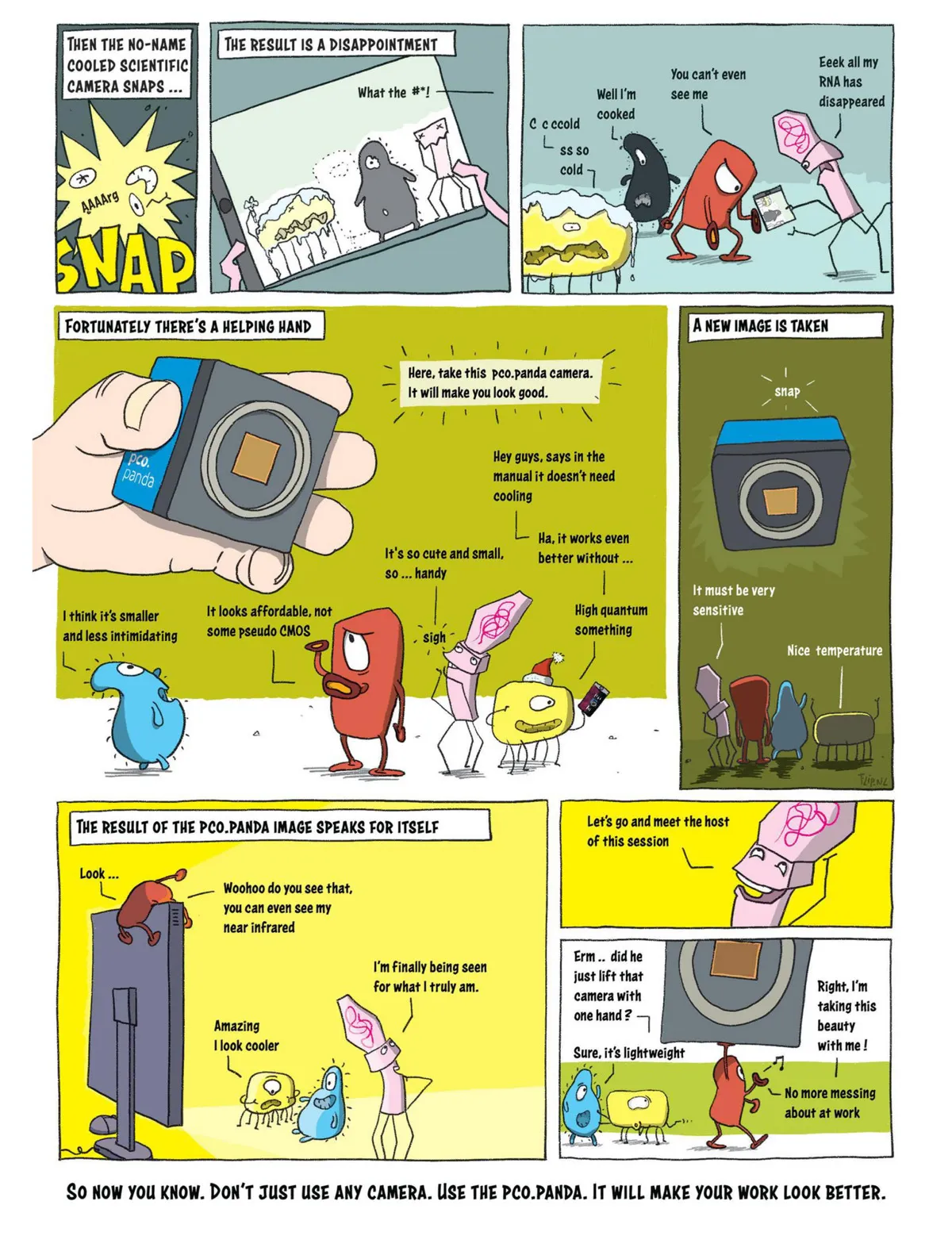 THEN THE NO-NAME COOLED SCIENTIFIC CAMERA SNAPS ...

AAAArg

SNAP

THE RESULT IS A DISAPPOINTMENT

What the #*!

C c ccold

ss so cold

Well I'm cooked

You can't even see me

Eeek all my RNA has disappeared

FORTUNATELY THERE'S A HELPING HAND

pco. panda

Here, take this pco.panda camera. It will make you look good.

Hey guys, says in the manual it doesn't need cooling

Ha, it works even better without ...

It's so cute and small, so ... handy

sigh

High quantum something

I think it's smaller and less intimidating

It looks affordable, not some pseudo CMOS

A NEW IMAGE IS TAKEN

snap

It must be very sensitive

Nice temperature

THE RESULT OF THE PCO.PANDA IMAGE SPEAKS FOR ITSELF

Look ...

Woohoo do you see that, you can even see my near infrared

I'm finally being seen for what I truly am.

Amazing I look cooler

Let's go and meet the host of this session

Erm .. did he just lift that camera with one hand ?

Sure, it's lightweight

Right, I'm taking this beauty with me !

No more messing about at work

SO NOW YOU KNOW. DON'T JUST USE ANY CAMERA. USE THE PCO.PANDA. IT WILL MAKE YOUR WORK LOOK BETTER.