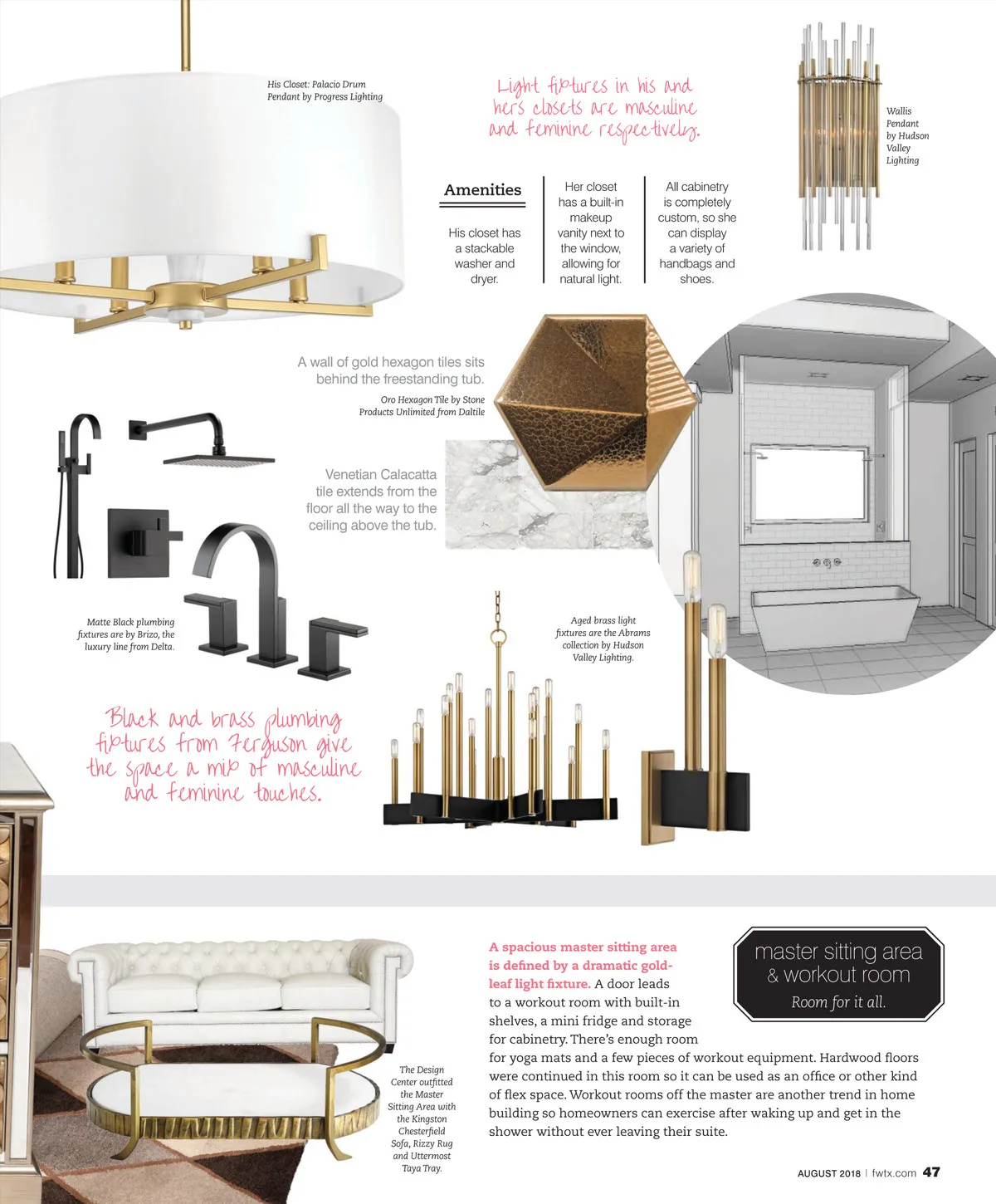 His Closet: Palacio Drum Pendant by Progress Lighting

Light fixtures in his and hers closets are masculine and feminine respectively.

Wallis Pendant by Hudson Valley Lighting

Amenities

His closet has a stackable washer and dryer.

Her closet has a built-in makeup vanity next to the window, allowing for natural light.

All cabinetry is completely custom, so she can display a variety of handbags and shoes.

A wall of gold hexagon tiles sits behind the freestanding tub.

Oro Hexagon Tile by Stone Products Unlimited from Daltile

Venetian Calacatta tile extends from the floor all the way to the ceiling above the tub.

Matte Black plumbing fixtures are by Brizo, the luxury line from Delta.

Aged brass light fixtures are the Abrams collection by Hudson Valley Lighting.

Black and brass plumbing fixtures from Ferguson give the space a mix of masculine and feminine touches.

master sitting area & workout room

Room for it all.

A spacious master sitting area is defined by a dramatic gold-leaf light fixture. A door leads to a workout room with built-in shelves, a mini fridge and storage for cabinetry. There's enough room for yoga mats and a few pieces of workout equipment. Hardwood floors were continued in this room so it can be used as an office or other kind of flex space. Workout rooms off the master are another trend in home building so homeowners can exercise after waking up and get in the shower without ever leaving their suite.

The Design Center outfitted the Master Sitting Area with the Kingston Chesterfield Sofa, Rizzy Rug and Uttermost Taya Tray.

AUGUST 2018 | fwtx.com 47