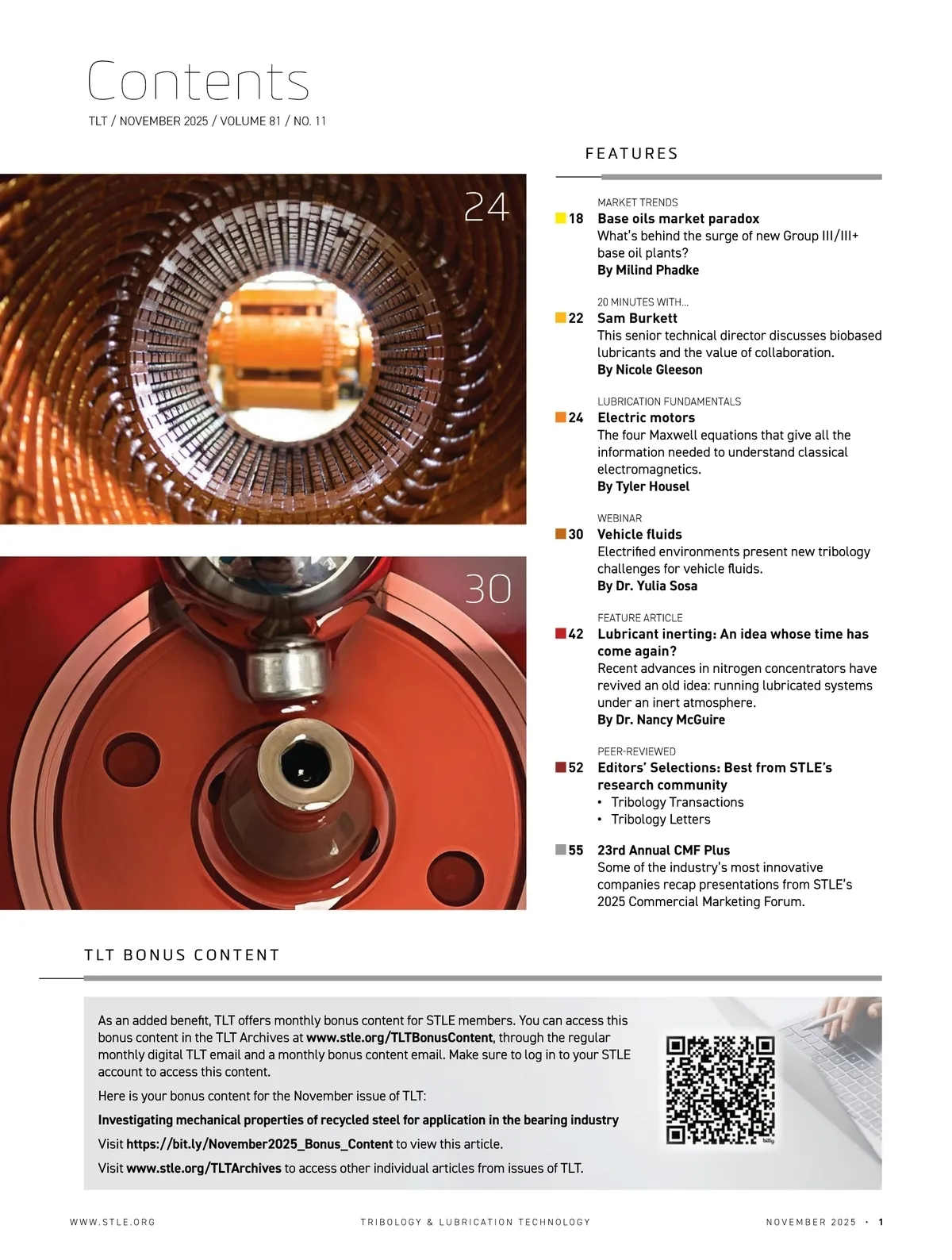 Contents

TLT / NOVEMBER 2025 / VOLUME 81 / NO. 11

24

30

FEATURES

MARKET TRENDS
18 Base oils market paradox
What's behind the surge of new Group III/III+ base oil plants?
By Milind Phadke

20 MINUTES WITH...
22 Sam Burkett
This senior technical director discusses biobased lubricants and the value of collaboration.
By Nicole Gleeson

LUBRICATION FUNDAMENTALS
24 Electric motors
The four Maxwell equations that give all the information needed to understand classical electromagnetics.
By Tyler Housel

WEBINAR
30 Vehicle fluids
Electrified environments present new tribology challenges for vehicle fluids.
By Dr. Yulia Sosa

FEATURE ARTICLE
42 Lubricant inerting: An idea whose time has come again?
Recent advances in nitrogen concentrators have revived an old idea: running lubricated systems under an inert atmosphere.
By Dr. Nancy McGuire

PEER-REVIEWED
52 Editors' Selections: Best from STLE's research community
• Tribology Transactions
• Tribology Letters

55 23rd Annual CMF Plus
Some of the industry's most innovative companies recap presentations from STLE's 2025 Commercial Marketing Forum.

TLT BONUS CONTENT

As an added benefit, TLT offers monthly bonus content for STLE members. You can access this bonus content in the TLT Archives at www.stle.org/TLTBonusContent, through the regular monthly digital TLT email and a monthly bonus content email. Make sure to log in to your STLE account to access this content.

Here is your bonus content for the November issue of TLT:

Investigating mechanical properties of recycled steel for application in the bearing industry

Visit https://bit.ly/November2025_Bonus_Content to view this article.

Visit www.stle.org/TLTArchives to access other individual articles from issues of TLT.

bitly

WWW.STLE.ORG TRIBOLOGY & LUBRICATION TECHNOLOGY NOVEMBER 2025 • 1