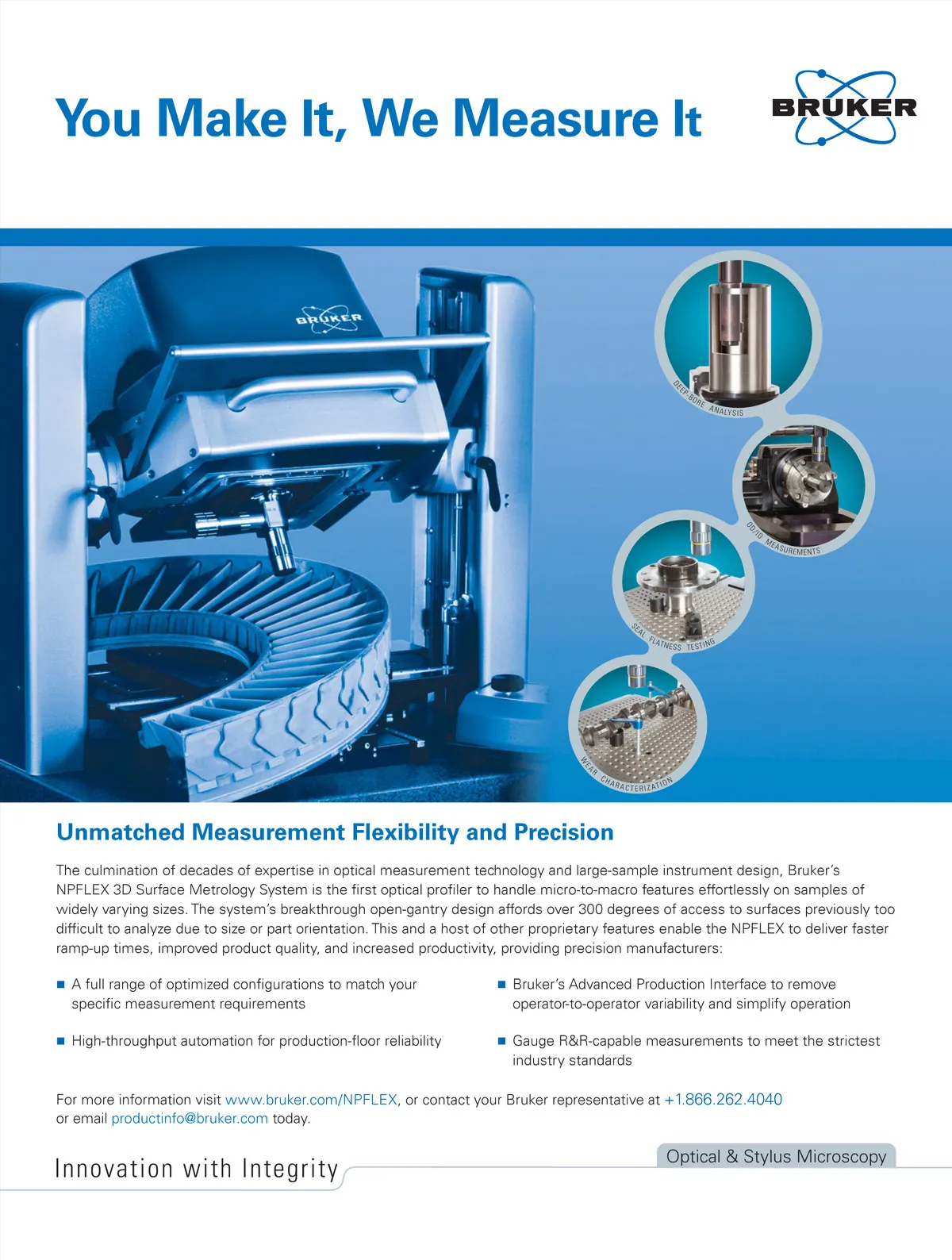 You Make It, We Measure It

BRUKER

BRUKER

DEEP-BORE ANALYSIS

OD/ID MEASUREMENTS

SEAL FLATNESS TESTING

WEAR CHARACTERIZATION

Unmatched Measurement Flexibility and Precision

The culmination of decades of expertise in optical measurement technology and large-sample instrument design, Bruker's NPFLEX 3D Surface Metrology System is the first optical profiler to handle micro-to-macro features effortlessly on samples of widely varying sizes. The system's breakthrough open-gantry design affords over 300 degrees of access to surfaces previously too difficult to analyze due to size or part orientation. This and a host of other proprietary features enable the NPFLEX to deliver faster ramp-up times, improved product quality, and increased productivity, providing precision manufacturers:

■ A full range of optimized configurations to match your specific measurement requirements

■ High-throughput automation for production-floor reliability

■ Bruker's Advanced Production Interface to remove operator-to-operator variability and simplify operation

■ Gauge R&R-capable measurements to meet the strictest industry standards

For more information visit www.bruker.com/NPFLEX, or contact your Bruker representative at +1.866.262.4040 or email productinfo@bruker.com today.

Innovation with Integrity

Optical & Stylus Microscopy