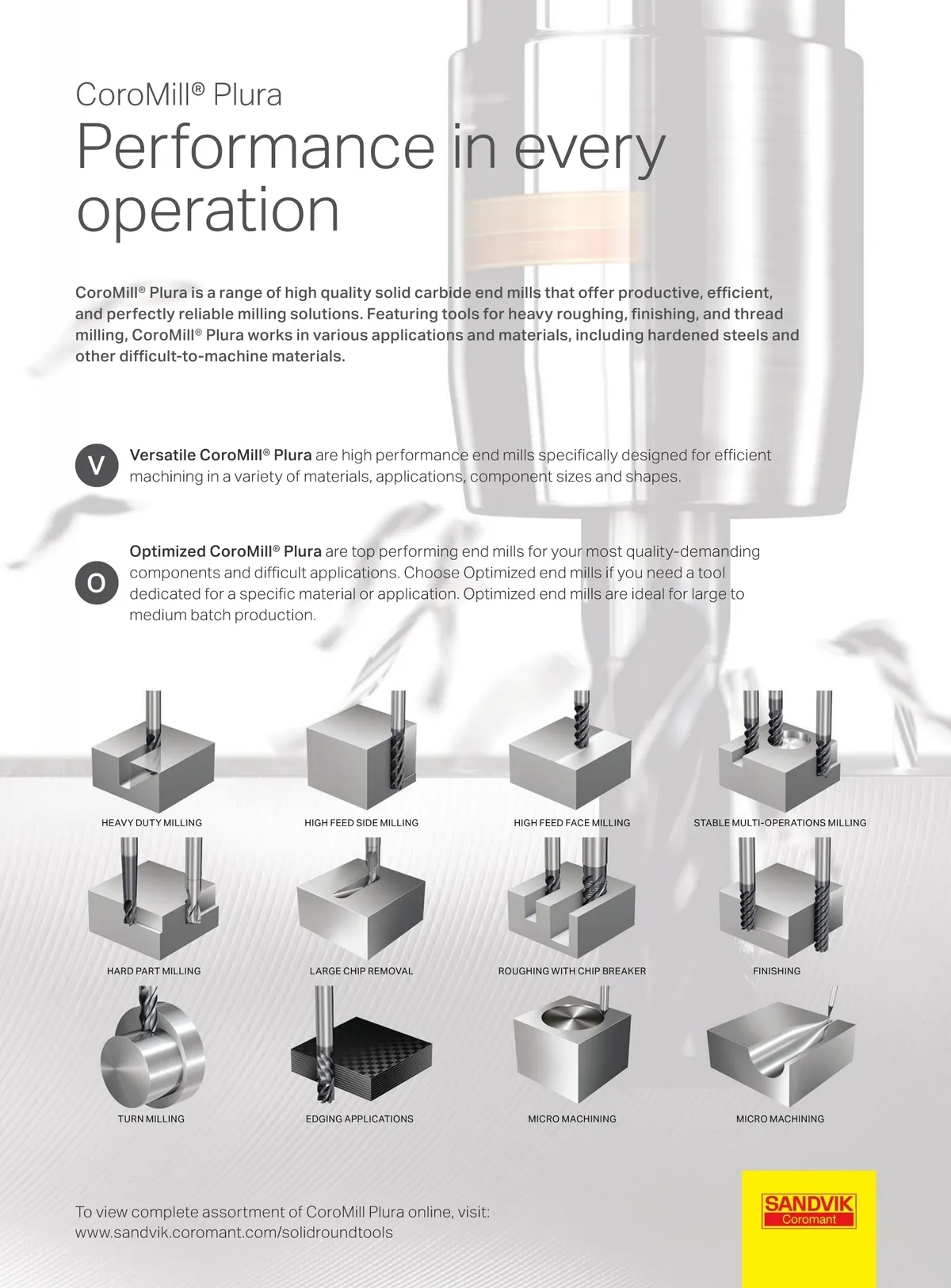 CoroMill® Plura

Performance in every operation

CoroMill® Plura is a range of high quality solid carbide end mills that offer productive, efficient, and perfectly reliable milling solutions. Featuring tools for heavy roughing, finishing, and thread milling, CoroMill® Plura works in various applications and materials, including hardened steels and other difficult-to-machine materials.

V

Versatile CoroMill® Plura are high performance end mills specifically designed for efficient machining in a variety of materials, applications, component sizes and shapes.

O

Optimized CoroMill® Plura are top performing end mills for your most quality-demanding components and difficult applications. Choose Optimized end mills if you need a tool dedicated for a specific material or application. Optimized end mills are ideal for large to medium batch production.

HEAVY DUTY MILLING

HIGH FEED SIDE MILLING

HIGH FEED FACE MILLING

STABLE MULTI-OPERATIONS MILLING

HARD PART MILLING

LARGE CHIP REMOVAL

ROUGHING WITH CHIP BREAKER

FINISHING

TURN MILLING

EDGING APPLICATIONS

MICRO MACHINING

MICRO MACHINING

To view complete assortment of CoroMill Plura online, visit:
www.sandvik.coromant.com/solidroundtools

SANDVIK
Coromant