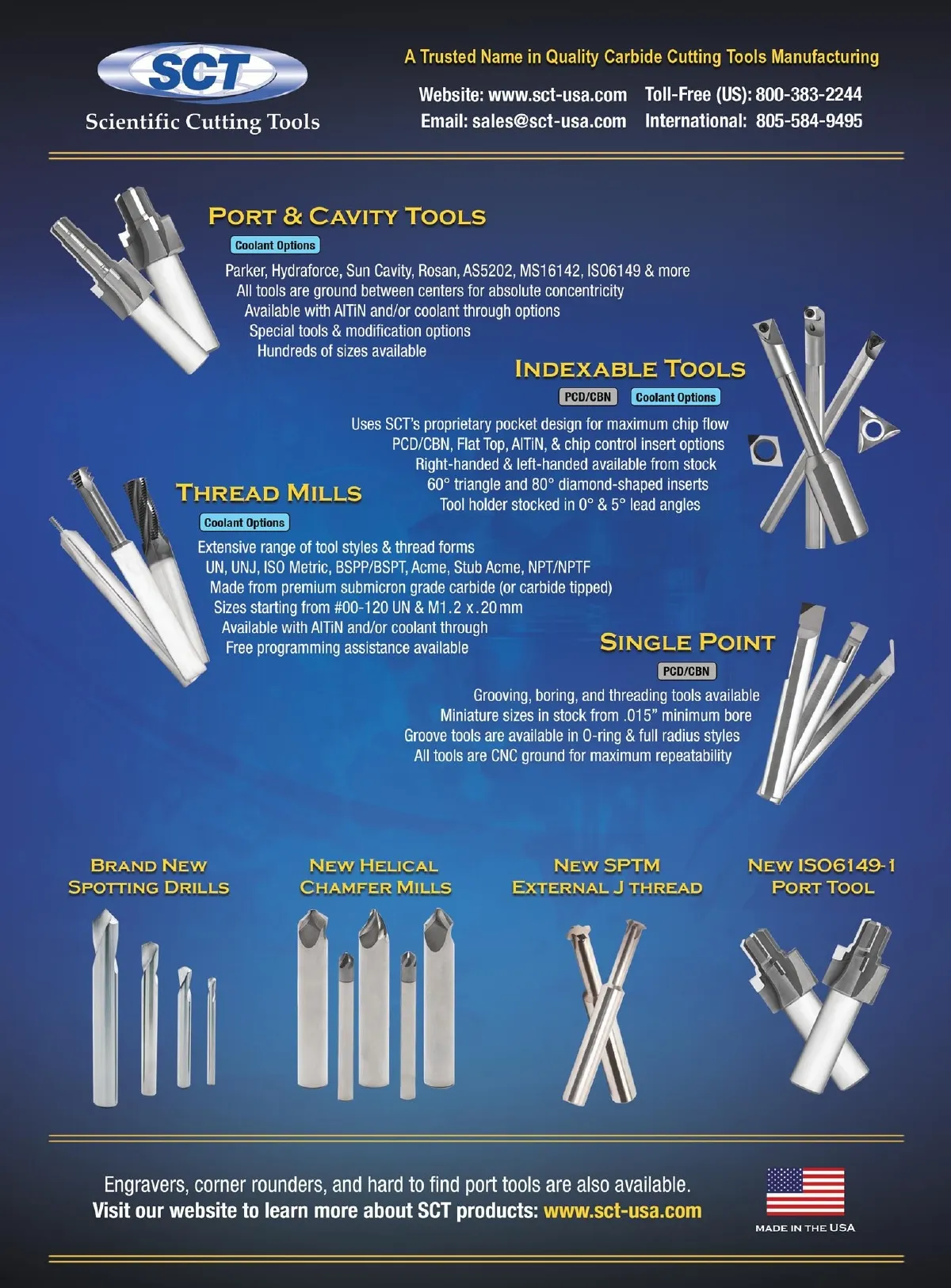 SCT
Scientific Cutting Tools

A Trusted Name in Quality Carbide Cutting Tools Manufacturing

Website: www.sct-usa.com Toll-Free (US): 800-383-2244
Email: sales@sct-usa.com International: 805-584-9495

PORT & CAVITY TOOLS
Coolant Options
Parker, Hydraforce, Sun Cavity, Rosan, AS5202, MS16142, ISO6149 & more
All tools are ground between centers for absolute concentricity
Available with AlTiN and/or coolant through options
Special tools & modification options
Hundreds of sizes available

INDEXABLE TOOLS
PCD/CBN Coolant Options
Uses SCT's proprietary pocket design for maximum chip flow
PCD/CBN, Flat Top, AlTiN, & chip control insert options
Right-handed & left-handed available from stock
60° triangle and 80° diamond-shaped inserts
Tool holder stocked in 0° & 5° lead angles

THREAD MILLS
Coolant Options
Extensive range of tool styles & thread forms
UN, UNJ, ISO Metric, BSPP/BSPT, Acme, Stub Acme, NPT/NPTF
Made from premium submicron grade carbide (or carbide tipped)
Sizes starting from #00-120 UN & M1.2 x .20 mm
Available with AlTiN and/or coolant through
Free programming assistance available

SINGLE POINT
PCD/CBN
Grooving, boring, and threading tools available
Miniature sizes in stock from .015" minimum bore
Groove tools are available in O-ring & full radius styles
All tools are CNC ground for maximum repeatability

BRAND NEW SPOTTING DRILLS

NEW HELICAL CHAMFER MILLS

NEW SPTM EXTERNAL J THREAD

NEW ISO6149-1 PORT TOOL

Engravers, corner rounders, and hard to find port tools are also available.
Visit our website to learn more about SCT products: www.sct-usa.com

MADE IN THE USA