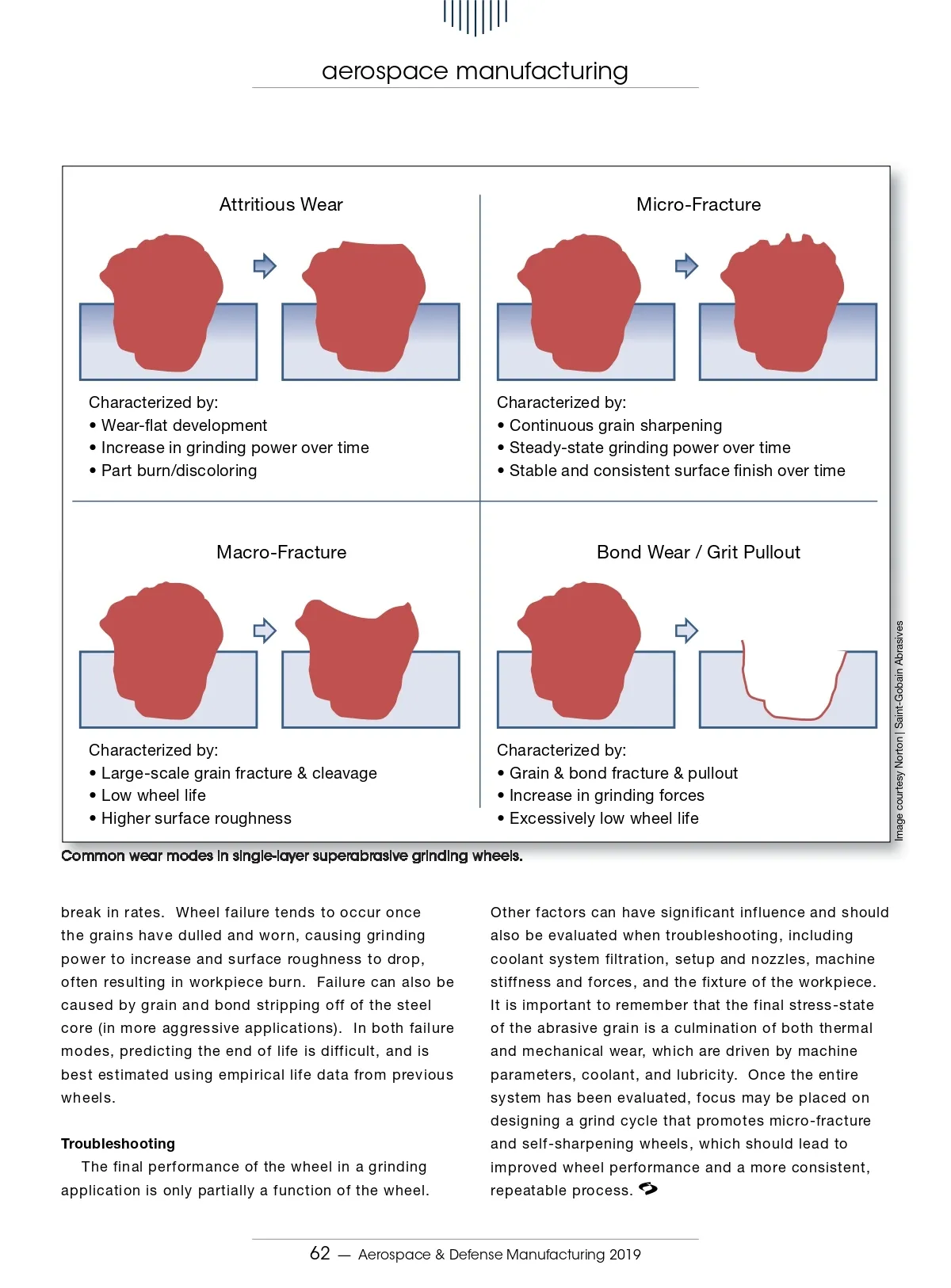 aerospace manufacturing

Attritious Wear

Characterized by:
• Wear-flat development
• Increase in grinding power over time
• Part burn/discoloring

Micro-Fracture

Characterized by:
• Continuous grain sharpening
• Steady-state grinding power over time
• Stable and consistent surface finish over time

Macro-Fracture

Characterized by:
• Large-scale grain fracture & cleavage
• Low wheel life
• Higher surface roughness

Bond Wear / Grit Pullout

Characterized by:
• Grain & bond fracture & pullout
• Increase in grinding forces
• Excessively low wheel life

Image courtesy Norton | Saint-Gobain Abrasives

Common wear modes in single-layer superabrasive grinding wheels.

break in rates. Wheel failure tends to occur once the grains have dulled and worn, causing grinding power to increase and surface roughness to drop, often resulting in workpiece burn. Failure can also be caused by grain and bond stripping off of the steel core (in more aggressive applications). In both failure modes, predicting the end of life is difficult, and is best estimated using empirical life data from previous wheels.

Troubleshooting
The final performance of the wheel in a grinding application is only partially a function of the wheel.

Other factors can have significant influence and should also be evaluated when troubleshooting, including coolant system filtration, setup and nozzles, machine stiffness and forces, and the fixture of the workpiece. It is important to remember that the final stress-state of the abrasive grain is a culmination of both thermal and mechanical wear, which are driven by machine parameters, coolant, and lubricity. Once the entire system has been evaluated, focus may be placed on designing a grind cycle that promotes micro-fracture and self-sharpening wheels, which should lead to improved wheel performance and a more consistent, repeatable process.

62 — Aerospace & Defense Manufacturing 2019